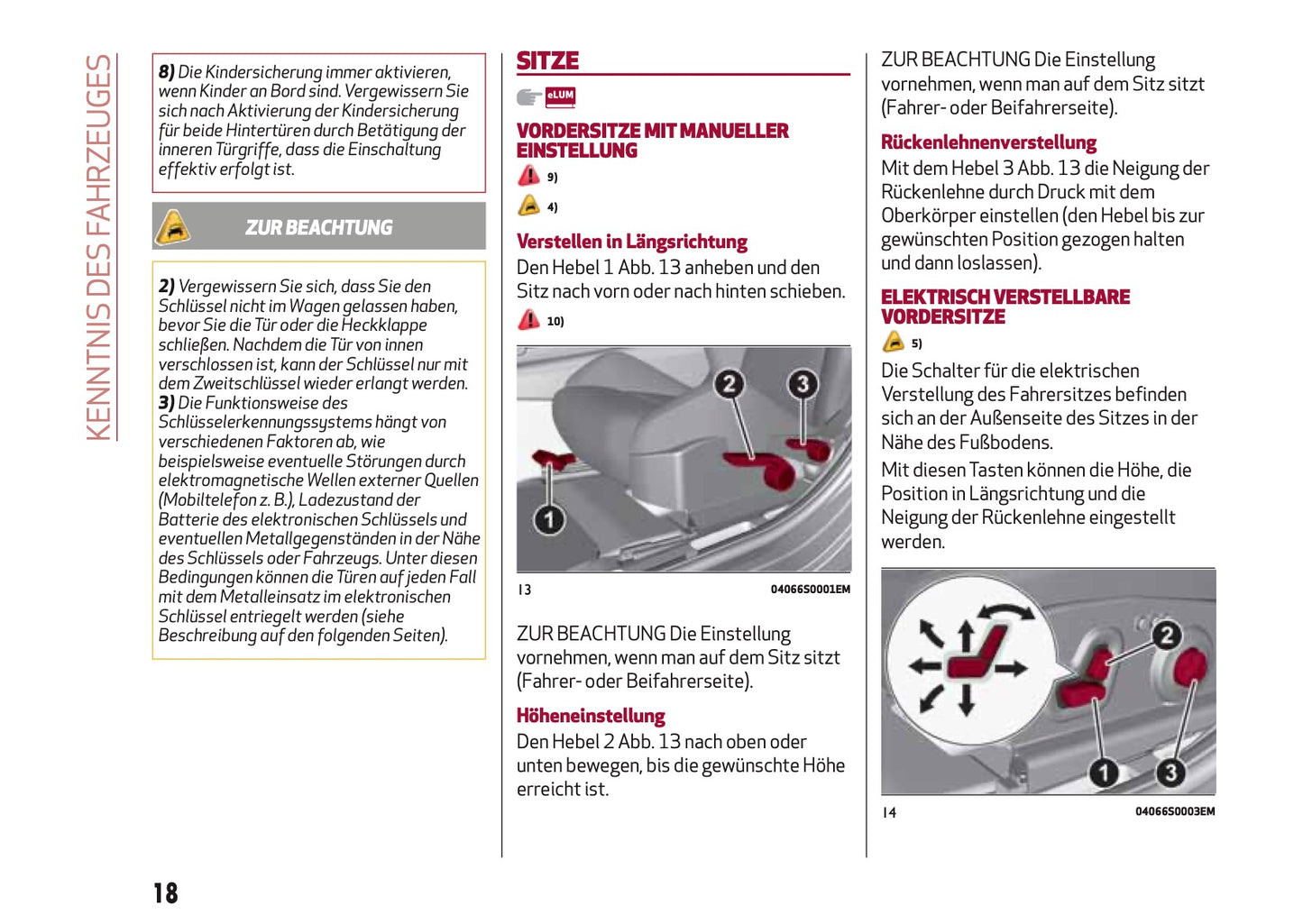 KENNTNIS DES FAHRZEUGES

8) Die Kindersicherung immer aktivieren, wenn Kinder an Bord sind. Vergewissern Sie sich nach Aktivierung der Kindersicherung für beide Hintertüren durch Betätigung der inneren Türgriffe, dass die Einschaltung effektiv erfolgt ist.

ZUR BEACHTUNG

2) Vergewissern Sie sich, dass Sie den Schlüssel nicht im Wagen gelassen haben, bevor Sie die Tür oder die Heckklappe schließen. Nachdem die Tür von innen verschlossen ist, kann der Schlüssel nur mit dem Zweitschlüssel wieder erlangt werden.
3) Die Funktionsweise des Schlüsselerkennungssystems hängt von verschiedenen Faktoren ab, wie beispielsweise eventuelle Störungen durch elektromagnetische Wellen externer Quellen (Mobiltelefon z. B.), Ladezustand der Batterie des elektronischen Schlüssels und eventuellen Metallgegenständen in der Nähe des Schlüssels oder Fahrzeugs. Unter diesen Bedingungen können die Türen auf jeden Fall mit dem Metalleinsatz im elektronischen Schlüssel entriegelt werden (siehe Beschreibung auf den folgenden Seiten).

18

SITZE

eLUM

VORDERSITZE MIT MANUELLER EINSTELLUNG

9)

4)

Verstellen in Längsrichtung

Den Hebel 1 Abb. 13 anheben und den Sitz nach vorn oder nach hinten schieben.

10)

2 3 1

13 04066S0001EM

ZUR BEACHTUNG Die Einstellung vornehmen, wenn man auf dem Sitz sitzt (Fahrer- oder Beifahrerseite).

Höheneinstellung

Den Hebel 2 Abb. 13 nach oben oder unten bewegen, bis die gewünschte Höhe erreicht ist.

ZUR BEACHTUNG Die Einstellung vornehmen, wenn man auf dem Sitz sitzt (Fahrer- oder Beifahrerseite).

Rückenlehnenverstellung

Mit dem Hebel 3 Abb. 13 die Neigung der Rückenlehne durch Druck mit dem Oberkörper einstellen (den Hebel bis zur gewünschten Position gezogen halten und dann loslassen).

ELEKTRISCH VERSTELLBARE VORDERSITZE

5)

Die Schalter für die elektrischen Verstellung des Fahrersitzes befinden sich an der Außenseite des Sitzes in der Nähe des Fußbodens.

Mit diesen Tasten können die Höhe, die Position in Längsrichtung und die Neigung der Rückenlehne eingestellt werden.

2 1 3

14 04066S0003EM