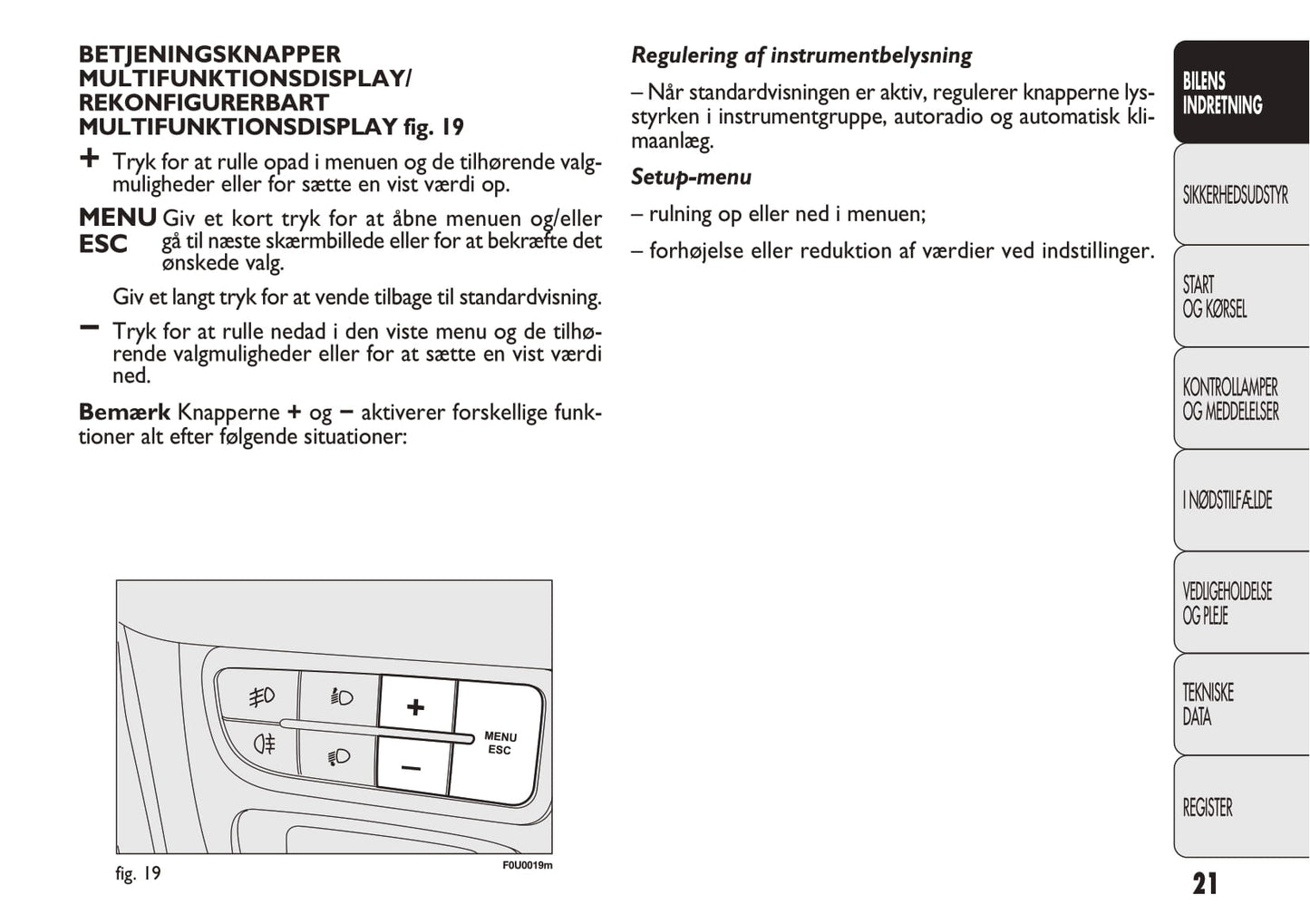 BETJENINGSKNAPPER MULTIFUNKTIONSDISPLAY/ REKONFIGURERBART MULTIFUNKTIONSDISPLAY fig. 19

+ Tryk for at rulle opad i menuen og de tilhørende valgmuligheder eller for sætte en vist værdi op.

MENU ESC Giv et kort tryk for at åbne menuen og/eller gå til næste skærmbillede eller for at bekræfte det ønskede valg.

Giv et langt tryk for at vende tilbage til standardvisning.

– Tryk for at rulle nedad i den viste menu og de tilhørende valgmuligheder eller for at sætte en vist værdi ned.

Bemærk Knapperne + og – aktiverer forskellige funktioner alt efter følgende situationer:

+

–

MENU ESC

fig. 19

F0U0019m

Regulering af instrumentbelysning

– Når standardvisningen er aktiv, regulerer knapperne lysstyrken i instrumentgruppe, autoradio og automatisk klimaanlæg.

Setup-menu

– rulning op eller ned i menuen;

– forhøjelse eller reduktion af værdier ved indstillinger.

BILENS INDRETNING

SIKKERHEDSUDSTYR

START OG KØRSEL

KONTROLLAMPER OG MEDDELELSER

I NØDSTILFÆLDE

VEDLIGEHOLDELSE OG PLEJE

TEKNISKE DATA

REGISTER

21