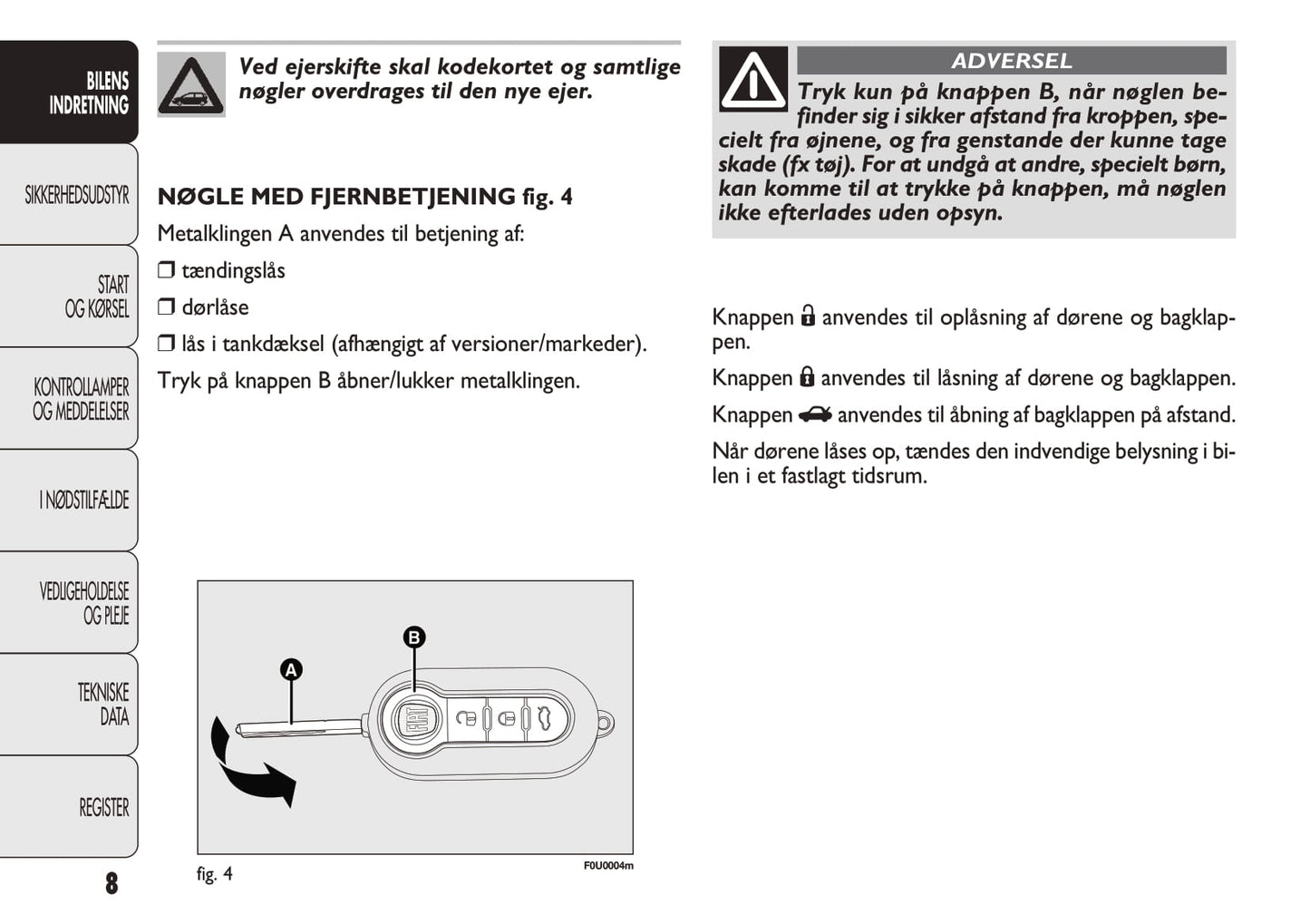 BILENS INDRETNING

SIKKERHEDSUDSTYR

START OG KØRSEL

KONTROLLAMPER OG MEDDELELSER

I NØDSTILFÆLDE

VEDLIGEHOLDELSE OG PLEJE

TEKNISKE DATA

REGISTER

8

Ved ejerskifte skal kodekortet og samtlige nøgler overdrages til den nye ejer.

NØGLE MED FJERNBETJENING fig. 4

Metalklingen A anvendes til betjening af:

❒ tændingslås

❒ dørlåse

❒ lås i tankdæksel (afhængigt af versioner/markeder).

Tryk på knappen B åbner/lukker metalklingen.

A

B

FIAT

fig. 4

F0U0004m

ADVERSEL

Tryk kun på knappen B, når nøglen befinder sig i sikker afstand fra kroppen, specielt fra øjnene, og fra genstande der kunne tage skade (fx tøj). For at undgå at andre, specielt børn, kan komme til at trykke på knappen, må nøglen ikke efterlades uden opsyn.

Knappen anvendes til oplåsning af dørene og bagklappen.

Knappen anvendes til låsning af dørene og bagklappen.

Knappen anvendes til åbning af bagklappen på afstand.

Når dørene låses op, tændes den indvendige belysning i bilen i et fastlagt tidsrum.