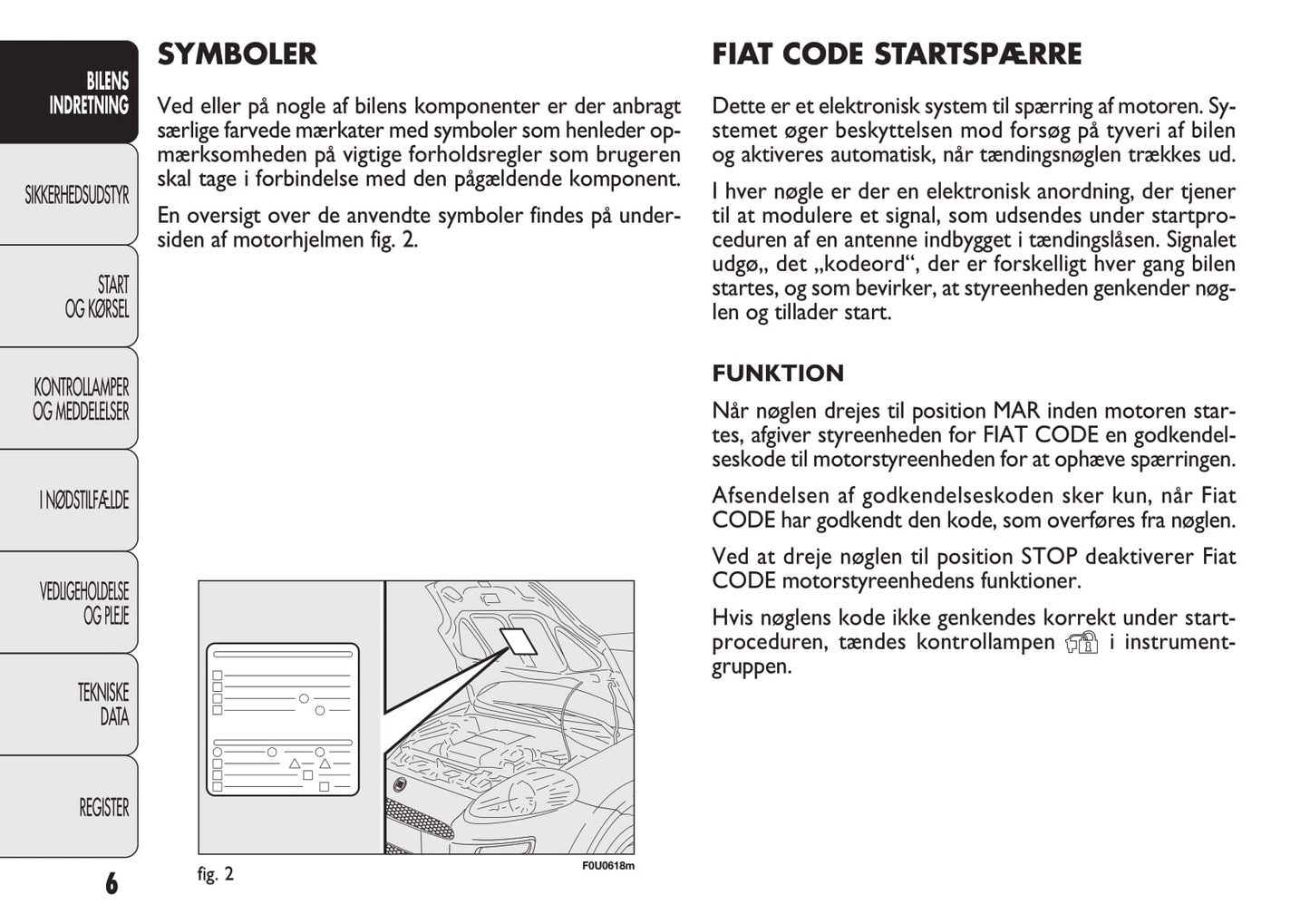 BILENS INDRETNING

SIKKERHEDSUDSTYR

START OG KØRSEL

KONTROLLAMPER OG MEDDELELSER

I NØDSTILFÆLDE

VEDLIGEHOLDELSE OG PLEJE

TEKNISKE DATA

REGISTER

6

SYMBOLER

Ved eller på nogle af bilens komponenter er der anbragt særlige farvede mærkater med symboler som henleder opmærksomheden på vigtige forholdsregler som brugeren skal tage i forbindelse med den pågældende komponent.

En oversigt over de anvendte symboler findes på undersiden af motorhjelmen fig. 2.

fig. 2

F0U0618m

FIAT CODE STARTSPÆRRE

Dette er et elektronisk system til spærring af motoren. Systemet øger beskyttelsen mod forsøg på tyveri af bilen og aktiveres automatisk, når tændingsnøglen trækkes ud.

I hver nøgle er der en elektronisk anordning, der tjener til at modulere et signal, som udsendes under startproceduren af en antenne indbygget i tændingslåsen. Signalet udgø„ det „kodeord“, der er forskelligt hver gang bilen startes, og som bevirker, at styreenheden genkender nøglen og tillader start.

FUNKTION

Når nøglen drejes til position MAR inden motoren startes, afgiver styreenheden for FIAT CODE en godkendelseskode til motorstyreenheden for at ophæve spærringen.

Afsendelsen af godkendelseskoden sker kun, når Fiat CODE har godkendt den kode, som overføres fra nøglen.

Ved at dreje nøglen til position STOP deaktiverer Fiat CODE motorstyreenhedens funktioner.

Hvis nøglens kode ikke genkendes korrekt under startproceduren, tændes kontrollampen i instrumentgruppen.