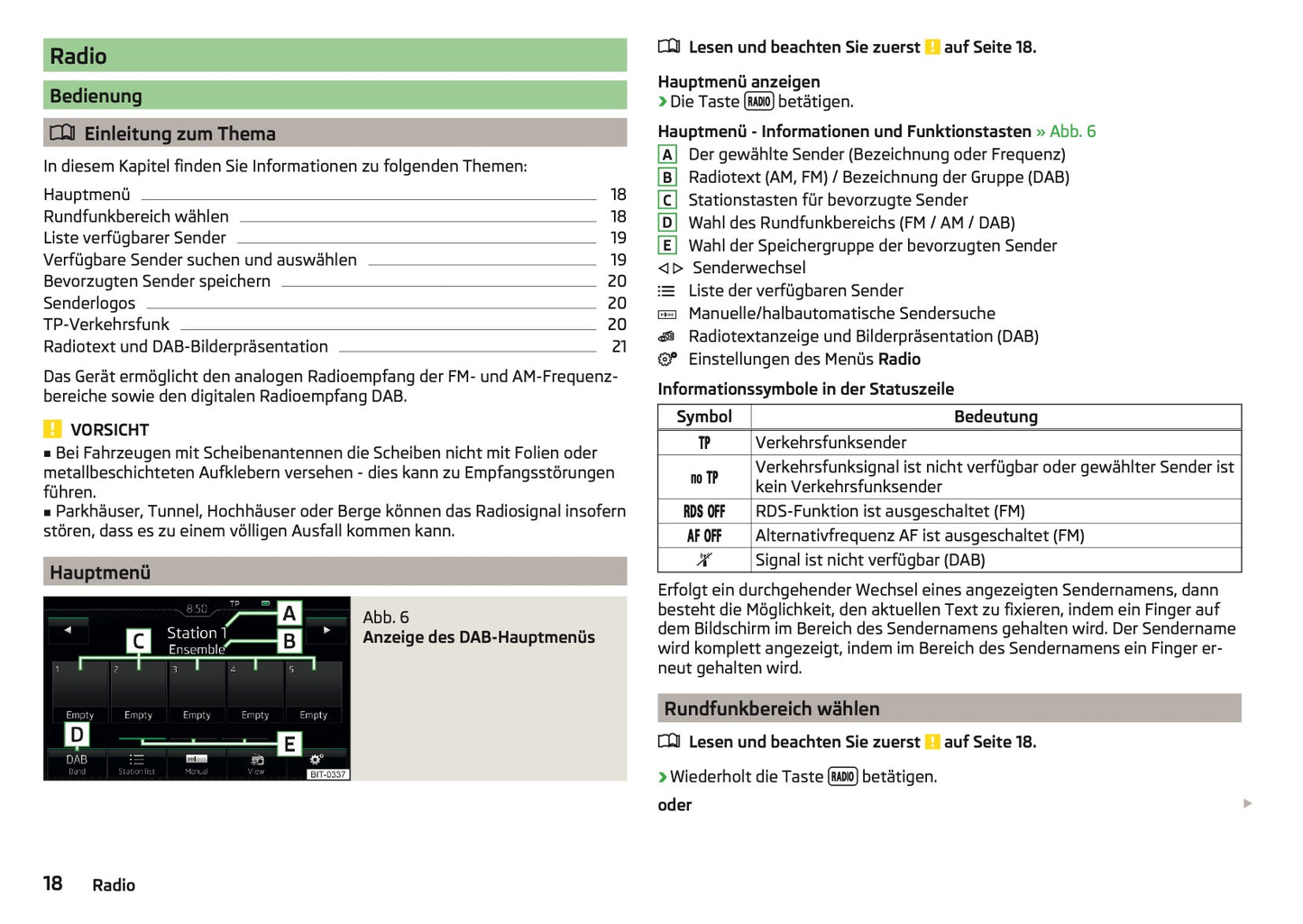 Radio

Bedienung

Einleitung zum Thema

In diesem Kapitel finden Sie Informationen zu folgenden Themen:

Hauptmenü 18
Rundfunkbereich wählen 18
Liste verfügbarer Sender 19
Verfügbare Sender suchen und auswählen 19
Bevorzugten Sender speichern 20
Senderlogos 20
TP-Verkehrsfunk 20
Radiotext und DAB-Bilderpräsentation 21

Das Gerät ermöglicht den analogen Radioempfang der FM- und AM-Frequenzbereiche sowie den digitalen Radioempfang DAB.

! VORSICHT
■ Bei Fahrzeugen mit Scheibenantennen die Scheiben nicht mit Folien oder metallbeschichteten Aufklebern versehen - dies kann zu Empfangsstörungen führen.
■ Parkhäuser, Tunnel, Hochhäuser oder Berge können das Radiosignal insofern stören, dass es zu einem völligen Ausfall kommen kann.

Hauptmenü

8:50 TP
A
Station 1
Ensemble
B
C
1 2 3 4 5
Empty Empty Empty Empty Empty
D
E
DAB Band
Station list
Manual
View
BIT-0337

Abb. 6
Anzeige des DAB-Hauptmenüs

Lesen und beachten Sie zuerst ! auf Seite 18.

Hauptmenü anzeigen
› Die Taste RADIO betätigen.

Hauptmenü - Informationen und Funktionstasten » Abb. 6
A Der gewählte Sender (Bezeichnung oder Frequenz)
B Radiotext (AM, FM) / Bezeichnung der Gruppe (DAB)
C Stationstasten für bevorzugte Sender
D Wahl des Rundfunkbereichs (FM / AM / DAB)
E Wahl der Speichergruppe der bevorzugten Sender
◁ ▷ Senderwechsel
Liste der verfügbaren Sender
Manuelle/halbautomatische Sendersuche
Radiotextanzeige und Bilderpräsentation (DAB)
Einstellungen des Menüs Radio

Informationssymbole in der Statuszeile

| Symbol | Bedeutung |
|---|---|
| TP | Verkehrsfunksender |
| no TP | Verkehrsfunksignal ist nicht verfügbar oder gewählter Sender ist kein Verkehrsfunksender |
| RDS OFF | RDS-Funktion ist ausgeschaltet (FM) |
| AF OFF | Alternativfrequenz AF ist ausgeschaltet (FM) |
| | Signal ist nicht verfügbar (DAB) |

Erfolgt ein durchgehender Wechsel eines angezeigten Sendernamens, dann besteht die Möglichkeit, den aktuellen Text zu fixieren, indem ein Finger auf dem Bildschirm im Bereich des Sendernamens gehalten wird. Der Sendername wird komplett angezeigt, indem im Bereich des Sendernamens ein Finger erneut gehalten wird.

Rundfunkbereich wählen

Lesen und beachten Sie zuerst ! auf Seite 18.

› Wiederholt die Taste RADIO betätigen.

oder

18 Radio