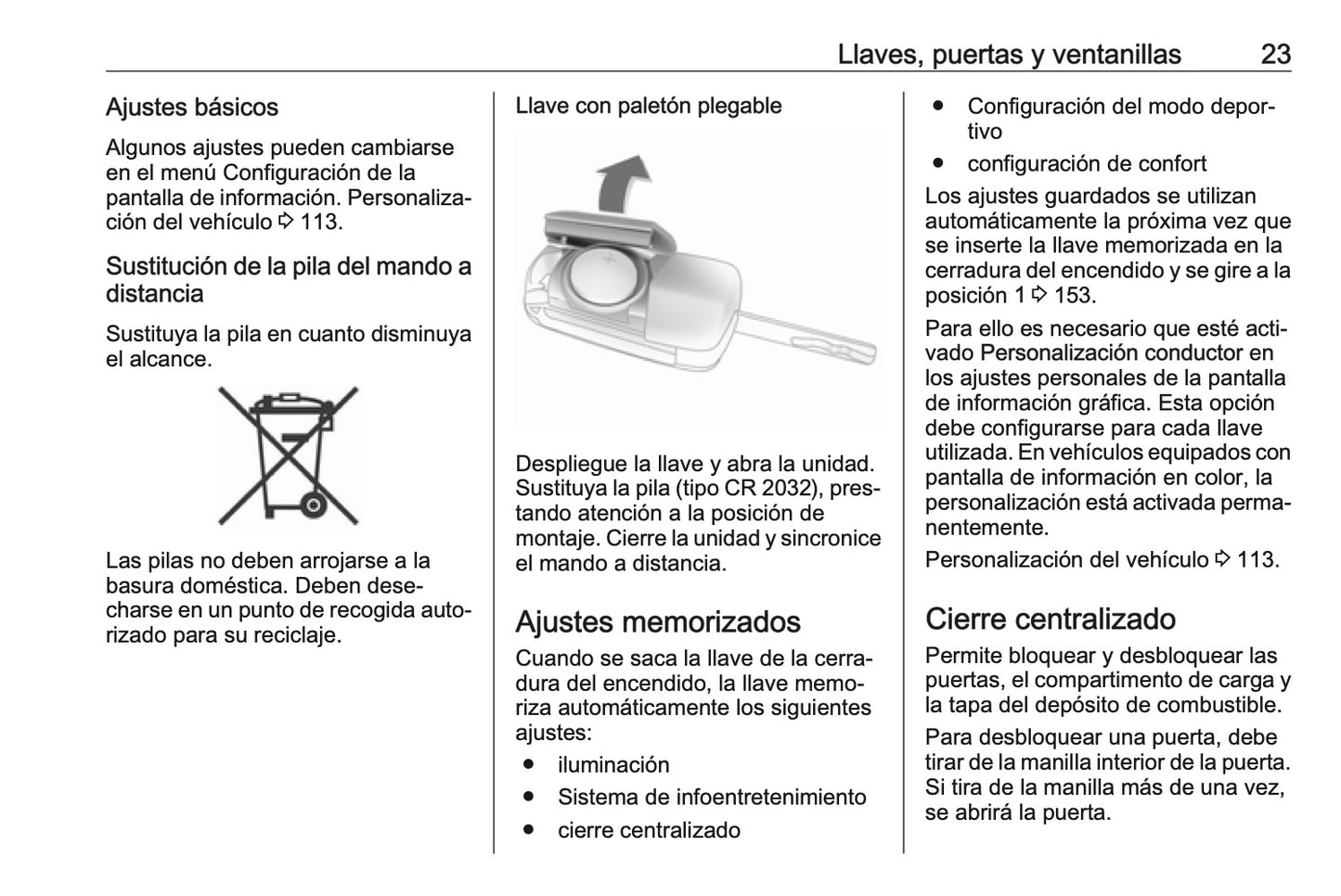 Llaves, puertas y ventanillas 23

Ajustes básicos

Algunos ajustes pueden cambiarse en el menú Configuración de la pantalla de información. Personalización del vehículo ⇨ 113.

Sustitución de la pila del mando a distancia

Sustituya la pila en cuanto disminuya el alcance.

Las pilas no deben arrojarse a la basura doméstica. Deben desecharse en un punto de recogida autorizado para su reciclaje.

Llave con paletón plegable

Despliegue la llave y abra la unidad. Sustituya la pila (tipo CR 2032), prestando atención a la posición de montaje. Cierre la unidad y sincronice el mando a distancia.

Ajustes memorizados

Cuando se saca la llave de la cerradura del encendido, la llave memoriza automáticamente los siguientes ajustes:

● iluminación
● Sistema de infoentretenimiento
● cierre centralizado
● Configuración del modo deportivo
● configuración de confort

Los ajustes guardados se utilizan automáticamente la próxima vez que se inserte la llave memorizada en la cerradura del encendido y se gire a la posición 1 ⇨ 153.

Para ello es necesario que esté activado Personalización conductor en los ajustes personales de la pantalla de información gráfica. Esta opción debe configurarse para cada llave utilizada. En vehículos equipados con pantalla de información en color, la personalización está activada permanentemente.

Personalización del vehículo ⇨ 113.

Cierre centralizado

Permite bloquear y desbloquear las puertas, el compartimento de carga y la tapa del depósito de combustible.

Para desbloquear una puerta, debe tirar de la manilla interior de la puerta. Si tira de la manilla más de una vez, se abrirá la puerta.