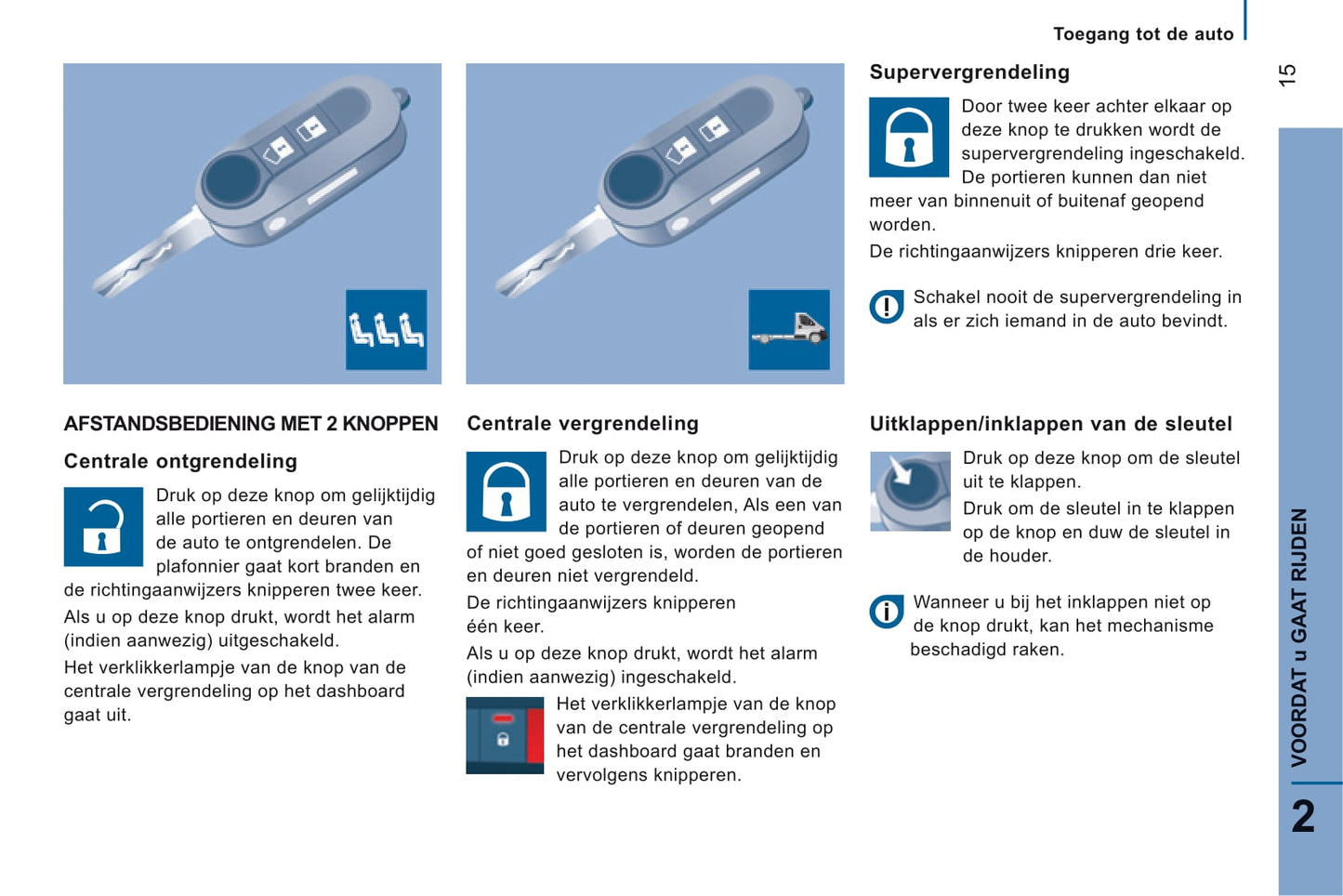 Toegang tot de auto

15

AFSTANDSBEDIENING MET 2 KNOPPEN

Centrale ontgrendeling

Druk op deze knop om gelijktijdig alle portieren en deuren van de auto te ontgrendelen. De plafonnier gaat kort branden en de richtingaanwijzers knipperen twee keer.

Als u op deze knop drukt, wordt het alarm (indien aanwezig) uitgeschakeld.

Het verklikkerlampje van de knop van de centrale vergrendeling op het dashboard gaat uit.

Centrale vergrendeling

Druk op deze knop om gelijktijdig alle portieren en deuren van de auto te vergrendelen, Als een van de portieren of deuren geopend of niet goed gesloten is, worden de portieren en deuren niet vergrendeld.

De richtingaanwijzers knipperen één keer.

Als u op deze knop drukt, wordt het alarm (indien aanwezig) ingeschakeld.

Het verklikkerlampje van de knop van de centrale vergrendeling op het dashboard gaat branden en vervolgens knipperen.

Supervergrendeling

Door twee keer achter elkaar op deze knop te drukken wordt de supervergrendeling ingeschakeld. De portieren kunnen dan niet meer van binnenuit of buitenaf geopend worden.

De richtingaanwijzers knipperen drie keer.

Schakel nooit de supervergrendeling in als er zich iemand in de auto bevindt.

Uitklappen/inklappen van de sleutel

Druk op deze knop om de sleutel uit te klappen.

Druk om de sleutel in te klappen op de knop en duw de sleutel in de houder.

Wanneer u bij het inklappen niet op de knop drukt, kan het mechanisme beschadigd raken.

VOORDAT u GAAT RIJDEN

2