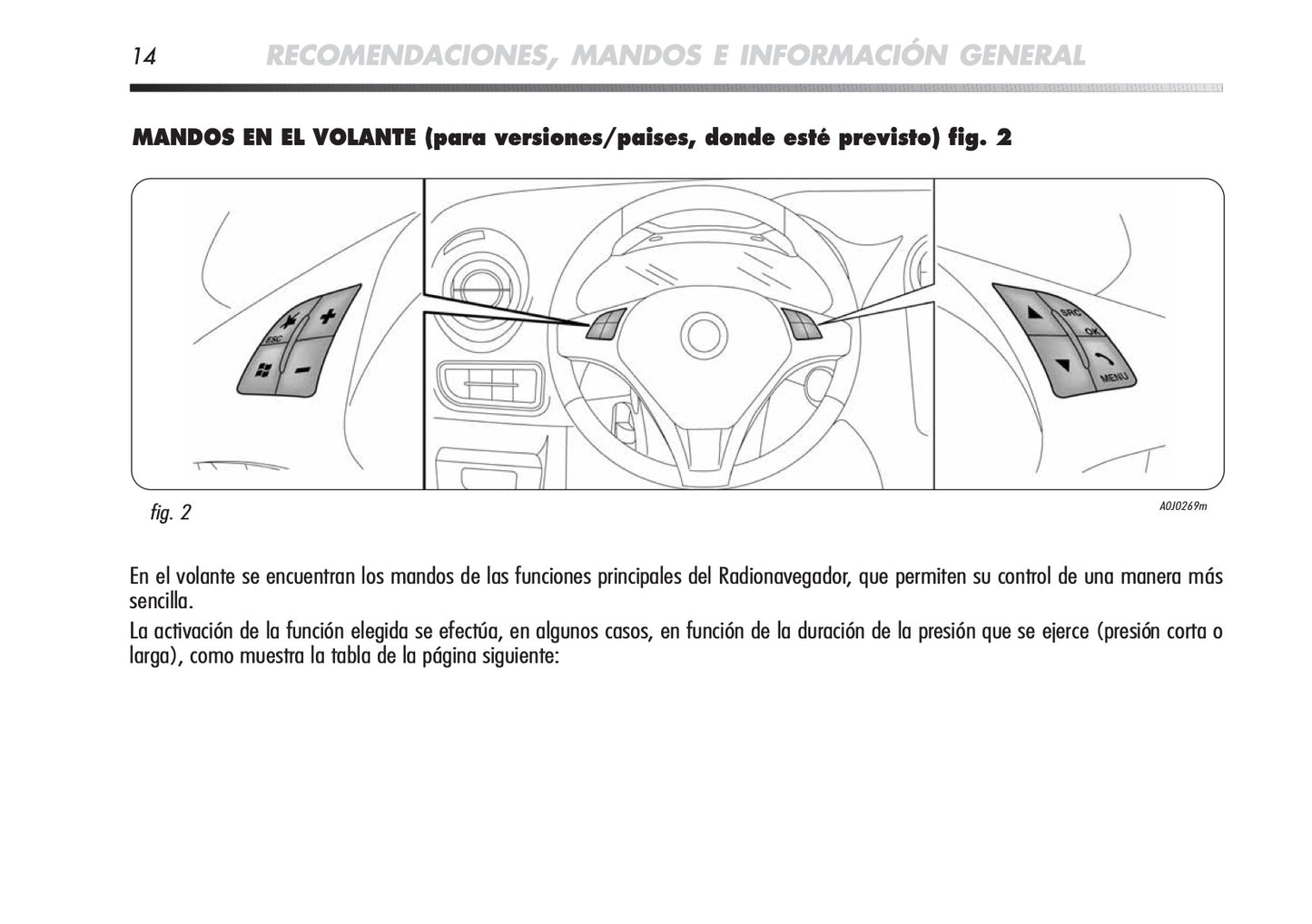 14 RECOMENDACIONES, MANDOS E INFORMACIÓN GENERAL

MANDOS EN EL VOLANTE (para versiones/paises, donde esté previsto) fig. 2

ESC
+
−
SRC
OK
MENU

fig. 2

A0J0269m

En el volante se encuentran los mandos de las funciones principales del Radionavegador, que permiten su control de una manera más sencilla.

La activación de la función elegida se efectúa, en algunos casos, en función de la duración de la presión que se ejerce (presión corta o larga), como muestra la tabla de la página siguiente: