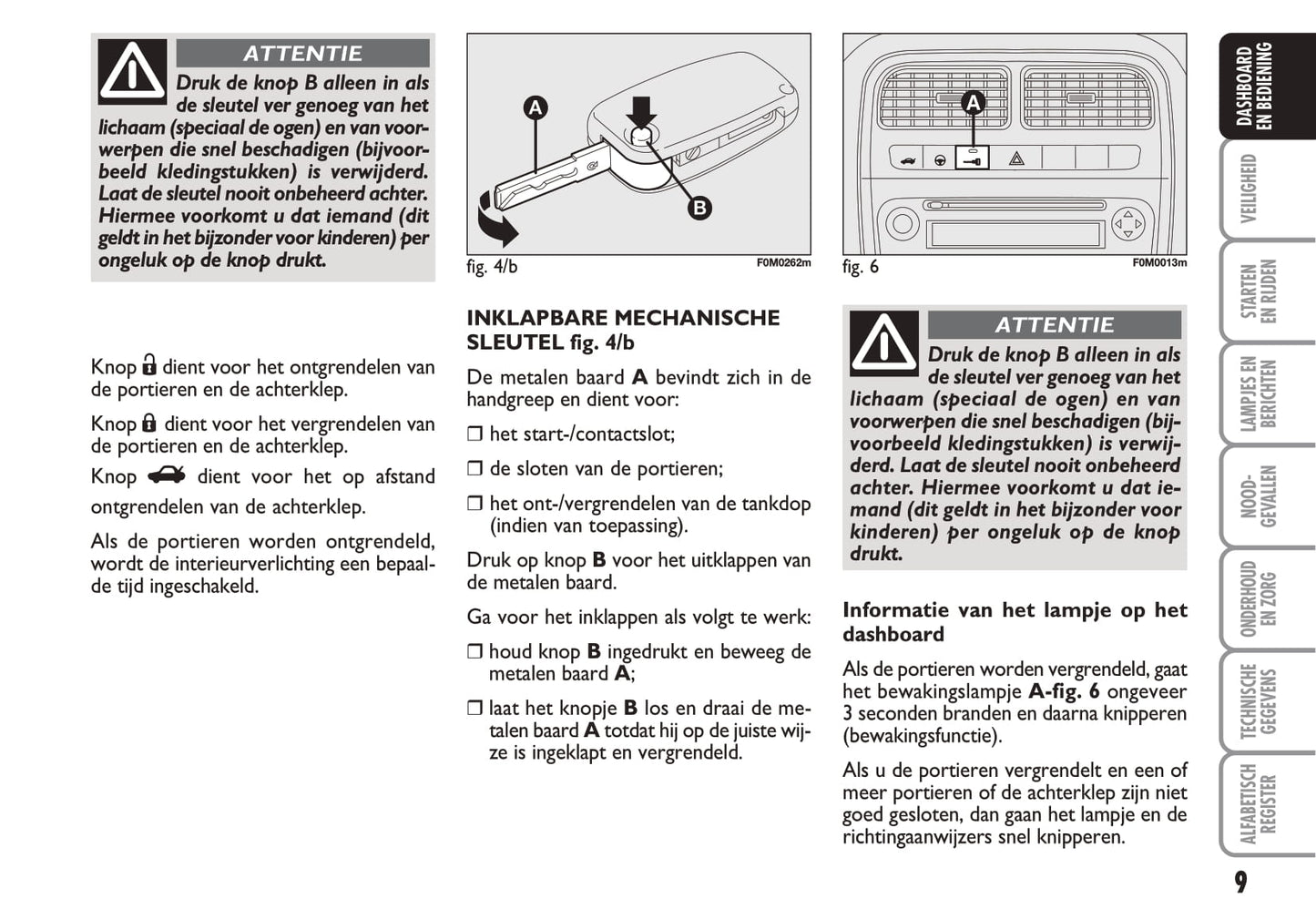 ATTENTIE

Druk de knop B alleen in als de sleutel ver genoeg van het lichaam (speciaal de ogen) en van voorwerpen die snel beschadigen (bijvoorbeeld kledingstukken) is verwijderd. Laat de sleutel nooit onbeheerd achter. Hiermee voorkomt u dat iemand (dit geldt in het bijzonder voor kinderen) per ongeluk op de knop drukt.

Knop dient voor het ontgrendelen van de portieren en de achterklep.

Knop dient voor het vergrendelen van de portieren en de achterklep.

Knop dient voor het op afstand ontgrendelen van de achterklep.

Als de portieren worden ontgrendeld, wordt de interieurverlichting een bepaalde tijd ingeschakeld.

A
B
fig. 4/b
F0M0262m

INKLAPBARE MECHANISCHE SLEUTEL fig. 4/b

De metalen baard A bevindt zich in de handgreep en dient voor:

❒ het start-/contactslot;

❒ de sloten van de portieren;

❒ het ont-/vergrendelen van de tankdop (indien van toepassing).

Druk op knop B voor het uitklappen van de metalen baard.

Ga voor het inklappen als volgt te werk:

❒ houd knop B ingedrukt en beweeg de metalen baard A;

❒ laat het knopje B los en draai de metalen baard A totdat hij op de juiste wijze is ingeklapt en vergrendeld.

A
fig. 6
F0M0013m

ATTENTIE

Druk de knop B alleen in als de sleutel ver genoeg van het lichaam (speciaal de ogen) en van voorwerpen die snel beschadigen (bijvoorbeeld kledingstukken) is verwijderd. Laat de sleutel nooit onbeheerd achter. Hiermee voorkomt u dat iemand (dit geldt in het bijzonder voor kinderen) per ongeluk op de knop drukt.

Informatie van het lampje op het dashboard

Als de portieren worden vergrendeld, gaat het bewakingslampje A-fig. 6 ongeveer 3 seconden branden en daarna knipperen (bewakingsfunctie).

Als u de portieren vergrendelt en een of meer portieren of de achterklep zijn niet goed gesloten, dan gaan het lampje en de richtingaanwijzers snel knipperen.

DASHBOARD EN BEDIENING
VEILIGHEID
STARTEN EN RIJDEN
LAMPJES EN BERICHTEN
NOOD-GEVALLEN
ONDERHOUD EN ZORG
TECHNISCHE GEGEVENS
ALFABETISCH REGISTER

9