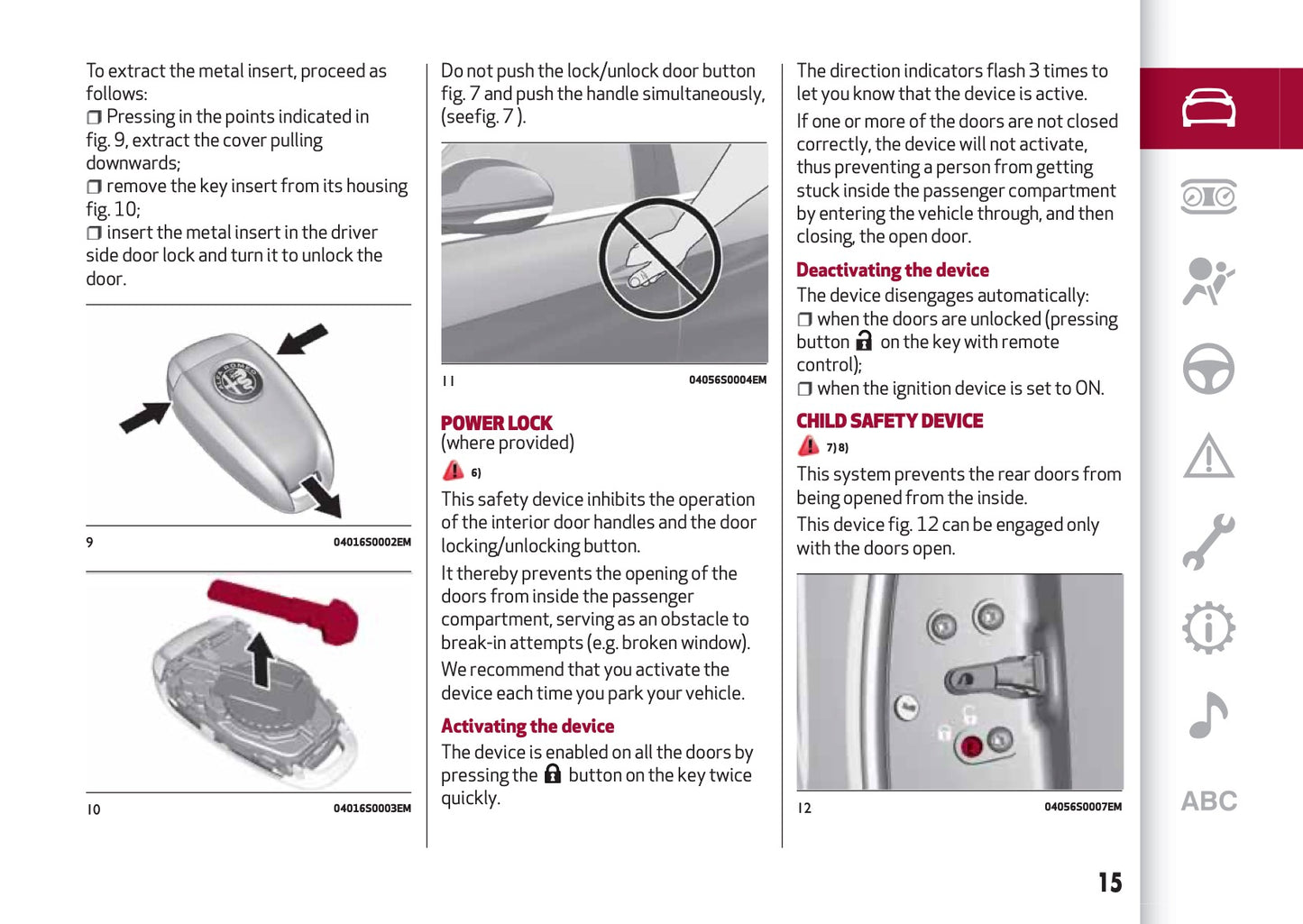 To extract the metal insert, proceed as follows:

❒ Pressing in the points indicated in fig. 9, extract the cover pulling downwards;

❒ remove the key insert from its housing fig. 10;

❒ insert the metal insert in the driver side door lock and turn it to unlock the door.

9 04016S0002EM

10 04016S0003EM

Do not push the lock/unlock door button fig. 7 and push the handle simultaneously, (seefig. 7 ).

11 04056S0004EM

POWER LOCK
(where provided)

6)

This safety device inhibits the operation of the interior door handles and the door locking/unlocking button.

It thereby prevents the opening of the doors from inside the passenger compartment, serving as an obstacle to break-in attempts (e.g. broken window).

We recommend that you activate the device each time you park your vehicle.

Activating the device

The device is enabled on all the doors by pressing the button on the key twice quickly.

The direction indicators flash 3 times to let you know that the device is active.

If one or more of the doors are not closed correctly, the device will not activate, thus preventing a person from getting stuck inside the passenger compartment by entering the vehicle through, and then closing, the open door.

Deactivating the device

The device disengages automatically:

❒ when the doors are unlocked (pressing button on the key with remote control);

❒ when the ignition device is set to ON.

CHILD SAFETY DEVICE

7) 8)

This system prevents the rear doors from being opened from the inside.

This device fig. 12 can be engaged only with the doors open.

12 04056S0007EM

ABC

15