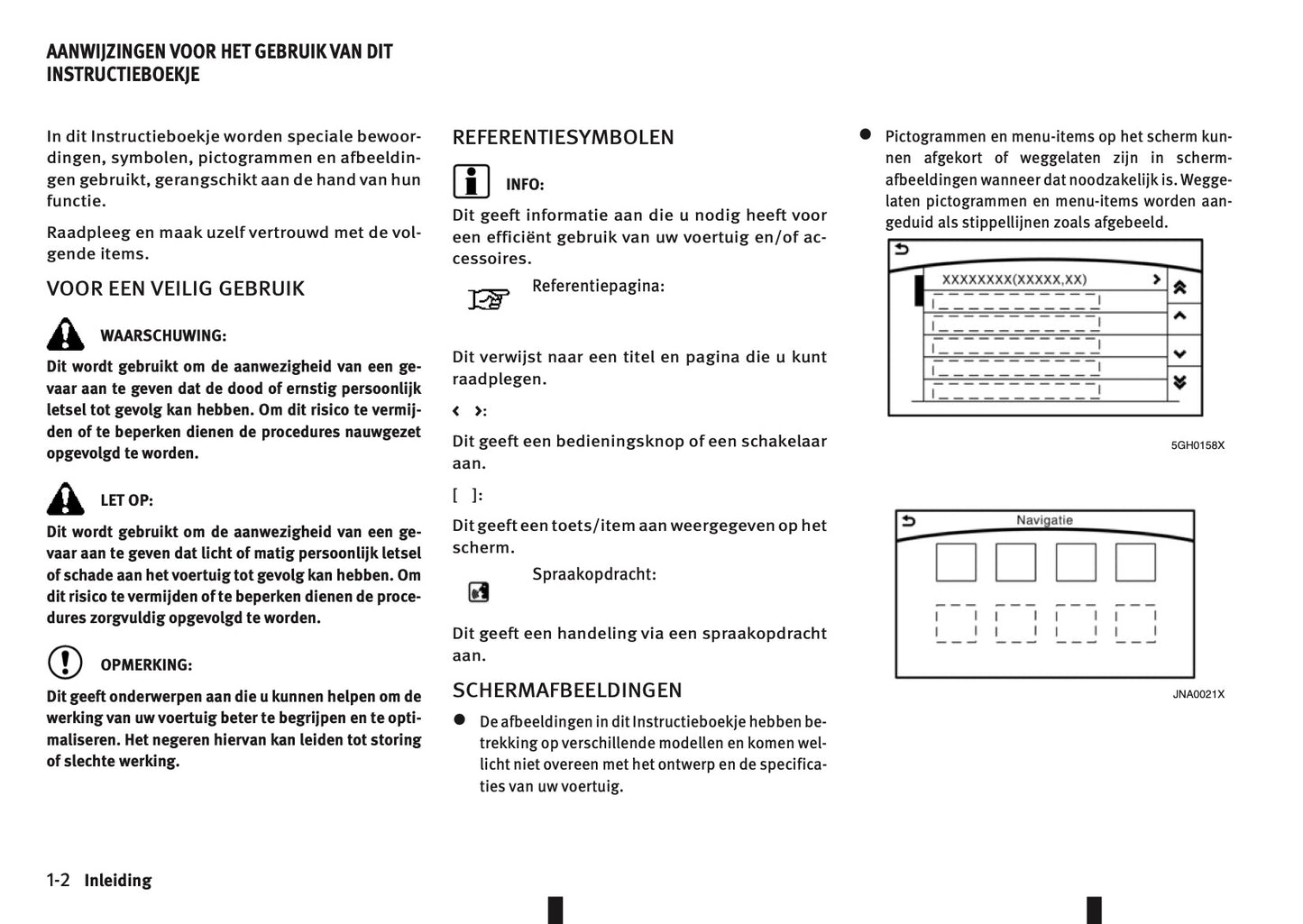 AANWIJZINGEN VOOR HET GEBRUIK VAN DIT INSTRUCTIEBOEKJE

In dit Instructieboekje worden speciale bewoordingen, symbolen, pictogrammen en afbeeldingen gebruikt, gerangschikt aan de hand van hun functie.

Raadpleeg en maak uzelf vertrouwd met de volgende items.

VOOR EEN VEILIG GEBRUIK

WAARSCHUWING:

Dit wordt gebruikt om de aanwezigheid van een gevaar aan te geven dat de dood of ernstig persoonlijk letsel tot gevolg kan hebben. Om dit risico te vermijden of te beperken dienen de procedures nauwgezet opgevolgd te worden.

LET OP:

Dit wordt gebruikt om de aanwezigheid van een gevaar aan te geven dat licht of matig persoonlijk letsel of schade aan het voertuig tot gevolg kan hebben. Om dit risico te vermijden of te beperken dienen de procedures zorgvuldig opgevolgd te worden.

OPMERKING:

Dit geeft onderwerpen aan die u kunnen helpen om de werking van uw voertuig beter te begrijpen en te optimaliseren. Het negeren hiervan kan leiden tot storing of slechte werking.

REFERENTIESYMBOLEN

INFO:

Dit geeft informatie aan die u nodig heeft voor een efficiënt gebruik van uw voertuig en/of accessoires.

Referentiepagina:

Dit verwijst naar een titel en pagina die u kunt raadplegen.

< >:

Dit geeft een bedieningsknop of een schakelaar aan.

[ ]:

Dit geeft een toets/item aan weergegeven op het scherm.

Spraakopdracht:

Dit geeft een handeling via een spraakopdracht aan.

SCHERMAFBEELDINGEN

● De afbeeldingen in dit Instructieboekje hebben betrekking op verschillende modellen en komen wellicht niet overeen met het ontwerp en de specificaties van uw voertuig.

● Pictogrammen en menu-items op het scherm kunnen afgekort of weggelaten zijn in schermafbeeldingen wanneer dat noodzakelijk is. Weggelaten pictogrammen en menu-items worden aangeduid als stippellijnen zoals afgebeeld.

XXXXXXXX(XXXXX,XX)

5GH0158X

Navigatie

JNA0021X

1-2 Inleiding