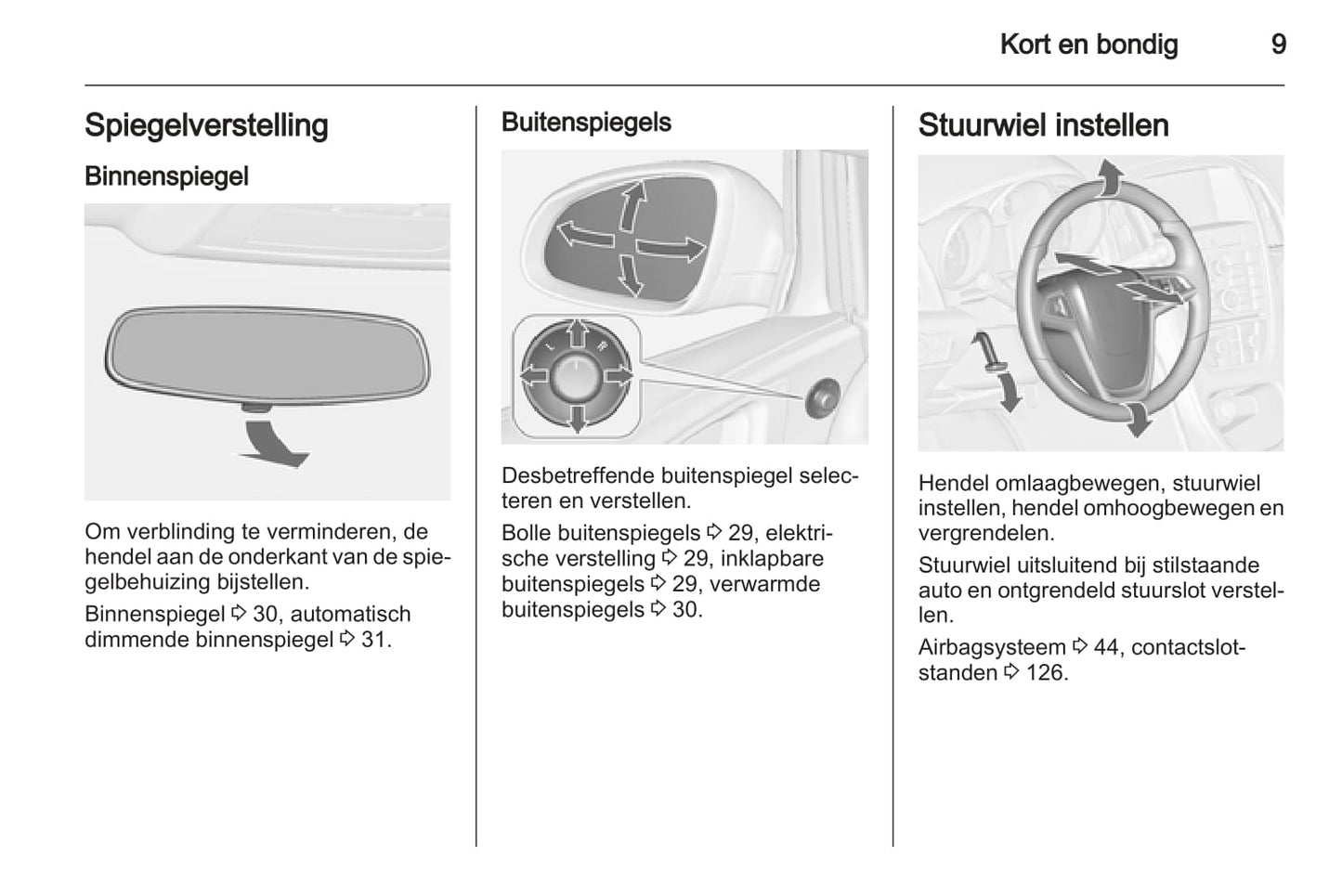 Kort en bondig 9

Spiegelverstelling

Binnenspiegel

Om verblinding te verminderen, de hendel aan de onderkant van de spiegelbehuizing bijstellen.

Binnenspiegel ⇨ 30, automatisch dimmende binnenspiegel ⇨ 31.

Buitenspiegels

L R

Desbetreffende buitenspiegel selecteren en verstellen.

Bolle buitenspiegels ⇨ 29, elektrische verstelling ⇨ 29, inklapbare buitenspiegels ⇨ 29, verwarmde buitenspiegels ⇨ 30.

Stuurwiel instellen

Hendel omlaagbewegen, stuurwiel instellen, hendel omhoogbewegen en vergrendelen.

Stuurwiel uitsluitend bij stilstaande auto en ontgrendeld stuurslot verstellen.

Airbagsysteem ⇨ 44, contactslotstanden ⇨ 126.