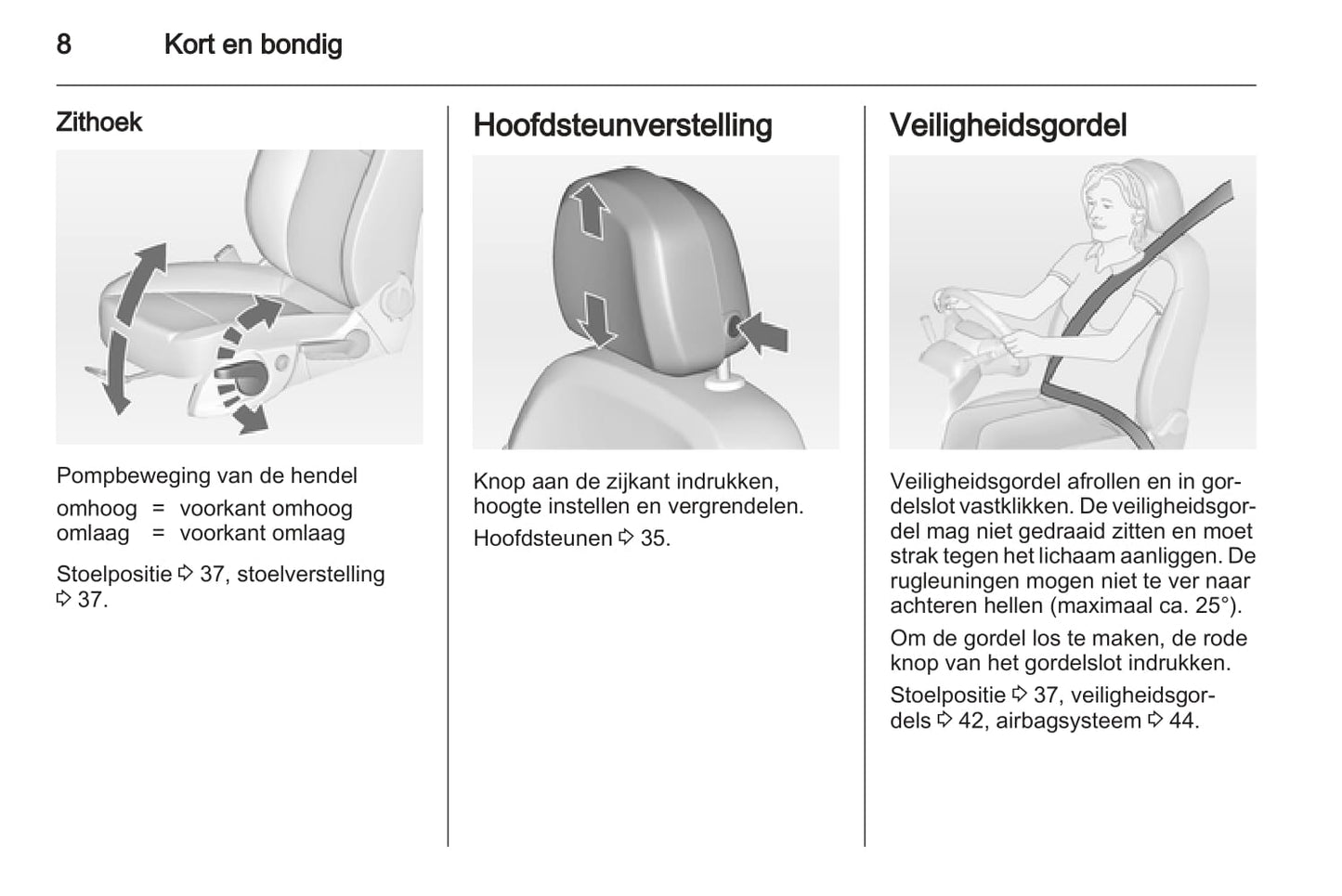 8 Kort en bondig

Zithoek

Pompbeweging van de hendel

omhoog = voorkant omhoog
omlaag = voorkant omlaag

Stoelpositie ⇨ 37, stoelverstelling ⇨ 37.

Hoofdsteunverstelling

Knop aan de zijkant indrukken, hoogte instellen en vergrendelen.

Hoofdsteunen ⇨ 35.

Veiligheidsgordel

Veiligheidsgordel afrollen en in gordelslot vastklikken. De veiligheidsgordel mag niet gedraaid zitten en moet strak tegen het lichaam aanliggen. De rugleuningen mogen niet te ver naar achteren hellen (maximaal ca. 25°).

Om de gordel los te maken, de rode knop van het gordelslot indrukken.

Stoelpositie ⇨ 37, veiligheidsgordels ⇨ 42, airbagsysteem ⇨ 44.