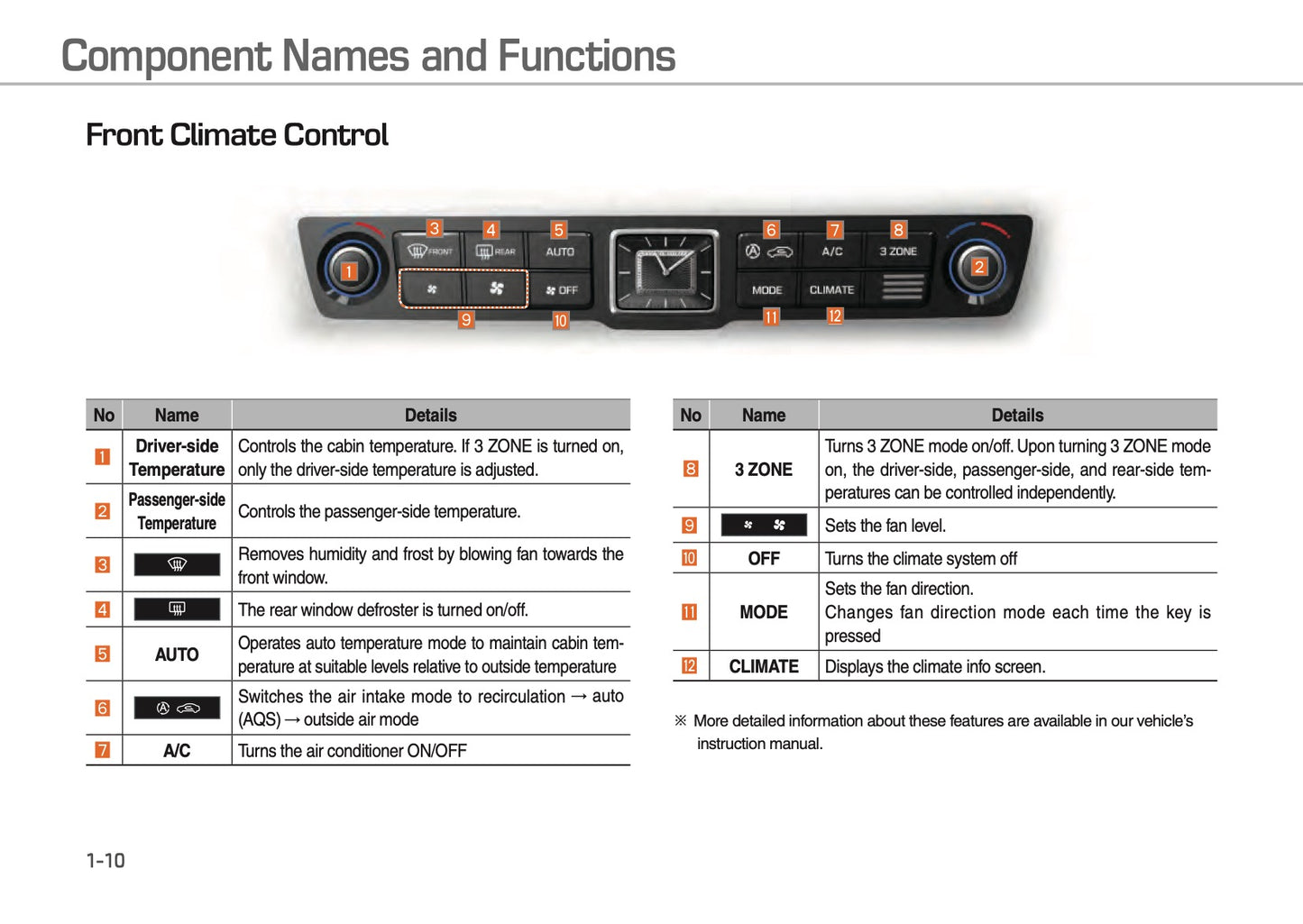 Component Names and Functions

Front Climate Control

3 4 5 6 7 8
FRONT REAR AUTO A/C 3 ZONE
1 2
OFF MODE CLIMATE
9 10 11 12

| No | Name | Details |
|---|---|---|
| 1 | Driver-side Temperature | Controls the cabin temperature. If 3 ZONE is turned on, only the driver-side temperature is adjusted. |
| 2 | Passenger-side Temperature | Controls the passenger-side temperature. |
| 3 | | Removes humidity and frost by blowing fan towards the front window. |
| 4 | | The rear window defroster is turned on/off. |
| 5 | AUTO | Operates auto temperature mode to maintain cabin temperature at suitable levels relative to outside temperature |
| 6 | | Switches the air intake mode to recirculation → auto (AQS) → outside air mode |
| 7 | A/C | Turns the air conditioner ON/OFF |

| No | Name | Details |
|---|---|---|
| 8 | 3 ZONE | Turns 3 ZONE mode on/off. Upon turning 3 ZONE mode on, the driver-side, passenger-side, and rear-side temperatures can be controlled independently. |
| 9 | | Sets the fan level. |
| 10 | OFF | Turns the climate system off |
| 11 | MODE | Sets the fan direction. Changes fan direction mode each time the key is pressed |
| 12 | CLIMATE | Displays the climate info screen. |

※ More detailed information about these features are available in our vehicle's instruction manual.

1-10