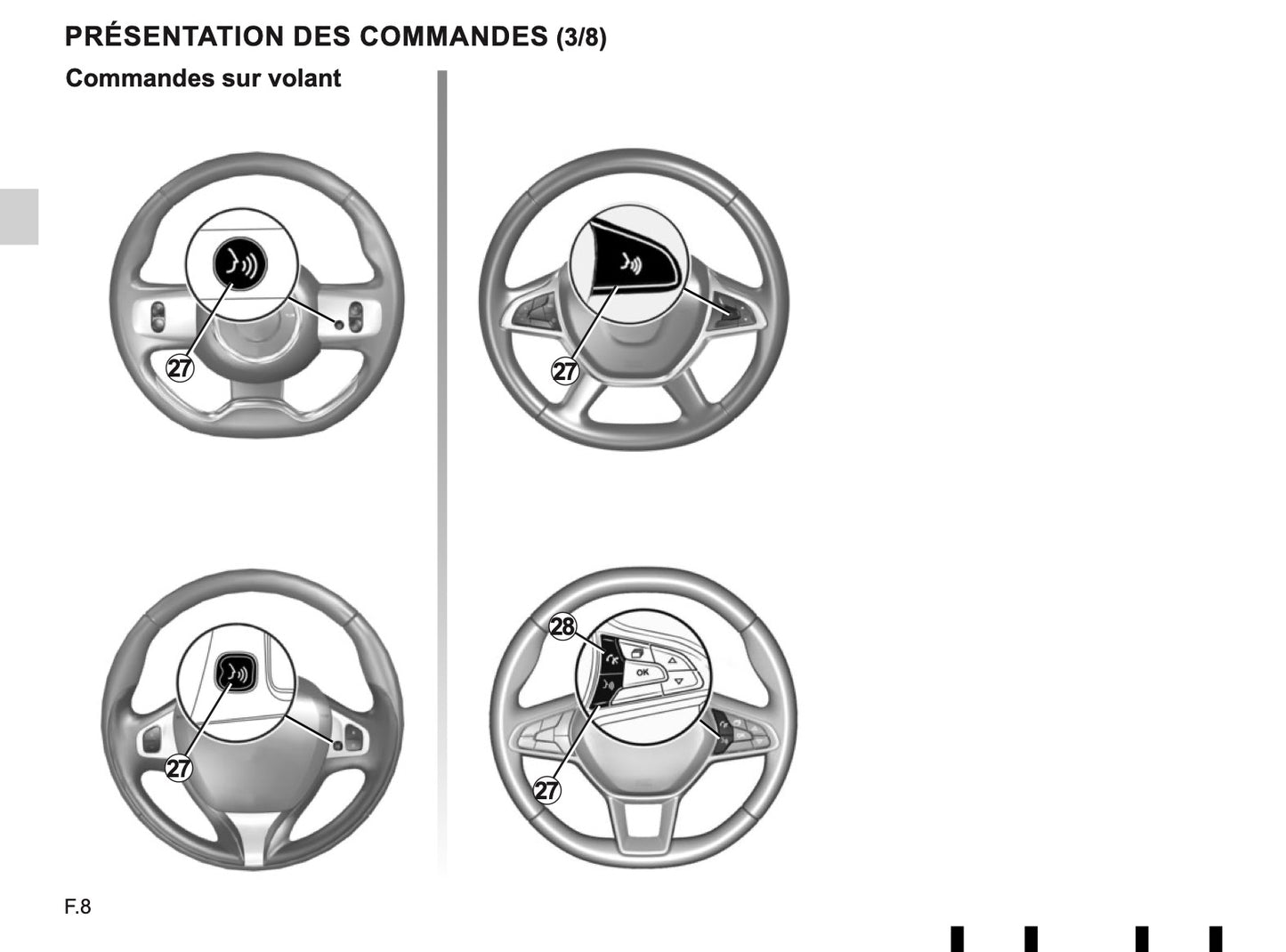 PRÉSENTATION DES COMMANDES (3/8)

Commandes sur volant

27

27

27

28

OK

27

F.8