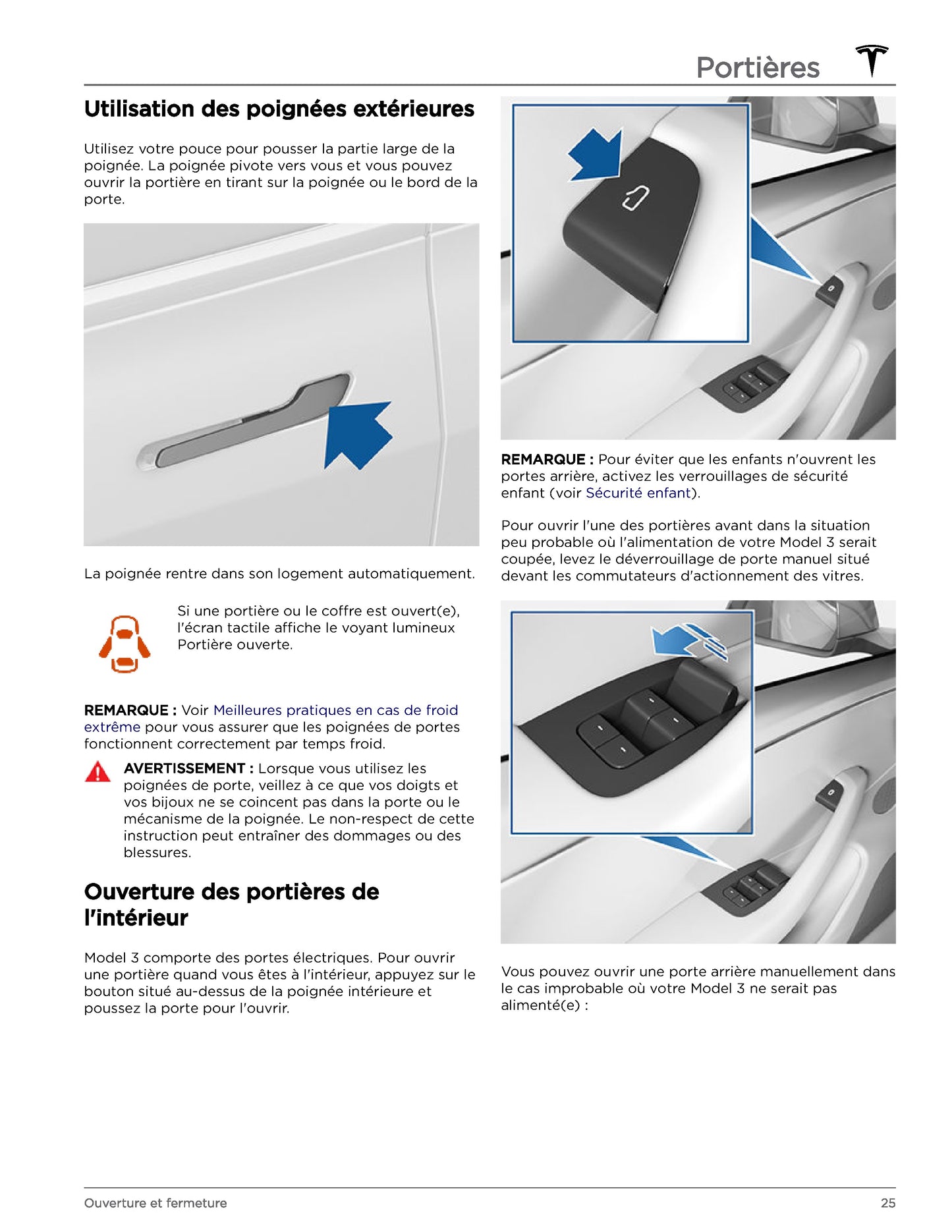 Portières

Utilisation des poignées extérieures

Utilisez votre pouce pour pousser la partie large de la poignée. La poignée pivote vers vous et vous pouvez ouvrir la portière en tirant sur la poignée ou le bord de la porte.

La poignée rentre dans son logement automatiquement.

Si une portière ou le coffre est ouvert(e), l'écran tactile affiche le voyant lumineux Portière ouverte.

REMARQUE : Voir Meilleures pratiques en cas de froid extrême pour vous assurer que les poignées de portes fonctionnent correctement par temps froid.

AVERTISSEMENT : Lorsque vous utilisez les poignées de porte, veillez à ce que vos doigts et vos bijoux ne se coincent pas dans la porte ou le mécanisme de la poignée. Le non-respect de cette instruction peut entraîner des dommages ou des blessures.

Ouverture des portières de l'intérieur

Model 3 comporte des portes électriques. Pour ouvrir une portière quand vous êtes à l'intérieur, appuyez sur le bouton situé au-dessus de la poignée intérieure et poussez la porte pour l'ouvrir.

REMARQUE : Pour éviter que les enfants n'ouvrent les portes arrière, activez les verrouillages de sécurité enfant (voir Sécurité enfant).

Pour ouvrir l'une des portières avant dans la situation peu probable où l'alimentation de votre Model 3 serait coupée, levez le déverrouillage de porte manuel situé devant les commutateurs d'actionnement des vitres.

Vous pouvez ouvrir une porte arrière manuellement dans le cas improbable où votre Model 3 ne serait pas alimenté(e) :

Ouverture et fermeture

25