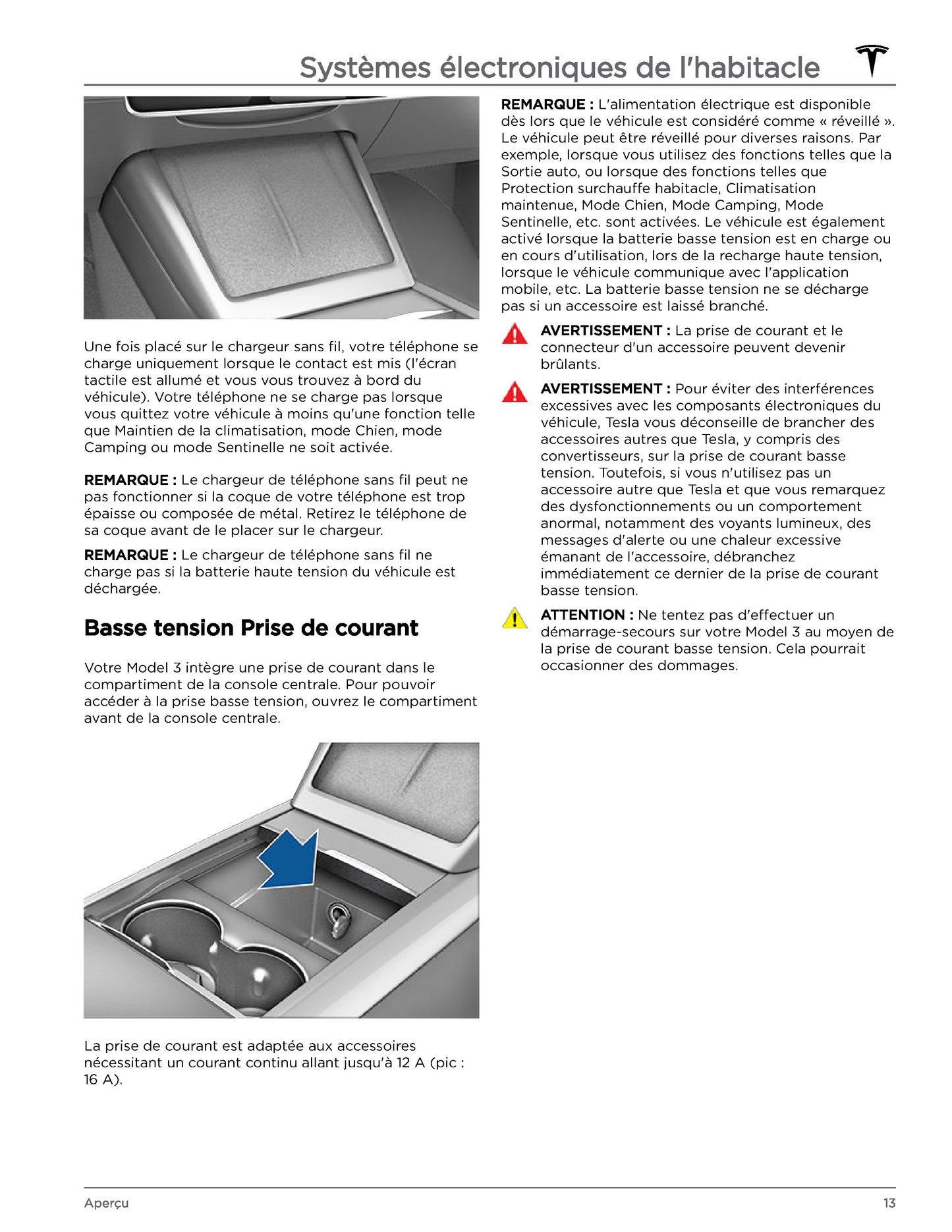 Systèmes électroniques de l'habitacle

Une fois placé sur le chargeur sans fil, votre téléphone se charge uniquement lorsque le contact est mis (l'écran tactile est allumé et vous vous trouvez à bord du véhicule). Votre téléphone ne se charge pas lorsque vous quittez votre véhicule à moins qu'une fonction telle que Maintien de la climatisation, mode Chien, mode Camping ou mode Sentinelle ne soit activée.

REMARQUE : Le chargeur de téléphone sans fil peut ne pas fonctionner si la coque de votre téléphone est trop épaisse ou composée de métal. Retirez le téléphone de sa coque avant de le placer sur le chargeur.

REMARQUE : Le chargeur de téléphone sans fil ne charge pas si la batterie haute tension du véhicule est déchargée.

Basse tension Prise de courant

Votre Model 3 intègre une prise de courant dans le compartiment de la console centrale. Pour pouvoir accéder à la prise basse tension, ouvrez le compartiment avant de la console centrale.

La prise de courant est adaptée aux accessoires nécessitant un courant continu allant jusqu'à 12 A (pic : 16 A).

REMARQUE : L'alimentation électrique est disponible dès lors que le véhicule est considéré comme « réveillé ». Le véhicule peut être réveillé pour diverses raisons. Par exemple, lorsque vous utilisez des fonctions telles que la Sortie auto, ou lorsque des fonctions telles que Protection surchauffe habitacle, Climatisation maintenue, Mode Chien, Mode Camping, Mode Sentinelle, etc. sont activées. Le véhicule est également activé lorsque la batterie basse tension est en charge ou en cours d'utilisation, lors de la recharge haute tension, lorsque le véhicule communique avec l'application mobile, etc. La batterie basse tension ne se décharge pas si un accessoire est laissé branché.

AVERTISSEMENT : La prise de courant et le connecteur d'un accessoire peuvent devenir brûlants.

AVERTISSEMENT : Pour éviter des interférences excessives avec les composants électroniques du véhicule, Tesla vous déconseille de brancher des accessoires autres que Tesla, y compris des convertisseurs, sur la prise de courant basse tension. Toutefois, si vous n'utilisez pas un accessoire autre que Tesla et que vous remarquez des dysfonctionnements ou un comportement anormal, notamment des voyants lumineux, des messages d'alerte ou une chaleur excessive émanant de l'accessoire, débranchez immédiatement ce dernier de la prise de courant basse tension.

ATTENTION : Ne tentez pas d'effectuer un démarrage-secours sur votre Model 3 au moyen de la prise de courant basse tension. Cela pourrait occasionner des dommages.

Aperçu 13