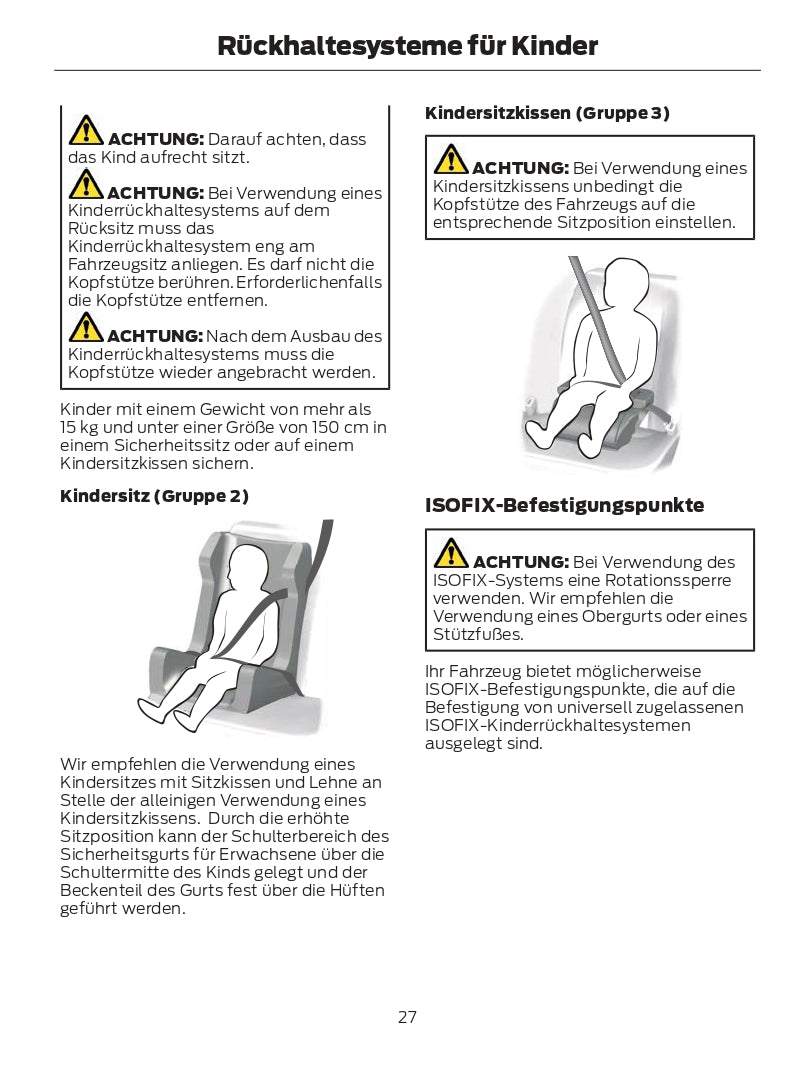 Rückhaltesysteme für Kinder

ACHTUNG: Darauf achten, dass das Kind aufrecht sitzt.

ACHTUNG: Bei Verwendung eines Kinderrückhaltesystems auf dem Rücksitz muss das Kinderrückhaltesystem eng am Fahrzeugsitz anliegen. Es darf nicht die Kopfstütze berühren. Erforderlichenfalls die Kopfstütze entfernen.

ACHTUNG: Nach dem Ausbau des Kinderrückhaltesystems muss die Kopfstütze wieder angebracht werden.

Kinder mit einem Gewicht von mehr als 15 kg und unter einer Größe von 150 cm in einem Sicherheitssitz oder auf einem Kindersitzkissen sichern.

Kindersitz (Gruppe 2)

Wir empfehlen die Verwendung eines Kindersitzes mit Sitzkissen und Lehne an Stelle der alleinigen Verwendung eines Kindersitzkissens. Durch die erhöhte Sitzposition kann der Schulterbereich des Sicherheitsgurts für Erwachsene über die Schultermitte des Kinds gelegt und der Beckenteil des Gurts fest über die Hüften geführt werden.

Kindersitzkissen (Gruppe 3)

ACHTUNG: Bei Verwendung eines Kindersitzkissens unbedingt die Kopfstütze des Fahrzeugs auf die entsprechende Sitzposition einstellen.

ISOFIX-Befestigungspunkte

ACHTUNG: Bei Verwendung des ISOFIX-Systems eine Rotationssperre verwenden. Wir empfehlen die Verwendung eines Obergurts oder eines Stützfußes.

Ihr Fahrzeug bietet möglicherweise ISOFIX-Befestigungspunkte, die auf die Befestigung von universell zugelassenen ISOFIX-Kinderrückhaltesystemen ausgelegt sind.

27