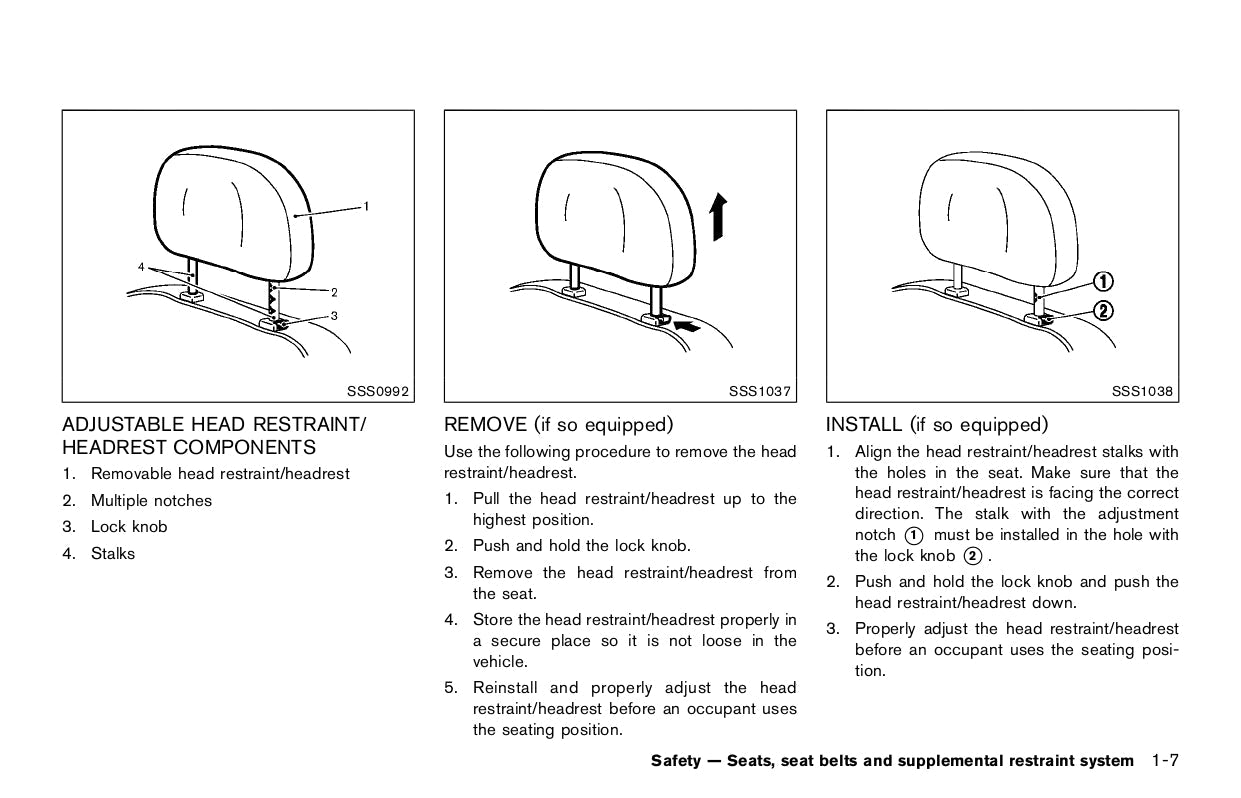 1
4
2
3
SSS0992

ADJUSTABLE HEAD RESTRAINT/ HEADREST COMPONENTS
1. Removable head restraint/headrest
2. Multiple notches
3. Lock knob
4. Stalks

SSS1037

REMOVE (if so equipped)
Use the following procedure to remove the head restraint/headrest.
1. Pull the head restraint/headrest up to the highest position.
2. Push and hold the lock knob.
3. Remove the head restraint/headrest from the seat.
4. Store the head restraint/headrest properly in a secure place so it is not loose in the vehicle.
5. Reinstall and properly adjust the head restraint/headrest before an occupant uses the seating position.

1
2
SSS1038

INSTALL (if so equipped)
1. Align the head restraint/headrest stalks with the holes in the seat. Make sure that the head restraint/headrest is facing the correct direction. The stalk with the adjustment notch 1 must be installed in the hole with the lock knob 2.
2. Push and hold the lock knob and push the head restraint/headrest down.
3. Properly adjust the head restraint/headrest before an occupant uses the seating position.

Safety — Seats, seat belts and supplemental restraint system 1-7