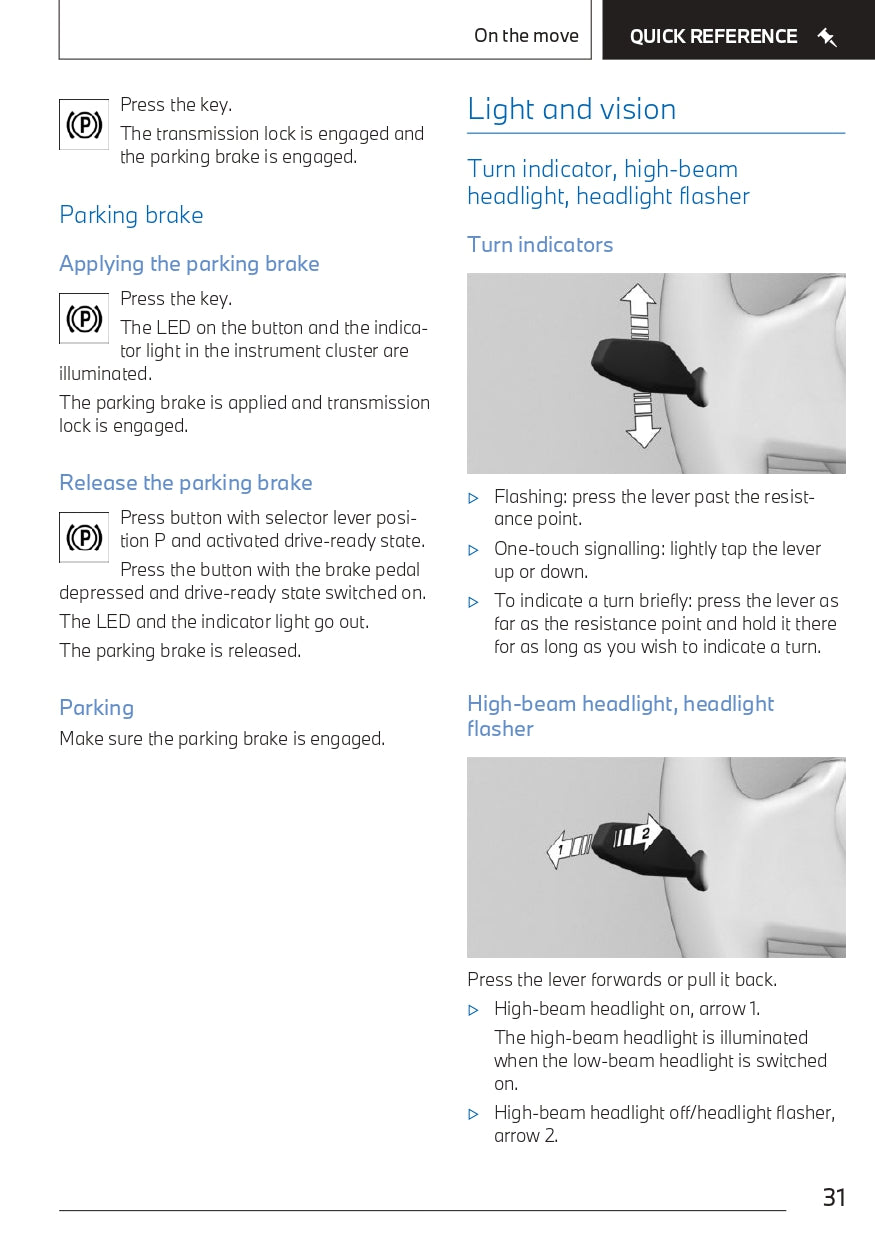 On the move QUICK REFERENCE

(P)

Press the key.

The transmission lock is engaged and the parking brake is engaged.

Parking brake

Applying the parking brake

(P)

Press the key.

The LED on the button and the indicator light in the instrument cluster are illuminated.

The parking brake is applied and transmission lock is engaged.

Release the parking brake

(P)

Press button with selector lever position P and activated drive-ready state.

Press the button with the brake pedal depressed and drive-ready state switched on.

The LED and the indicator light go out.

The parking brake is released.

Parking

Make sure the parking brake is engaged.

Light and vision

Turn indicator, high-beam headlight, headlight flasher

Turn indicators

▷ Flashing: press the lever past the resistance point.

▷ One-touch signalling: lightly tap the lever up or down.

▷ To indicate a turn briefly: press the lever as far as the resistance point and hold it there for as long as you wish to indicate a turn.

High-beam headlight, headlight flasher

1 2

Press the lever forwards or pull it back.

▷ High-beam headlight on, arrow 1.

The high-beam headlight is illuminated when the low-beam headlight is switched on.

▷ High-beam headlight off/headlight flasher, arrow 2.

31