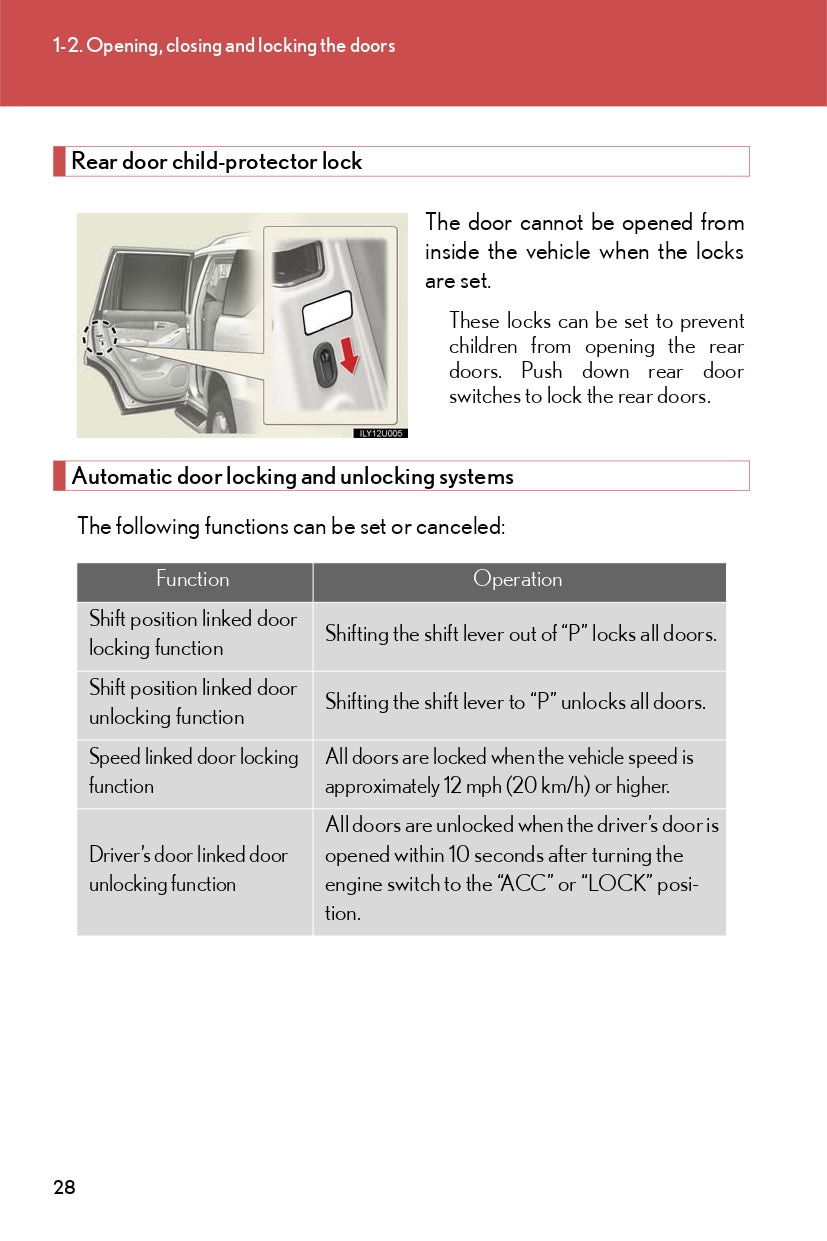 1-2. Opening, closing and locking the doors

Rear door child-protector lock

ILY12U005

The door cannot be opened from inside the vehicle when the locks are set.

These locks can be set to prevent children from opening the rear doors. Push down rear door switches to lock the rear doors.

Automatic door locking and unlocking systems

The following functions can be set or canceled:

| Function | Operation |
|---|---|
| Shift position linked door locking function | Shifting the shift lever out of “P” locks all doors. |
| Shift position linked door unlocking function | Shifting the shift lever to “P” unlocks all doors. |
| Speed linked door locking function | All doors are locked when the vehicle speed is approximately 12 mph (20 km/h) or higher. |
| Driver’s door linked door unlocking function | All doors are unlocked when the driver’s door is opened within 10 seconds after turning the engine switch to the “ACC” or “LOCK” position. |

28