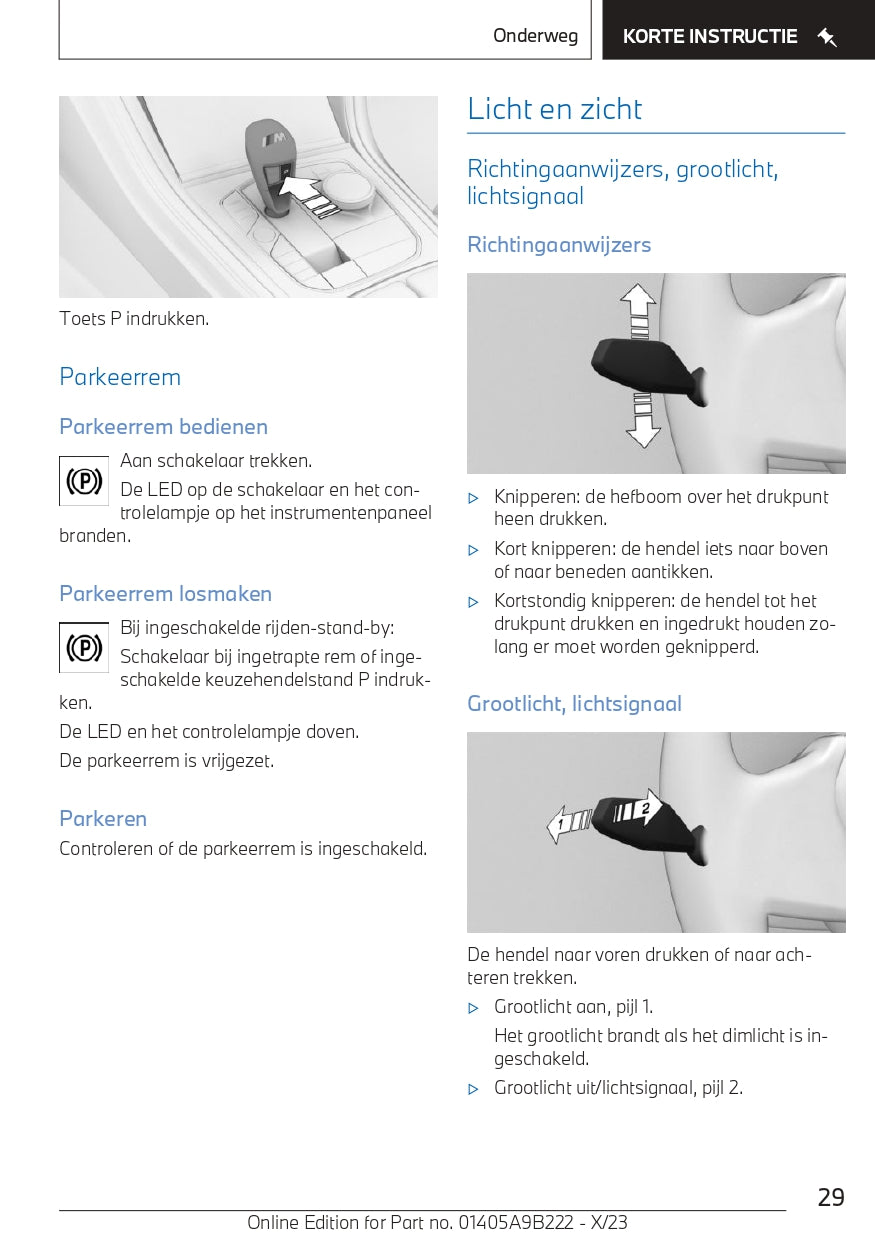 Onderweg

KORTE INSTRUCTIE

Toets P indrukken.

Parkeerrem

Parkeerrem bedienen

(P)

Aan schakelaar trekken.

De LED op de schakelaar en het controlelampje op het instrumentenpaneel branden.

Parkeerrem losmaken

(P)

Bij ingeschakelde rijden-stand-by:

Schakelaar bij ingetrapte rem of ingeschakelde keuzehendelstand P indrukken.

De LED en het controlelampje doven.

De parkeerrem is vrijgezet.

Parkeren

Controleren of de parkeerrem is ingeschakeld.

Licht en zicht

Richtingaanwijzers, grootlicht, lichtsignaal

Richtingaanwijzers

▷ Knipperen: de hefboom over het drukpunt heen drukken.

▷ Kort knipperen: de hendel iets naar boven of naar beneden aantikken.

▷ Kortstondig knipperen: de hendel tot het drukpunt drukken en ingedrukt houden zolang er moet worden geknipperd.

Grootlicht, lichtsignaal

1

2

De hendel naar voren drukken of naar achteren trekken.

▷ Grootlicht aan, pijl 1.

Het grootlicht brandt als het dimlicht is ingeschakeld.

▷ Grootlicht uit/lichtsignaal, pijl 2.

29

Online Edition for Part no. 01405A9B222 - X/23