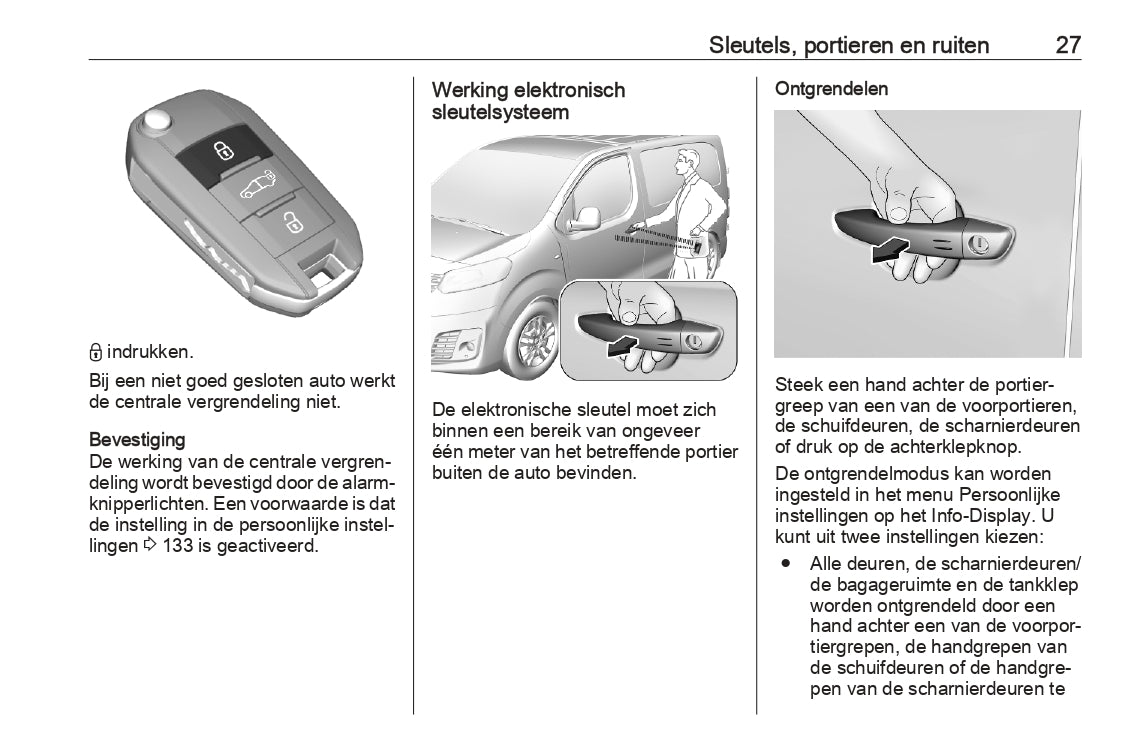 Sleutels, portieren en ruiten 27

🔒 indrukken.

Bij een niet goed gesloten auto werkt de centrale vergrendeling niet.

Bevestiging
De werking van de centrale vergrendeling wordt bevestigd door de alarmknipperlichten. Een voorwaarde is dat de instelling in de persoonlijke instellingen ⇨ 133 is geactiveerd.

Werking elektronisch sleutelsysteem

De elektronische sleutel moet zich binnen een bereik van ongeveer één meter van het betreffende portier buiten de auto bevinden.

Ontgrendelen

Steek een hand achter de portiergreep van een van de voorportieren, de schuifdeuren, de scharnierdeuren of druk op de achterklepknop.

De ontgrendelmodus kan worden ingesteld in het menu Persoonlijke instellingen op het Info-Display. U kunt uit twee instellingen kiezen:

● Alle deuren, de scharnierdeuren/ de bagageruimte en de tankklep worden ontgrendeld door een hand achter een van de voorportiergrepen, de handgrepen van de schuifdeuren of de handgrepen van de scharnierdeuren te