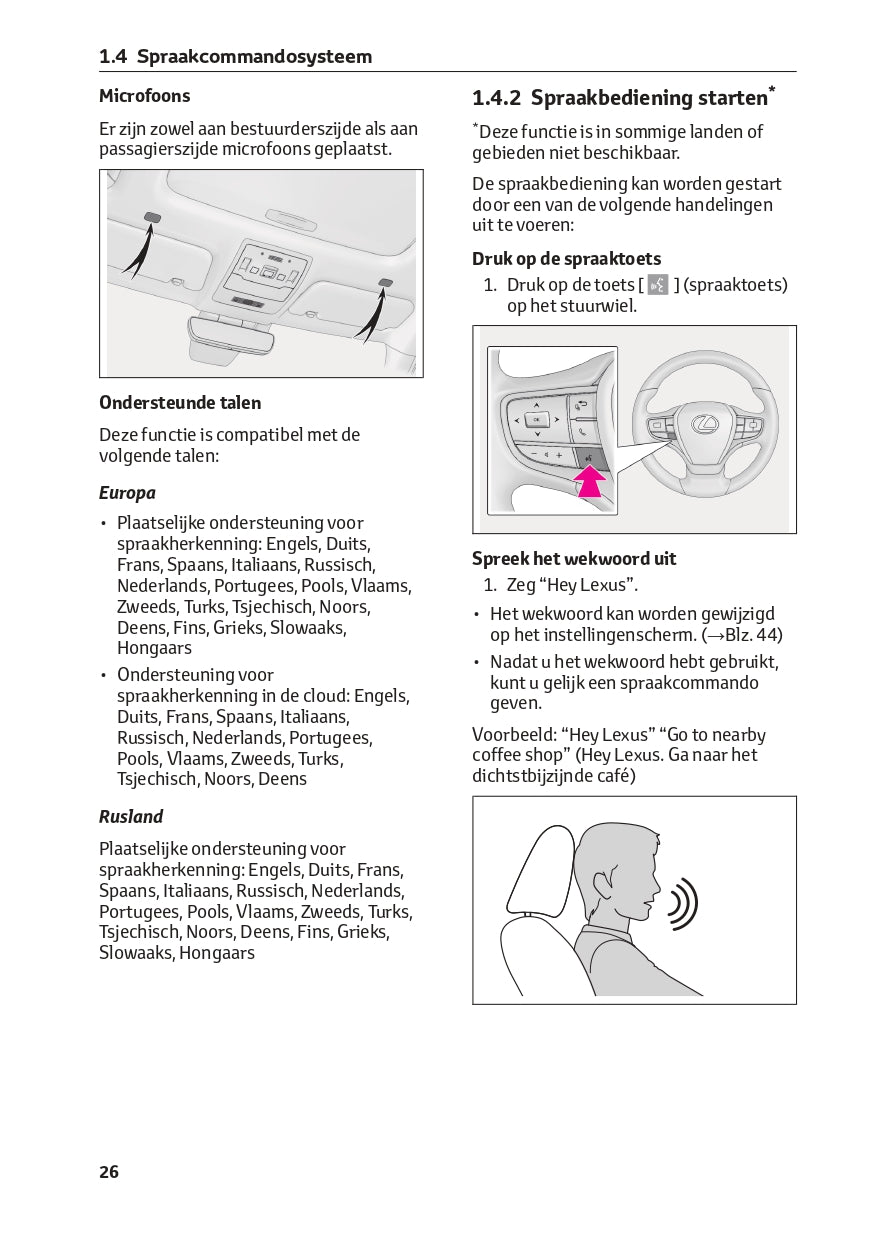 1.4 Spraakcommandosysteem

Microfoons

Er zijn zowel aan bestuurderszijde als aan passagierszijde microfoons geplaatst.

Ondersteunde talen

Deze functie is compatibel met de volgende talen:

Europa

• Plaatselijke ondersteuning voor spraakherkenning: Engels, Duits, Frans, Spaans, Italiaans, Russisch, Nederlands, Portugees, Pools, Vlaams, Zweeds, Turks, Tsjechisch, Noors, Deens, Fins, Grieks, Slowaaks, Hongaars

• Ondersteuning voor spraakherkenning in de cloud: Engels, Duits, Frans, Spaans, Italiaans, Russisch, Nederlands, Portugees, Pools, Vlaams, Zweeds, Turks, Tsjechisch, Noors, Deens

Rusland

Plaatselijke ondersteuning voor spraakherkenning: Engels, Duits, Frans, Spaans, Italiaans, Russisch, Nederlands, Portugees, Pools, Vlaams, Zweeds, Turks, Tsjechisch, Noors, Deens, Fins, Grieks, Slowaaks, Hongaars

1.4.2 Spraakbediening starten*

*Deze functie is in sommige landen of gebieden niet beschikbaar.

De spraakbediening kan worden gestart door een van de volgende handelingen uit te voeren:

Druk op de spraaktoets

1. Druk op de toets [ ] (spraaktoets) op het stuurwiel.

Spreek het wekwoord uit

1. Zeg “Hey Lexus”.

• Het wekwoord kan worden gewijzigd op het instellingenscherm. (→Blz. 44)

• Nadat u het wekwoord hebt gebruikt, kunt u gelijk een spraakcommando geven.

Voorbeeld: “Hey Lexus” “Go to nearby coffee shop” (Hey Lexus. Ga naar het dichtstbijzijnde café)

26