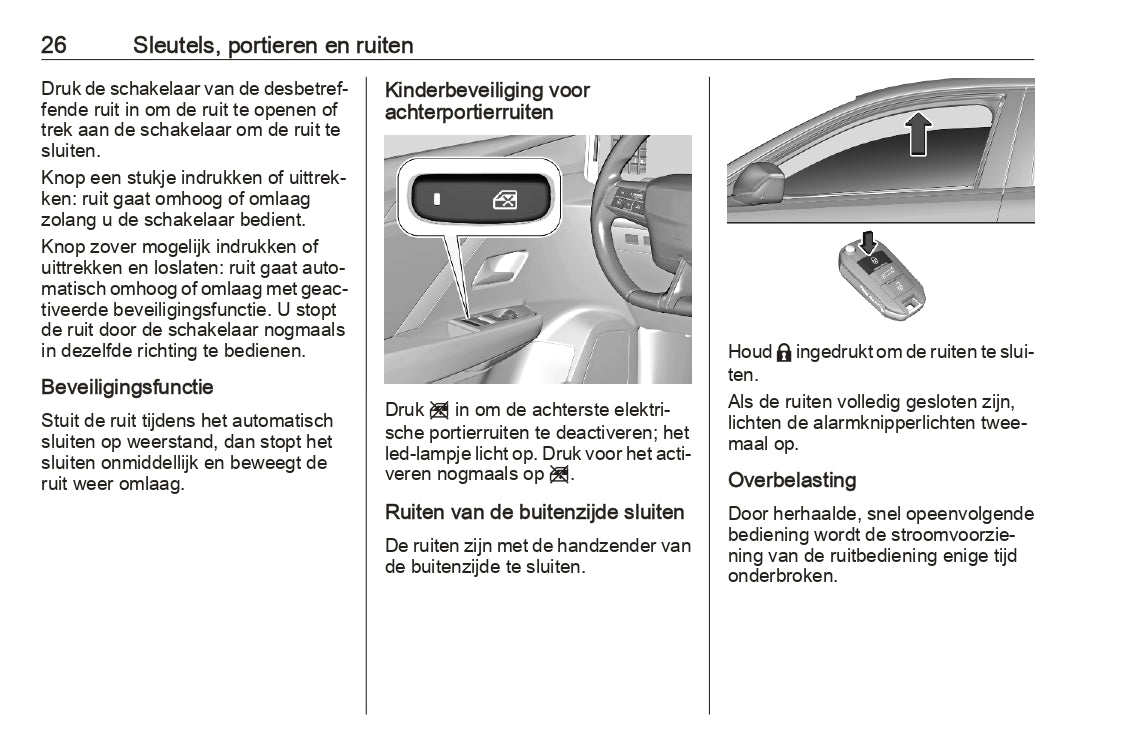 26 Sleutels, portieren en ruiten

Druk de schakelaar van de desbetreffende ruit in om de ruit te openen of trek aan de schakelaar om de ruit te sluiten.

Knop een stukje indrukken of uittrekken: ruit gaat omhoog of omlaag zolang u de schakelaar bedient.

Knop zover mogelijk indrukken of uittrekken en loslaten: ruit gaat automatisch omhoog of omlaag met geactiveerde beveiligingsfunctie. U stopt de ruit door de schakelaar nogmaals in dezelfde richting te bedienen.

Beveiligingsfunctie

Stuit de ruit tijdens het automatisch sluiten op weerstand, dan stopt het sluiten onmiddellijk en beweegt de ruit weer omlaag.

Kinderbeveiliging voor achterportierruiten

Druk in om de achterste elektrische portierruiten te deactiveren; het led-lampje licht op. Druk voor het activeren nogmaals op .

Ruiten van de buitenzijde sluiten

De ruiten zijn met de handzender van de buitenzijde te sluiten.

Houd ingedrukt om de ruiten te sluiten.

Als de ruiten volledig gesloten zijn, lichten de alarmknipperlichten tweemaal op.

Overbelasting

Door herhaalde, snel opeenvolgende bediening wordt de stroomvoorziening van de ruitbediening enige tijd onderbroken.