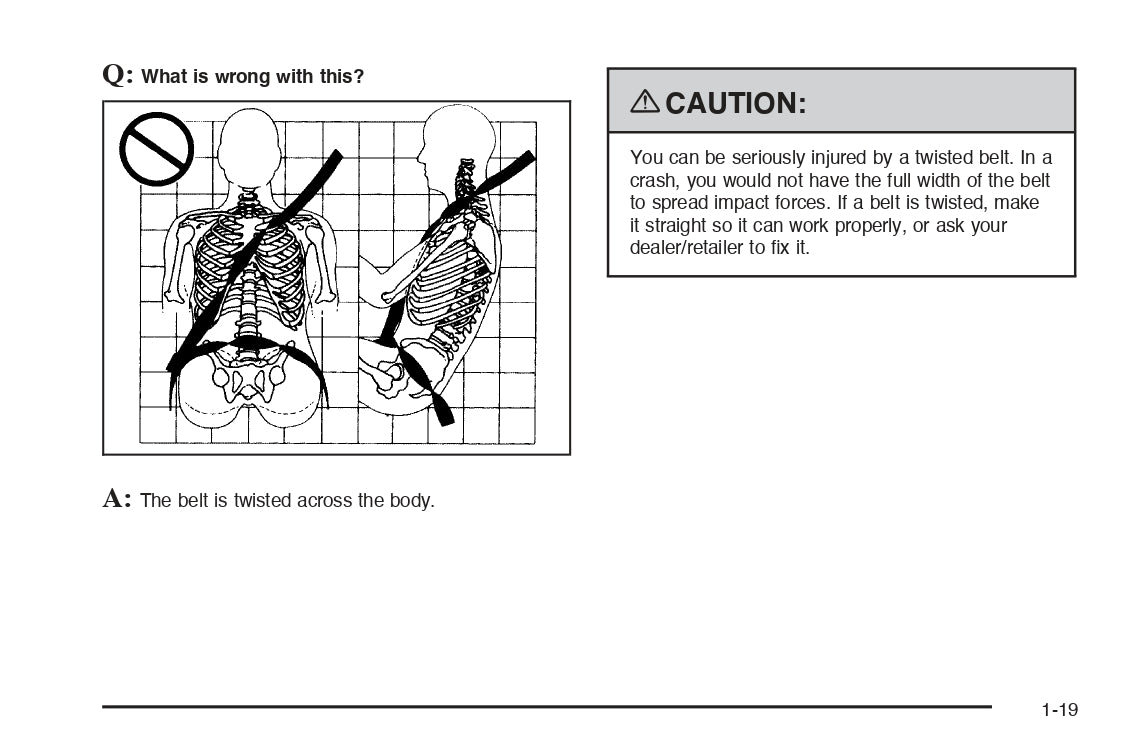 Q: What is wrong with this?

A: The belt is twisted across the body.

⚠ CAUTION:

You can be seriously injured by a twisted belt. In a crash, you would not have the full width of the belt to spread impact forces. If a belt is twisted, make it straight so it can work properly, or ask your dealer/retailer to fix it.

1-19