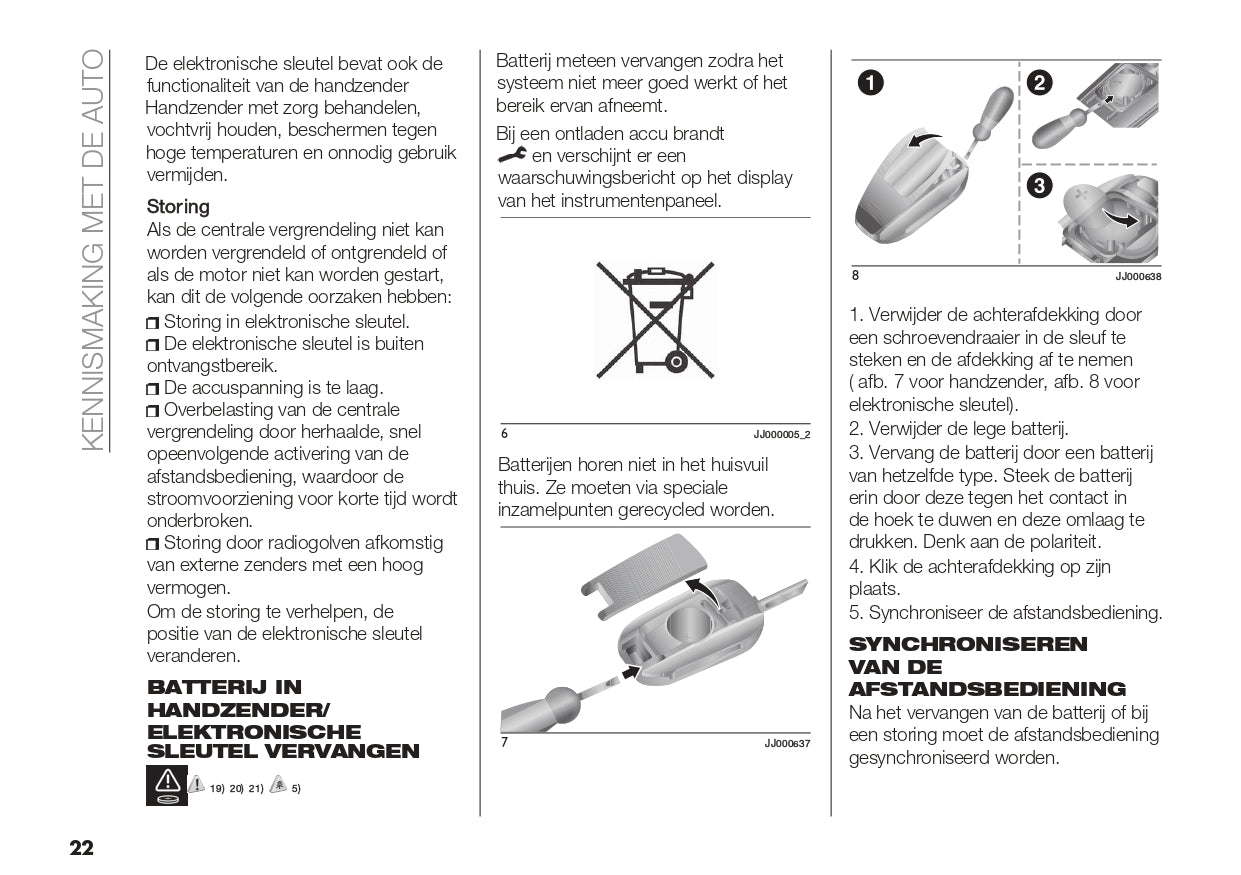 KENNISMAKING MET DE AUTO

De elektronische sleutel bevat ook de functionaliteit van de handzender Handzender met zorg behandelen, vochtvrij houden, beschermen tegen hoge temperaturen en onnodig gebruik vermijden.

Storing
Als de centrale vergrendeling niet kan worden vergrendeld of ontgrendeld of als de motor niet kan worden gestart, kan dit de volgende oorzaken hebben:
Storing in elektronische sleutel.
De elektronische sleutel is buiten ontvangstbereik.
De accuspanning is te laag.
Overbelasting van de centrale vergrendeling door herhaalde, snel opeenvolgende activering van de afstandsbediening, waardoor de stroomvoorziening voor korte tijd wordt onderbroken.
Storing door radiogolven afkomstig van externe zenders met een hoog vermogen.
Om de storing te verhelpen, de positie van de elektronische sleutel veranderen.

BATTERIJ IN HANDZENDER/ ELEKTRONISCHE SLEUTEL VERVANGEN

19) 20) 21) 5)

Batterij meteen vervangen zodra het systeem niet meer goed werkt of het bereik ervan afneemt.
Bij een ontladen accu brandt en verschijnt er een waarschuwingsbericht op het display van het instrumentenpaneel.

6 JJ000005_2

Batterijen horen niet in het huisvuil thuis. Ze moeten via speciale inzamelpunten gerecycled worden.

7 JJ000637

1 2 3

8 JJ000638

1. Verwijder de achterafdekking door een schroevendraaier in de sleuf te steken en de afdekking af te nemen ( afb. 7 voor handzender, afb. 8 voor elektronische sleutel).
2. Verwijder de lege batterij.
3. Vervang de batterij door een batterij van hetzelfde type. Steek de batterij erin door deze tegen het contact in de hoek te duwen en deze omlaag te drukken. Denk aan de polariteit.
4. Klik de achterafdekking op zijn plaats.
5. Synchroniseer de afstandsbediening.

SYNCHRONISEREN VAN DE AFSTANDSBEDIENING
Na het vervangen van de batterij of bij een storing moet de afstandsbediening gesynchroniseerd worden.

22