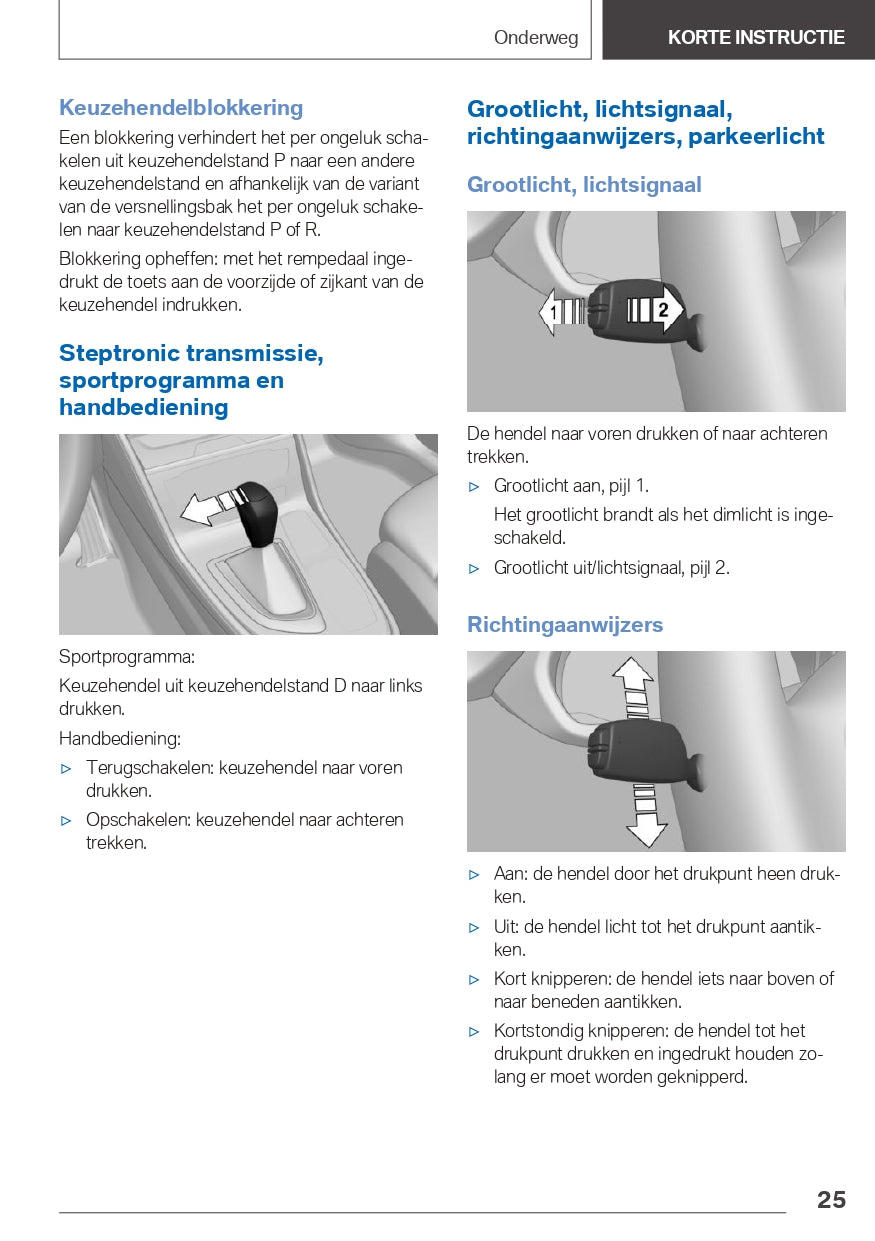 Onderweg

KORTE INSTRUCTIE

Keuzehendelblokkering

Een blokkering verhindert het per ongeluk schakelen uit keuzehendelstand P naar een andere keuzehendelstand en afhankelijk van de variant van de versnellingsbak het per ongeluk schakelen naar keuzehendelstand P of R.

Blokkering opheffen: met het rempedaal ingedrukt de toets aan de voorzijde of zijkant van de keuzehendel indrukken.

Steptronic transmissie, sportprogramma en handbediening

Sportprogramma:

Keuzehendel uit keuzehendelstand D naar links drukken.

Handbediening:

▷ Terugschakelen: keuzehendel naar voren drukken.

▷ Opschakelen: keuzehendel naar achteren trekken.

Grootlicht, lichtsignaal, richtingaanwijzers, parkeerlicht

Grootlicht, lichtsignaal

1

2

De hendel naar voren drukken of naar achteren trekken.

▷ Grootlicht aan, pijl 1.

Het grootlicht brandt als het dimlicht is ingeschakeld.

▷ Grootlicht uit/lichtsignaal, pijl 2.

Richtingaanwijzers

▷ Aan: de hendel door het drukpunt heen drukken.

▷ Uit: de hendel licht tot het drukpunt aantikken.

▷ Kort knipperen: de hendel iets naar boven of naar beneden aantikken.

▷ Kortstondig knipperen: de hendel tot het drukpunt drukken en ingedrukt houden zolang er moet worden geknipperd.

25