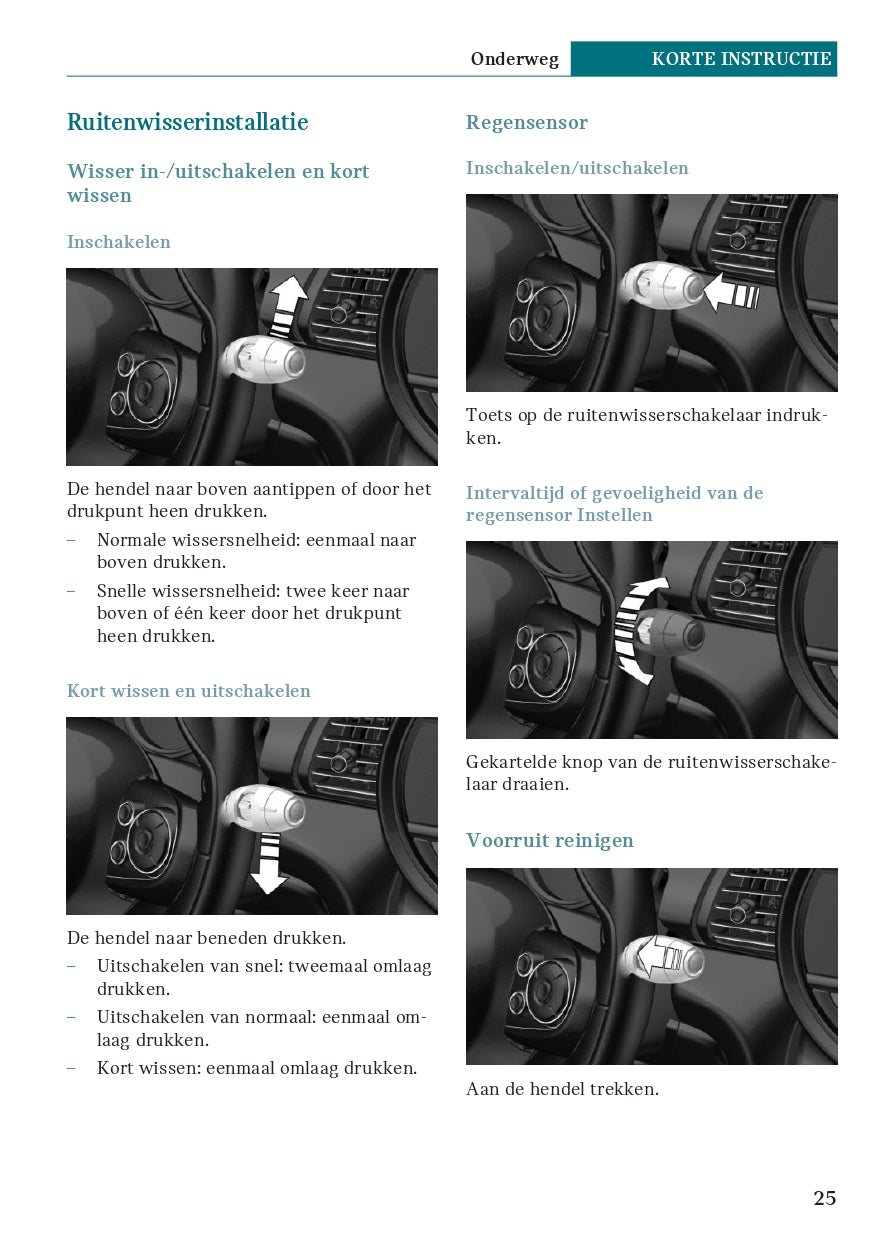 Onderweg KORTE INSTRUCTIE

Ruitenwisserinstallatie

Wisser in-/uitschakelen en kort wissen

Inschakelen

De hendel naar boven aantippen of door het drukpunt heen drukken.

– Normale wissersnelheid: eenmaal naar boven drukken.

– Snelle wissersnelheid: twee keer naar boven of één keer door het drukpunt heen drukken.

Kort wissen en uitschakelen

De hendel naar beneden drukken.

– Uitschakelen van snel: tweemaal omlaag drukken.

– Uitschakelen van normaal: eenmaal omlaag drukken.

– Kort wissen: eenmaal omlaag drukken.

Regensensor

Inschakelen/uitschakelen

Toets op de ruitenwisserschakelaar indrukken.

Intervaltijd of gevoeligheid van de regensensor Instellen

Gekartelde knop van de ruitenwisserschakelaar draaien.

Voorruit reinigen

Aan de hendel trekken.

25