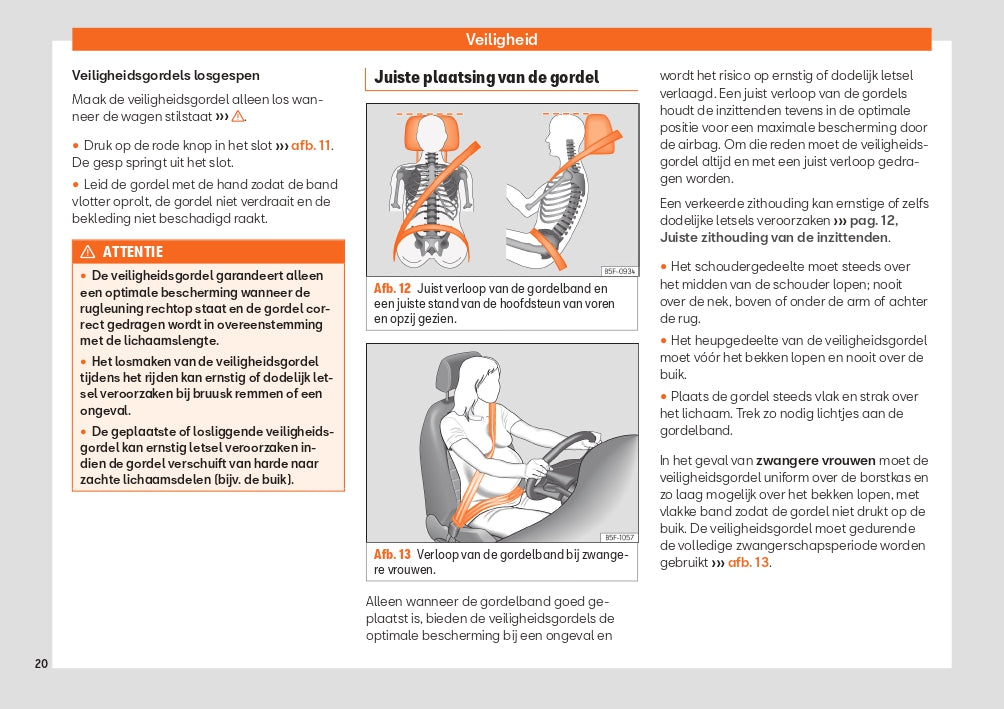 Veiligheid

Veiligheidsgordels losgespen

Maak de veiligheidsgordel alleen los wanneer de wagen stilstaat ››› ⚠.

• Druk op de rode knop in het slot ››› afb. 11. De gesp springt uit het slot.

• Leid de gordel met de hand zodat de band vlotter oprolt, de gordel niet verdraait en de bekleding niet beschadigd raakt.

⚠ ATTENTIE

• De veiligheidsgordel garandeert alleen een optimale bescherming wanneer de rugleuning rechtop staat en de gordel correct gedragen wordt in overeenstemming met de lichaamslengte.

• Het losmaken van de veiligheidsgordel tijdens het rijden kan ernstig of dodelijk letsel veroorzaken bij bruusk remmen of een ongeval.

• De geplaatste of losliggende veiligheidsgordel kan ernstig letsel veroorzaken indien de gordel verschuift van harde naar zachte lichaamsdelen (bijv. de buik).

Juiste plaatsing van de gordel

B5F-0934

Afb. 12 Juist verloop van de gordelband en een juiste stand van de hoofdsteun van voren en opzij gezien.

B5F-1057

Afb. 13 Verloop van de gordelband bij zwangere vrouwen.

Alleen wanneer de gordelband goed geplaatst is, bieden de veiligheidsgordels de optimale bescherming bij een ongeval en wordt het risico op ernstig of dodelijk letsel verlaagd. Een juist verloop van de gordels houdt de inzittenden tevens in de optimale positie voor een maximale bescherming door de airbag. Om die reden moet de veiligheidsgordel altijd en met een juist verloop gedragen worden.

Een verkeerde zithouding kan ernstige of zelfs dodelijke letsels veroorzaken ››› pag. 12, Juiste zithouding van de inzittenden.

• Het schoudergedeelte moet steeds over het midden van de schouder lopen; nooit over de nek, boven of onder de arm of achter de rug.

• Het heupgedeelte van de veiligheidsgordel moet vóór het bekken lopen en nooit over de buik.

• Plaats de gordel steeds vlak en strak over het lichaam. Trek zo nodig lichtjes aan de gordelband.

In het geval van zwangere vrouwen moet de veiligheidsgordel uniform over de borstkas en zo laag mogelijk over het bekken lopen, met vlakke band zodat de gordel niet drukt op de buik. De veiligheidsgordel moet gedurende de volledige zwangerschapsperiode worden gebruikt ››› afb. 13.

20