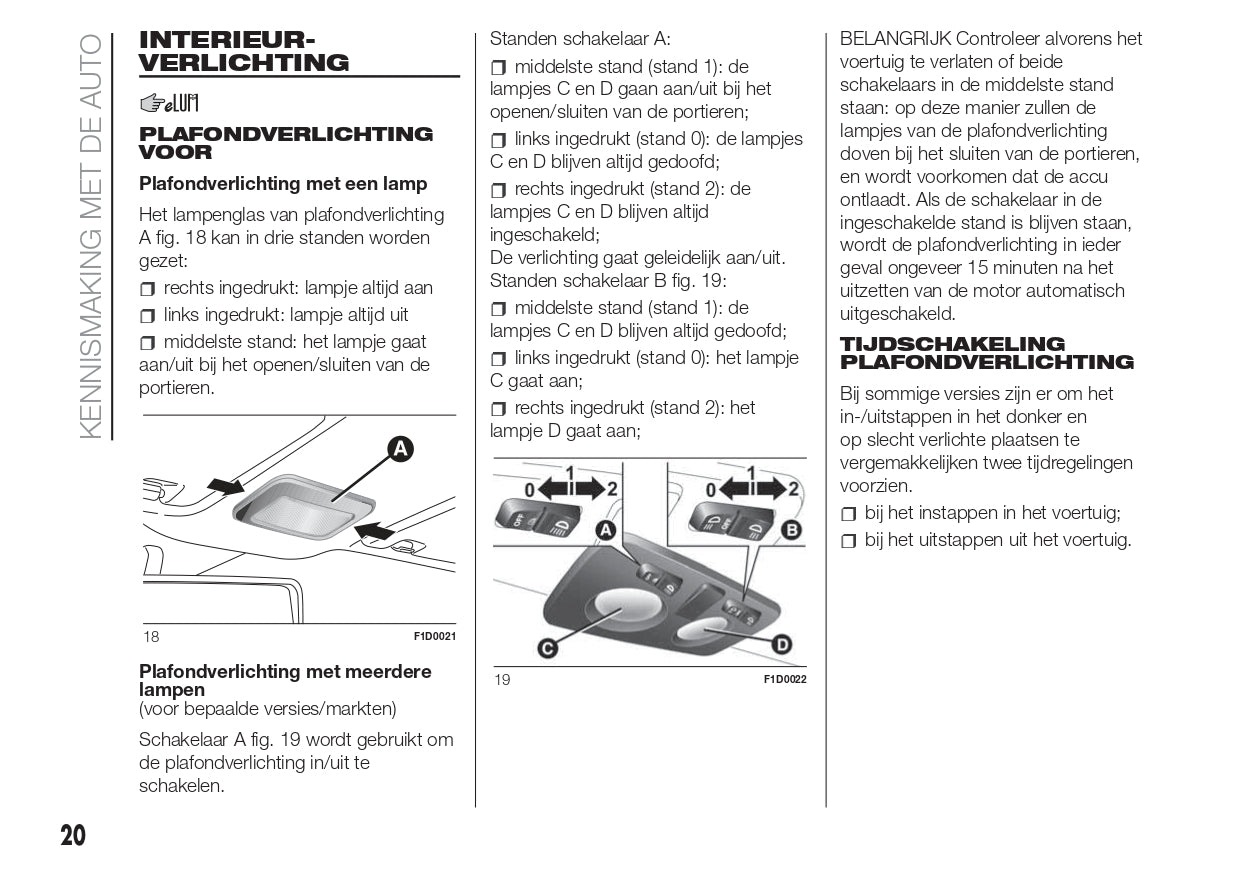 KENNISMAKING MET DE AUTO

INTERIEUR-VERLICHTING

PLAFONDVERLICHTING VOOR

Plafondverlichting met een lamp

Het lampenglas van plafondverlichting A fig. 18 kan in drie standen worden gezet:

❒ rechts ingedrukt: lampje altijd aan

❒ links ingedrukt: lampje altijd uit

❒ middelste stand: het lampje gaat aan/uit bij het openen/sluiten van de portieren.

A

18 F1D0021

Plafondverlichting met meerdere lampen
(voor bepaalde versies/markten)

Schakelaar A fig. 19 wordt gebruikt om de plafondverlichting in/uit te schakelen.

Standen schakelaar A:

❒ middelste stand (stand 1): de lampjes C en D gaan aan/uit bij het openen/sluiten van de portieren;

❒ links ingedrukt (stand 0): de lampjes C en D blijven altijd gedoofd;

❒ rechts ingedrukt (stand 2): de lampjes C en D blijven altijd ingeschakeld;
De verlichting gaat geleidelijk aan/uit.
Standen schakelaar B fig. 19:

❒ middelste stand (stand 1): de lampjes C en D blijven altijd gedoofd;

❒ links ingedrukt (stand 0): het lampje C gaat aan;

❒ rechts ingedrukt (stand 2): het lampje D gaat aan;

0 1 2 0 1 2 A B C D

19 F1D0022

BELANGRIJK Controleer alvorens het voertuig te verlaten of beide schakelaars in de middelste stand staan: op deze manier zullen de lampjes van de plafondverlichting doven bij het sluiten van de portieren, en wordt voorkomen dat de accu ontlaadt. Als de schakelaar in de ingeschakelde stand is blijven staan, wordt de plafondverlichting in ieder geval ongeveer 15 minuten na het uitzetten van de motor automatisch uitgeschakeld.

TIJDSCHAKELING PLAFONDVERLICHTING

Bij sommige versies zijn er om het in-/uitstappen in het donker en op slecht verlichte plaatsen te vergemakkelijken twee tijdregelingen voorzien.

❒ bij het instappen in het voertuig;

❒ bij het uitstappen uit het voertuig.

20