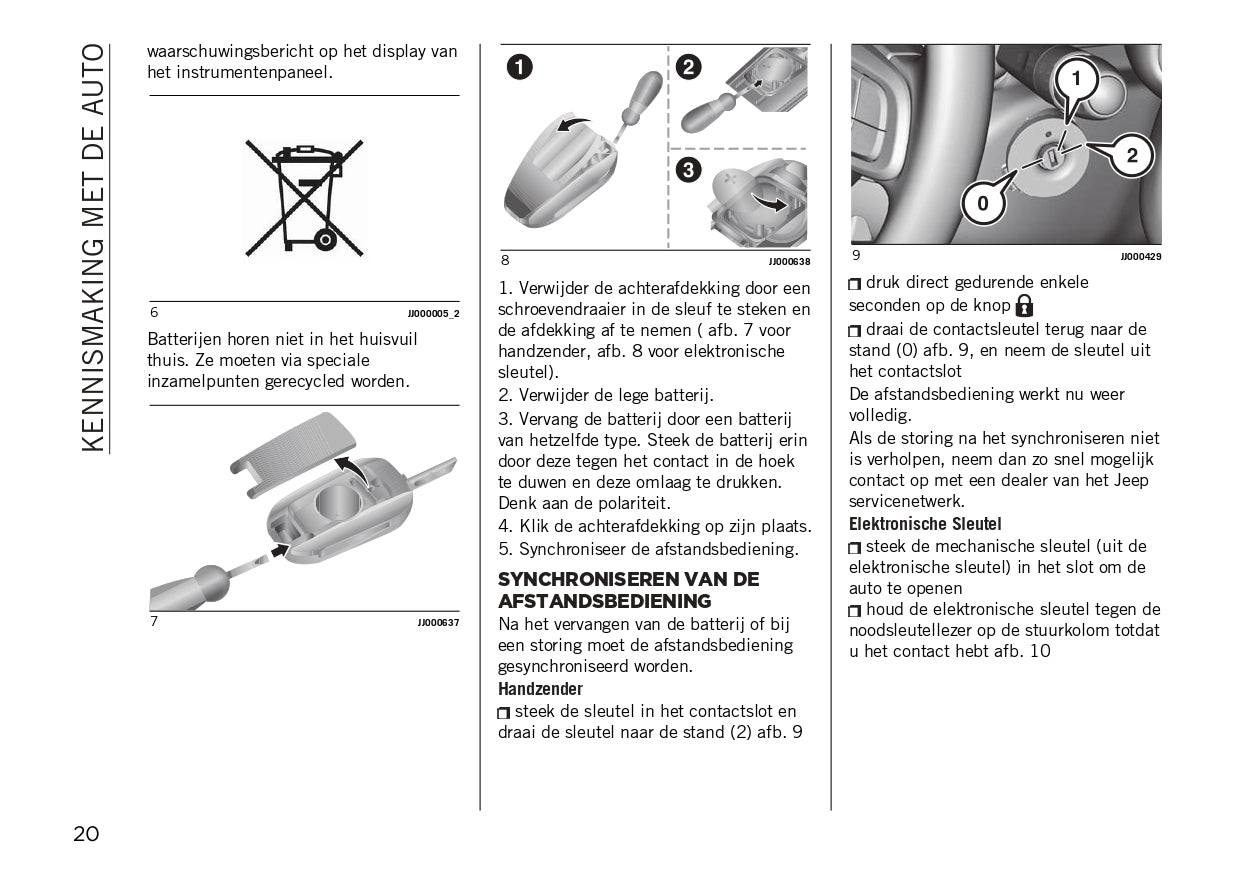 KENNISMAKING MET DE AUTO

waarschuwingsbericht op het display van het instrumentenpaneel.

6 JJ000005_2

Batterijen horen niet in het huisvuil thuis. Ze moeten via speciale inzamelpunten gerecycled worden.

7 JJ000637

1 2 3

8 JJ000638

1. Verwijder de achterafdekking door een schroevendraaier in de sleuf te steken en de afdekking af te nemen ( afb. 7 voor handzender, afb. 8 voor elektronische sleutel).

2. Verwijder de lege batterij.

3. Vervang de batterij door een batterij van hetzelfde type. Steek de batterij erin door deze tegen het contact in de hoek te duwen en deze omlaag te drukken. Denk aan de polariteit.

4. Klik de achterafdekking op zijn plaats.

5. Synchroniseer de afstandsbediening.

SYNCHRONISEREN VAN DE AFSTANDSBEDIENING

Na het vervangen van de batterij of bij een storing moet de afstandsbediening gesynchroniseerd worden.

Handzender

steek de sleutel in het contactslot en draai de sleutel naar de stand (2) afb. 9

1 2 0

9 JJ000429

druk direct gedurende enkele seconden op de knop

draai de contactsleutel terug naar de stand (0) afb. 9, en neem de sleutel uit het contactslot

De afstandsbediening werkt nu weer volledig.

Als de storing na het synchroniseren niet is verholpen, neem dan zo snel mogelijk contact op met een dealer van het Jeep servicenetwerk.

Elektronische Sleutel

steek de mechanische sleutel (uit de elektronische sleutel) in het slot om de auto te openen

houd de elektronische sleutel tegen de noodsleutellezer op de stuurkolom totdat u het contact hebt afb. 10

20