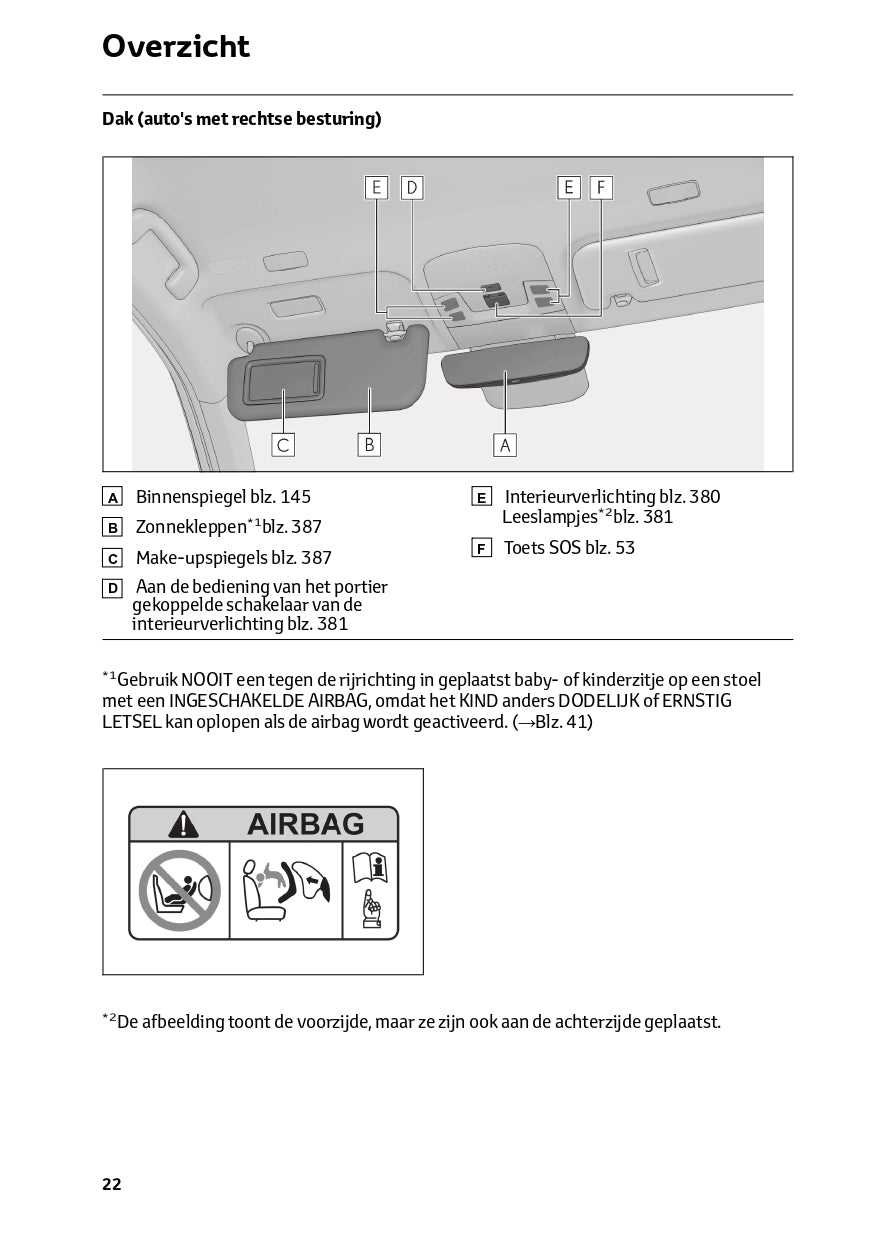 Overzicht

Dak (auto's met rechtse besturing)

E D E F

C B A

A Binnenspiegel blz. 145

B Zonnekleppen$^{*1}$blz. 387

C Make-upspiegels blz. 387

D Aan de bediening van het portier gekoppelde schakelaar van de interieurverlichting blz. 381

E Interieurverlichting blz. 380 Leeslampjes$^{*2}$blz. 381

F Toets SOS blz. 53

$^{*1}$Gebruik NOOIT een tegen de rijrichting in geplaatst baby- of kinderzitje op een stoel met een INGESCHAKELDE AIRBAG, omdat het KIND anders DODELIJK of ERNSTIG LETSEL kan oplopen als de airbag wordt geactiveerd. (→Blz. 41)

AIRBAG

$^{*2}$De afbeelding toont de voorzijde, maar ze zijn ook aan de achterzijde geplaatst.

22