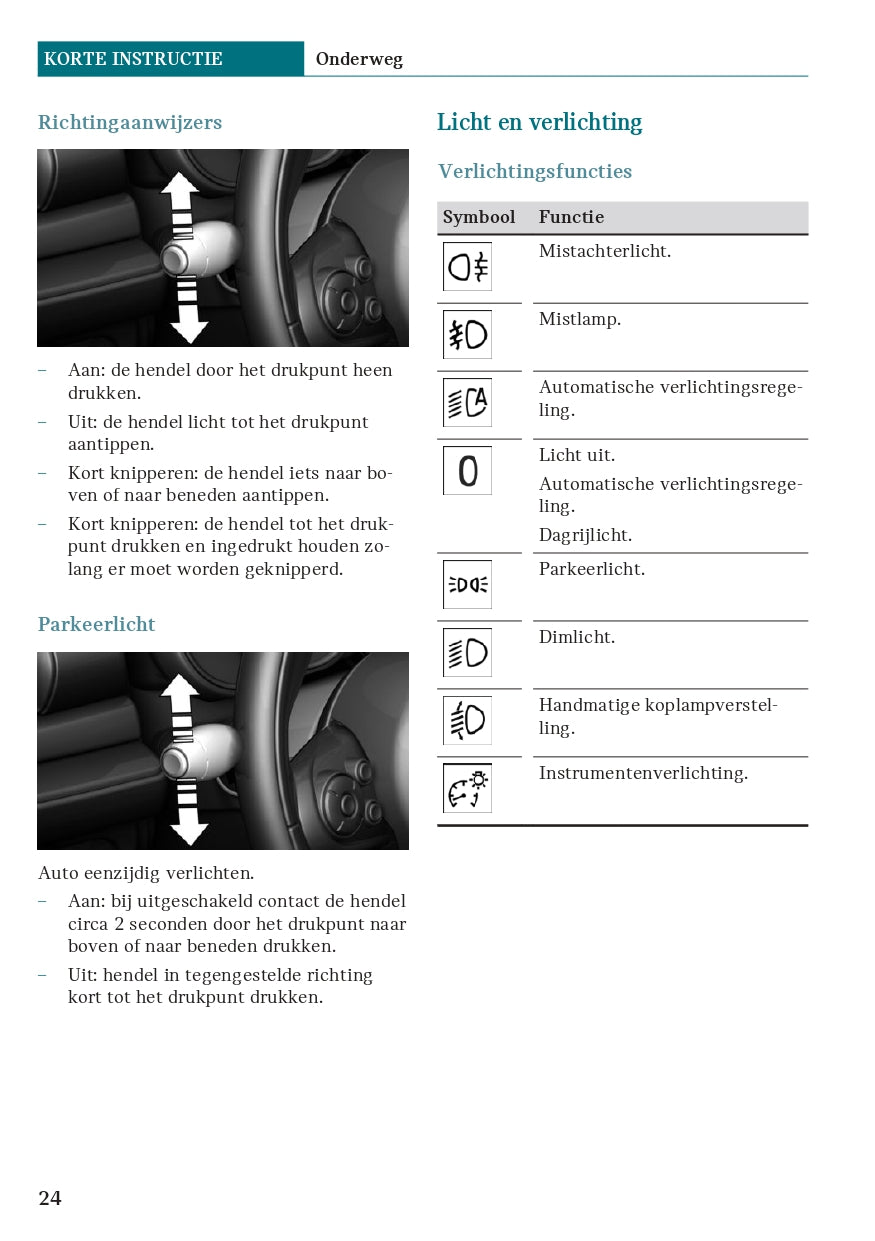 KORTE INSTRUCTIE Onderweg

Richtingaanwijzers

– Aan: de hendel door het drukpunt heen drukken.
– Uit: de hendel licht tot het drukpunt aantippen.
– Kort knipperen: de hendel iets naar boven of naar beneden aantippen.
– Kort knipperen: de hendel tot het drukpunt drukken en ingedrukt houden zolang er moet worden geknipperd.

Parkeerlicht

Auto eenzijdig verlichten.
– Aan: bij uitgeschakeld contact de hendel circa 2 seconden door het drukpunt naar boven of naar beneden drukken.
– Uit: hendel in tegengestelde richting kort tot het drukpunt drukken.

Licht en verlichting

Verlichtingsfuncties

| Symbool | Functie |
|---|---|
| | Mistachterlicht. |
| | Mistlamp. |
| | Automatische verlichtingsregeling. |
| 0 | Licht uit. Automatische verlichtingsregeling. Dagrijlicht. |
| | Parkeerlicht. |
| | Dimlicht. |
| | Handmatige koplampverstelling. |
| | Instrumentenverlichting. |

24