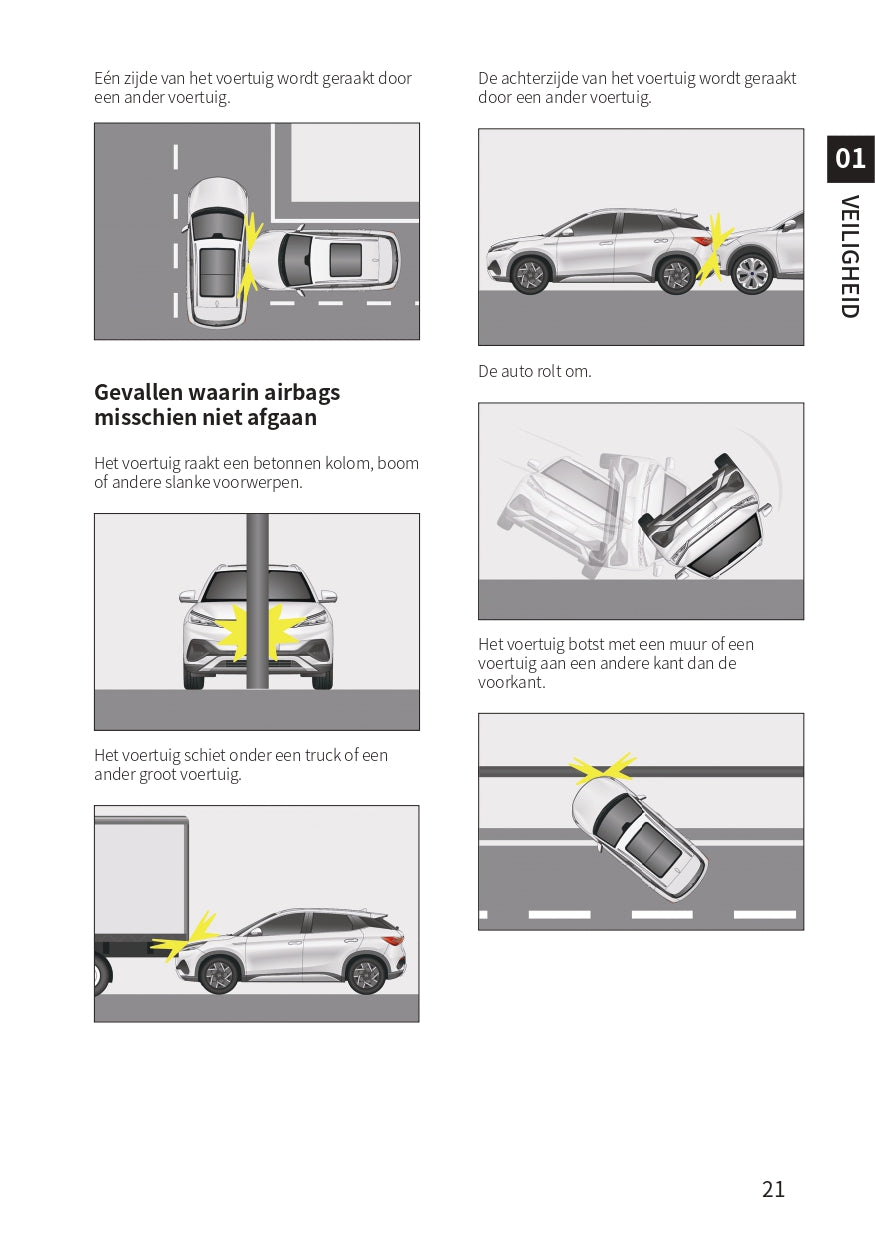 Eén zijde van het voertuig wordt geraakt door een ander voertuig.

Gevallen waarin airbags misschien niet afgaan

Het voertuig raakt een betonnen kolom, boom of andere slanke voorwerpen.

Het voertuig schiet onder een truck of een ander groot voertuig.

De achterzijde van het voertuig wordt geraakt door een ander voertuig.

De auto rolt om.

Het voertuig botst met een muur of een voertuig aan een andere kant dan de voorkant.

01

VEILIGHEID

21