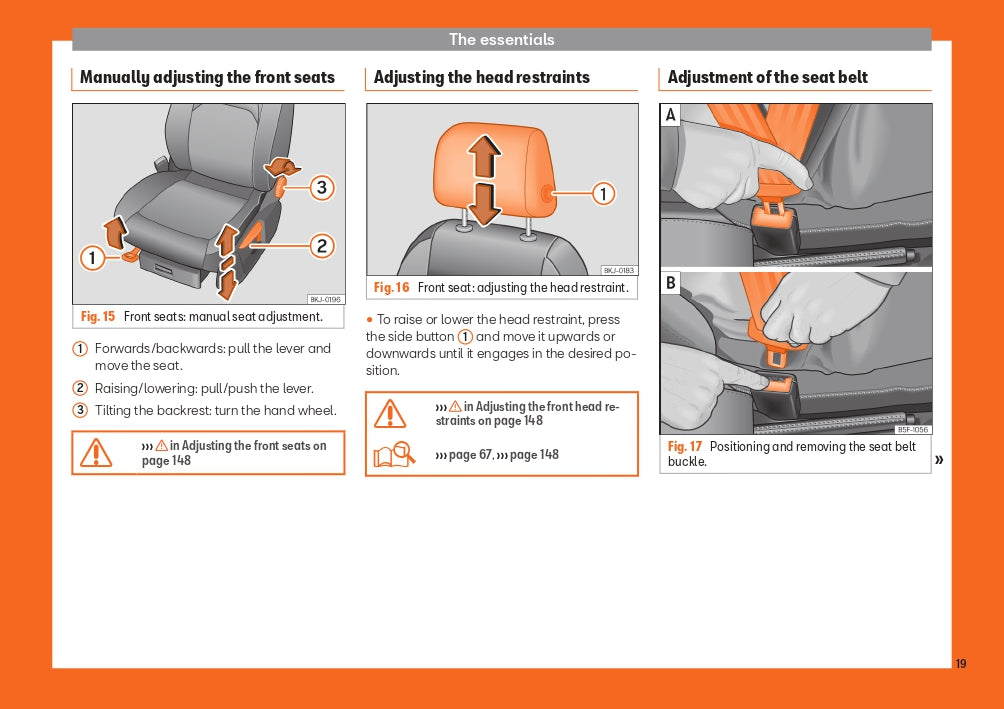 The essentials

Manually adjusting the front seats

3
2
1
BKJ-0196

Fig. 15 Front seats: manual seat adjustment.

1 Forwards/backwards: pull the lever and move the seat.
2 Raising/lowering: pull/push the lever.
3 Tilting the backrest: turn the hand wheel.

››› ⚠ in Adjusting the front seats on page 148

Adjusting the head restraints

1
BKJ-0183

Fig. 16 Front seat: adjusting the head restraint.

• To raise or lower the head restraint, press the side button 1 and move it upwards or downwards until it engages in the desired position.

››› ⚠ in Adjusting the front head restraints on page 148

››› page 67, ››› page 148

Adjustment of the seat belt

A
B
B5F-1056

Fig. 17 Positioning and removing the seat belt buckle.

»

19