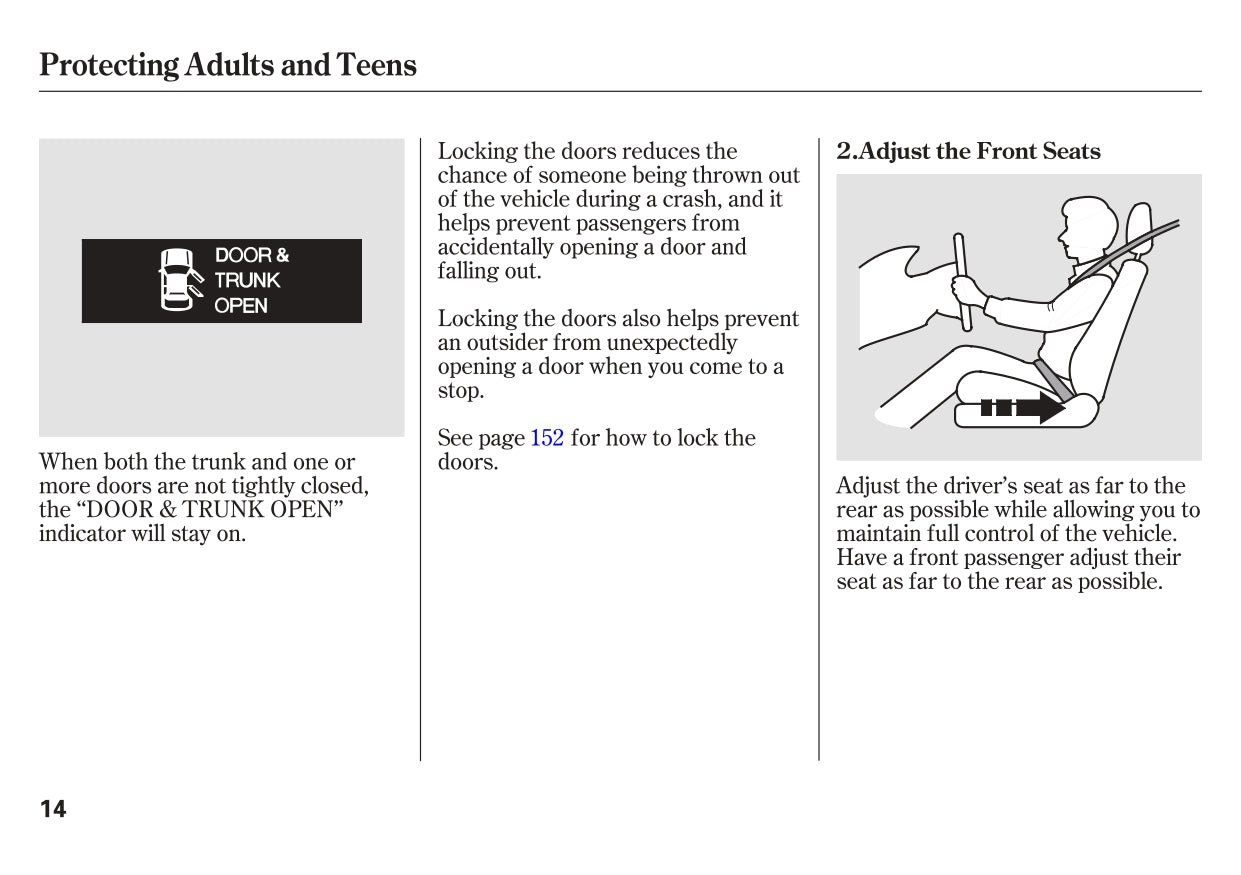 Protecting Adults and Teens

DOOR & TRUNK OPEN

When both the trunk and one or more doors are not tightly closed, the “DOOR & TRUNK OPEN” indicator will stay on.

Locking the doors reduces the chance of someone being thrown out of the vehicle during a crash, and it helps prevent passengers from accidentally opening a door and falling out.

Locking the doors also helps prevent an outsider from unexpectedly opening a door when you come to a stop.

See page 152 for how to lock the doors.

2.Adjust the Front Seats

Adjust the driver’s seat as far to the rear as possible while allowing you to maintain full control of the vehicle. Have a front passenger adjust their seat as far to the rear as possible.

14