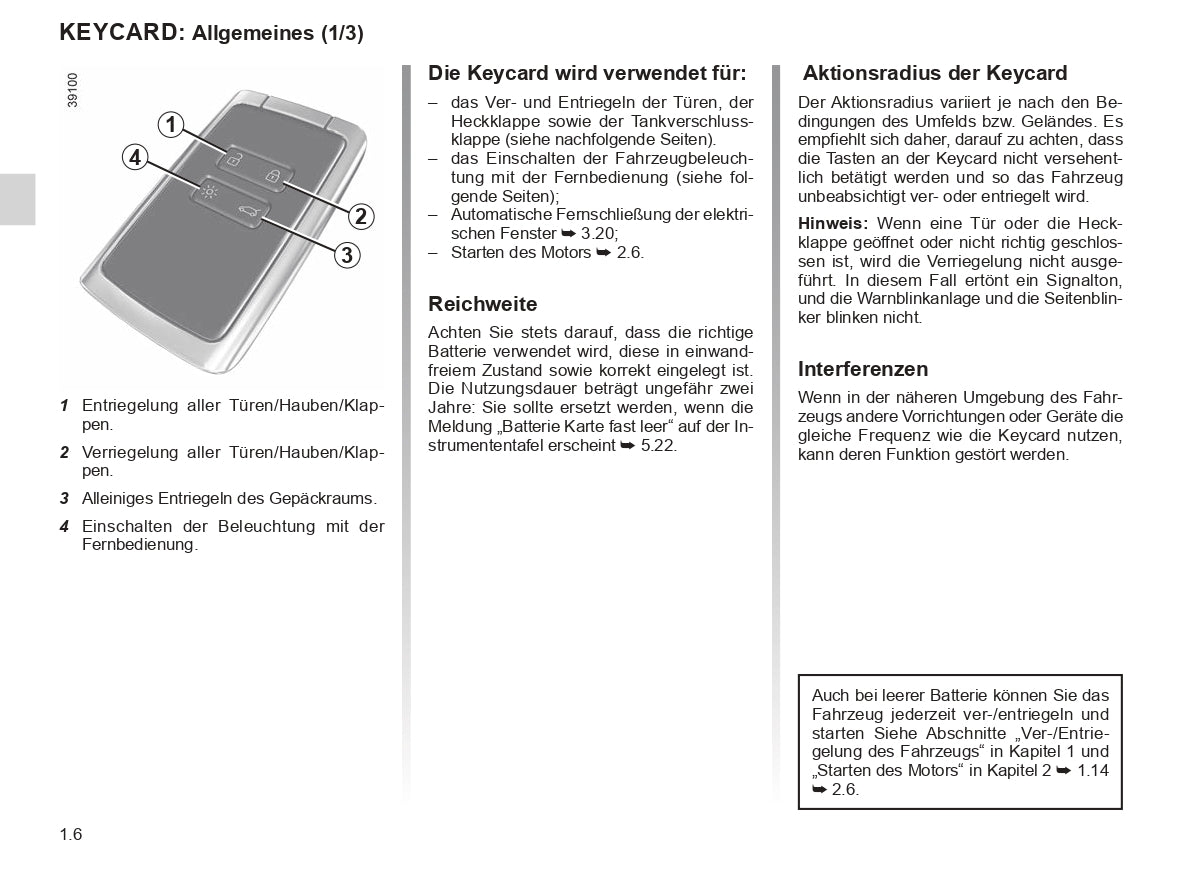 KEYCARD: Allgemeines (1/3)

39100

1

4

2

3

1 Entriegelung aller Türen/Hauben/Klappen.

2 Verriegelung aller Türen/Hauben/Klappen.

3 Alleiniges Entriegeln des Gepäckraums.

4 Einschalten der Beleuchtung mit der Fernbedienung.

Die Keycard wird verwendet für:

– das Ver- und Entriegeln der Türen, der Heckklappe sowie der Tankverschlussklappe (siehe nachfolgende Seiten).
– das Einschalten der Fahrzeugbeleuchtung mit der Fernbedienung (siehe folgende Seiten);
– Automatische Fernschließung der elektrischen Fenster ➥ 3.20;
– Starten des Motors ➥ 2.6.

Reichweite

Achten Sie stets darauf, dass die richtige Batterie verwendet wird, diese in einwandfreiem Zustand sowie korrekt eingelegt ist. Die Nutzungsdauer beträgt ungefähr zwei Jahre: Sie sollte ersetzt werden, wenn die Meldung „Batterie Karte fast leer“ auf der Instrumententafel erscheint ➥ 5.22.

Aktionsradius der Keycard

Der Aktionsradius variiert je nach den Bedingungen des Umfelds bzw. Geländes. Es empfiehlt sich daher, darauf zu achten, dass die Tasten an der Keycard nicht versehentlich betätigt werden und so das Fahrzeug unbeabsichtigt ver- oder entriegelt wird.

Hinweis: Wenn eine Tür oder die Heckklappe geöffnet oder nicht richtig geschlossen ist, wird die Verriegelung nicht ausgeführt. In diesem Fall ertönt ein Signalton, und die Warnblinkanlage und die Seitenblinker blinken nicht.

Interferenzen

Wenn in der näheren Umgebung des Fahrzeugs andere Vorrichtungen oder Geräte die gleiche Frequenz wie die Keycard nutzen, kann deren Funktion gestört werden.

Auch bei leerer Batterie können Sie das Fahrzeug jederzeit ver-/entriegeln und starten Siehe Abschnitte „Ver-/Entriegelung des Fahrzeugs“ in Kapitel 1 und „Starten des Motors“ in Kapitel 2 ➥ 1.14 ➥ 2.6.

1.6