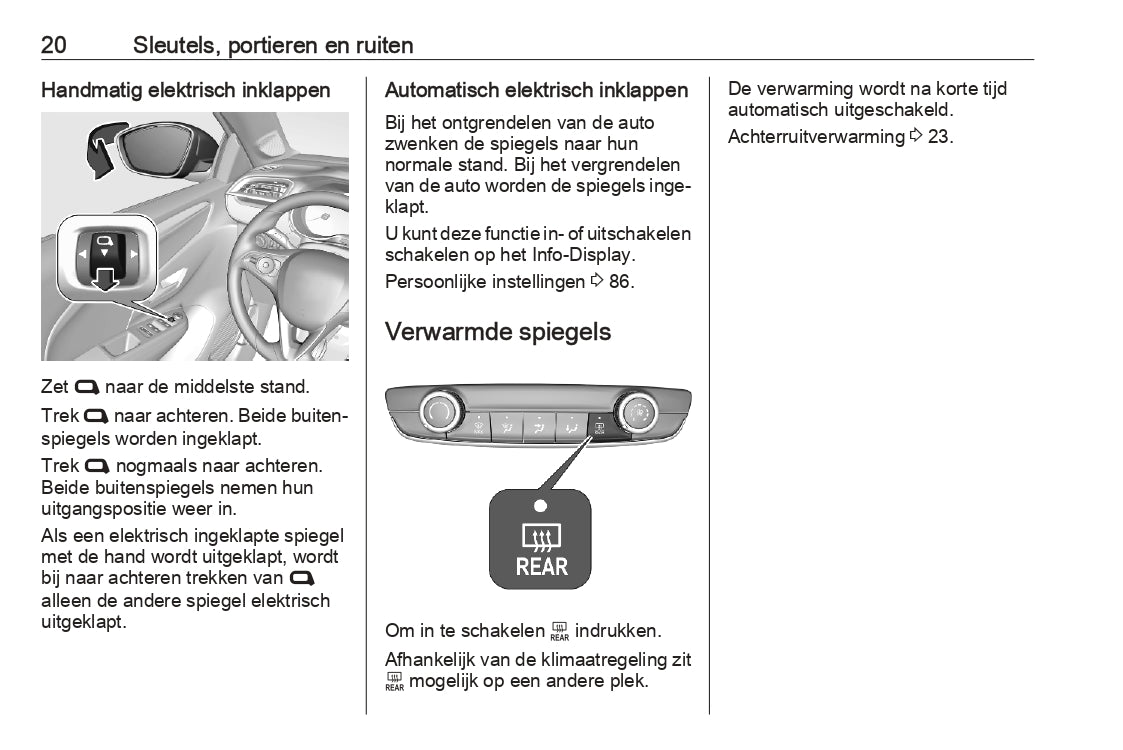 20 Sleutels, portieren en ruiten

Handmatig elektrisch inklappen

Zet naar de middelste stand.

Trek naar achteren. Beide buitenspiegels worden ingeklapt.

Trek nogmaals naar achteren. Beide buitenspiegels nemen hun uitgangspositie weer in.

Als een elektrisch ingeklapte spiegel met de hand wordt uitgeklapt, wordt bij naar achteren trekken van alleen de andere spiegel elektrisch uitgeklapt.

Automatisch elektrisch inklappen

Bij het ontgrendelen van de auto zwenken de spiegels naar hun normale stand. Bij het vergrendelen van de auto worden de spiegels ingeklapt.

U kunt deze functie in- of uitschakelen schakelen op het Info-Display.

Persoonlijke instellingen ⇨ 86.

Verwarmde spiegels

REAR

Om in te schakelen REAR indrukken.

Afhankelijk van de klimaatregeling zit REAR mogelijk op een andere plek.

De verwarming wordt na korte tijd automatisch uitgeschakeld.

Achterruitverwarming ⇨ 23.