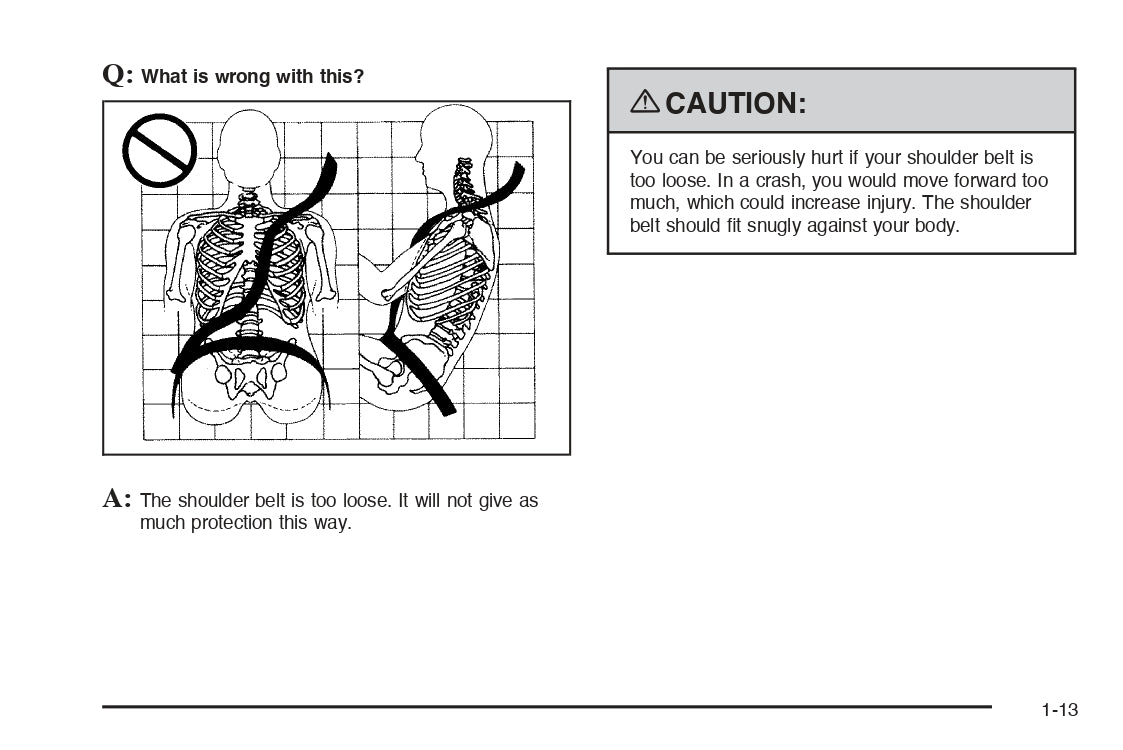 Q: What is wrong with this?

A: The shoulder belt is too loose. It will not give as much protection this way.

⚠ CAUTION:

You can be seriously hurt if your shoulder belt is too loose. In a crash, you would move forward too much, which could increase injury. The shoulder belt should fit snugly against your body.

1-13