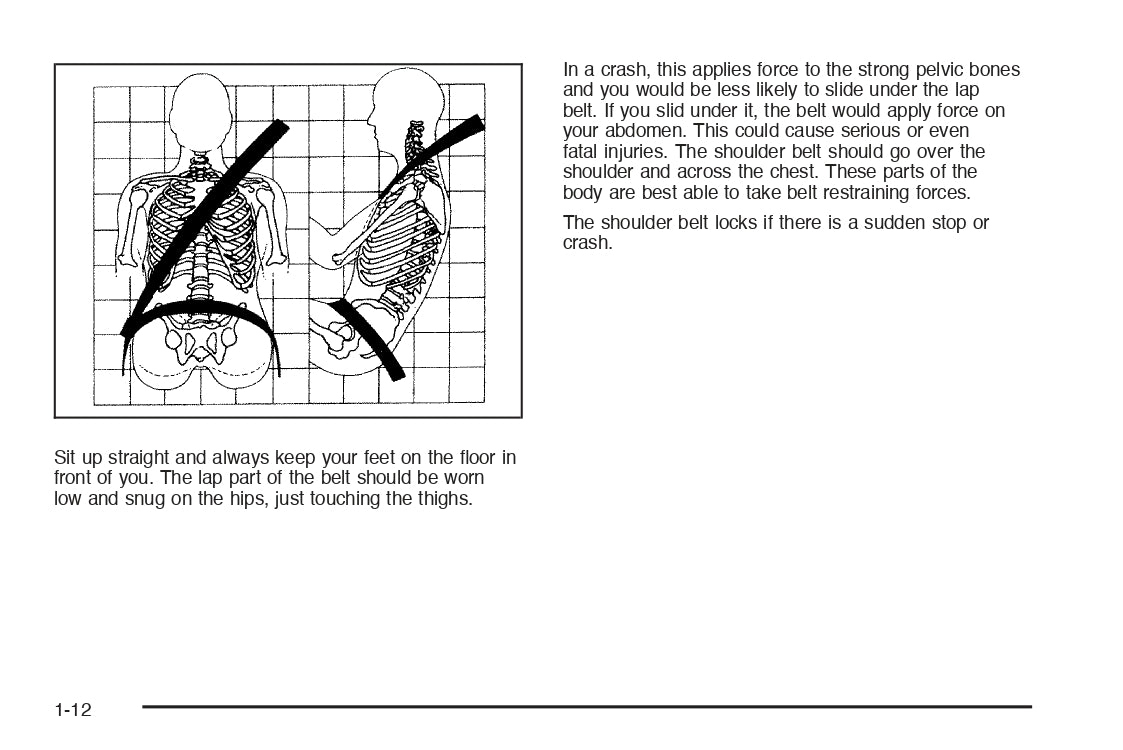 Sit up straight and always keep your feet on the floor in front of you. The lap part of the belt should be worn low and snug on the hips, just touching the thighs.

In a crash, this applies force to the strong pelvic bones and you would be less likely to slide under the lap belt. If you slid under it, the belt would apply force on your abdomen. This could cause serious or even fatal injuries. The shoulder belt should go over the shoulder and across the chest. These parts of the body are best able to take belt restraining forces.

The shoulder belt locks if there is a sudden stop or crash.

1-12