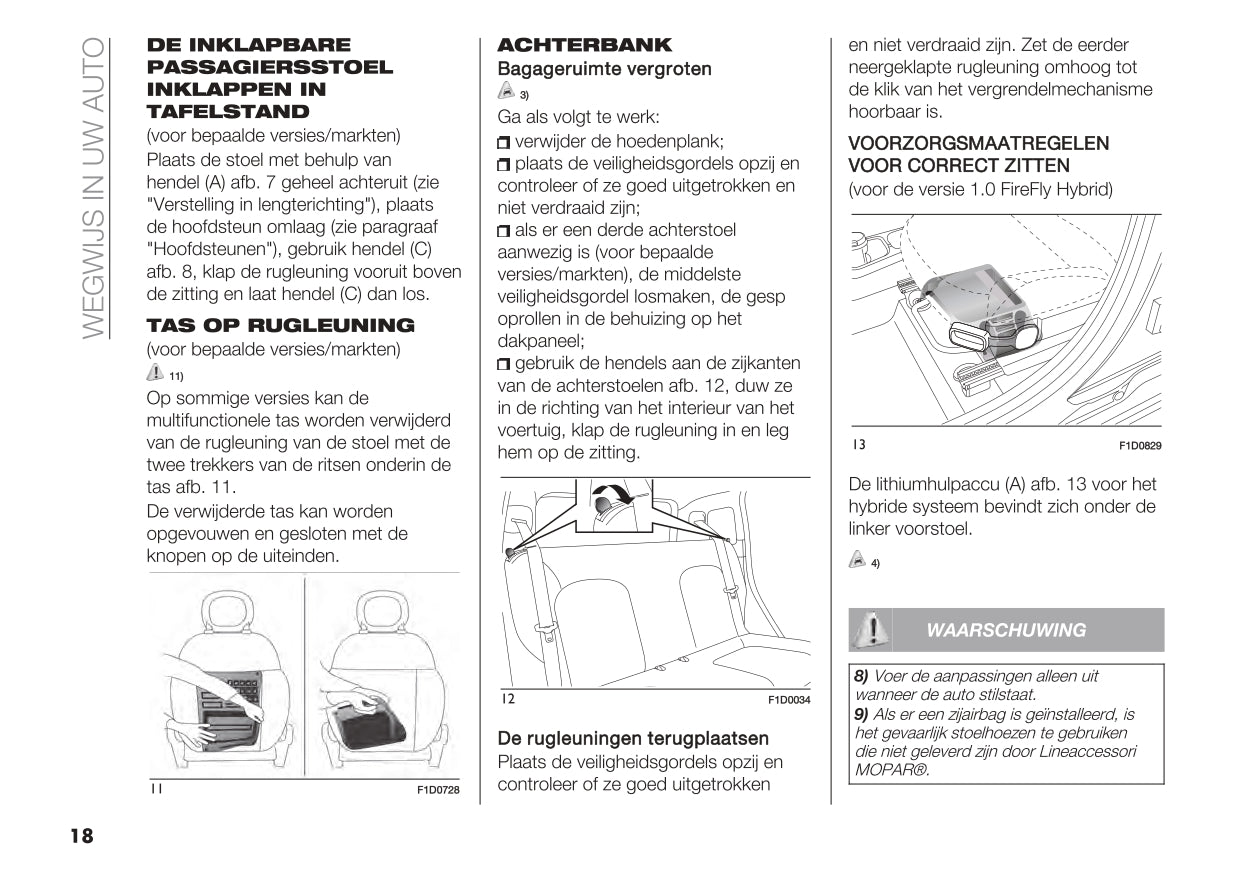 WEGWIJS IN UW AUTO

DE INKLAPBARE PASSAGIERSSTOEL INKLAPPEN IN TAFELSTAND
(voor bepaalde versies/markten)
Plaats de stoel met behulp van hendel (A) afb. 7 geheel achteruit (zie "Verstelling in lengterichting"), plaats de hoofdsteun omlaag (zie paragraaf "Hoofdsteunen"), gebruik hendel (C) afb. 8, klap de rugleuning vooruit boven de zitting en laat hendel (C) dan los.

TAS OP RUGLEUNING
(voor bepaalde versies/markten)
11)
Op sommige versies kan de multifunctionele tas worden verwijderd van de rugleuning van de stoel met de twee trekkers van de ritsen onderin de tas afb. 11.
De verwijderde tas kan worden opgevouwen en gesloten met de knopen op de uiteinden.

11 F1D0728

ACHTERBANK
Bagageruimte vergroten
3)
Ga als volgt te werk:
verwijder de hoedenplank;
plaats de veiligheidsgordels opzij en controleer of ze goed uitgetrokken en niet verdraaid zijn;
als er een derde achterstoel aanwezig is (voor bepaalde versies/markten), de middelste veiligheidsgordel losmaken, de gesp oprollen in de behuizing op het dakpaneel;
gebruik de hendels aan de zijkanten van de achterstoelen afb. 12, duw ze in de richting van het interieur van het voertuig, klap de rugleuning in en leg hem op de zitting.

12 F1D0034

De rugleuningen terugplaatsen
Plaats de veiligheidsgordels opzij en controleer of ze goed uitgetrokken en niet verdraaid zijn. Zet de eerder neergeklapte rugleuning omhoog tot de klik van het vergrendelmechanisme hoorbaar is.

VOORZORGSMAATREGELEN VOOR CORRECT ZITTEN
(voor de versie 1.0 FireFly Hybrid)

13 F1D0829

De lithiumhulpaccu (A) afb. 13 voor het hybride systeem bevindt zich onder de linker voorstoel.

4)

WAARSCHUWING

8) Voer de aanpassingen alleen uit wanneer de auto stilstaat.
9) Als er een zijairbag is geïnstalleerd, is het gevaarlijk stoelhoezen te gebruiken die niet geleverd zijn door Lineaccessori MOPAR®.

18