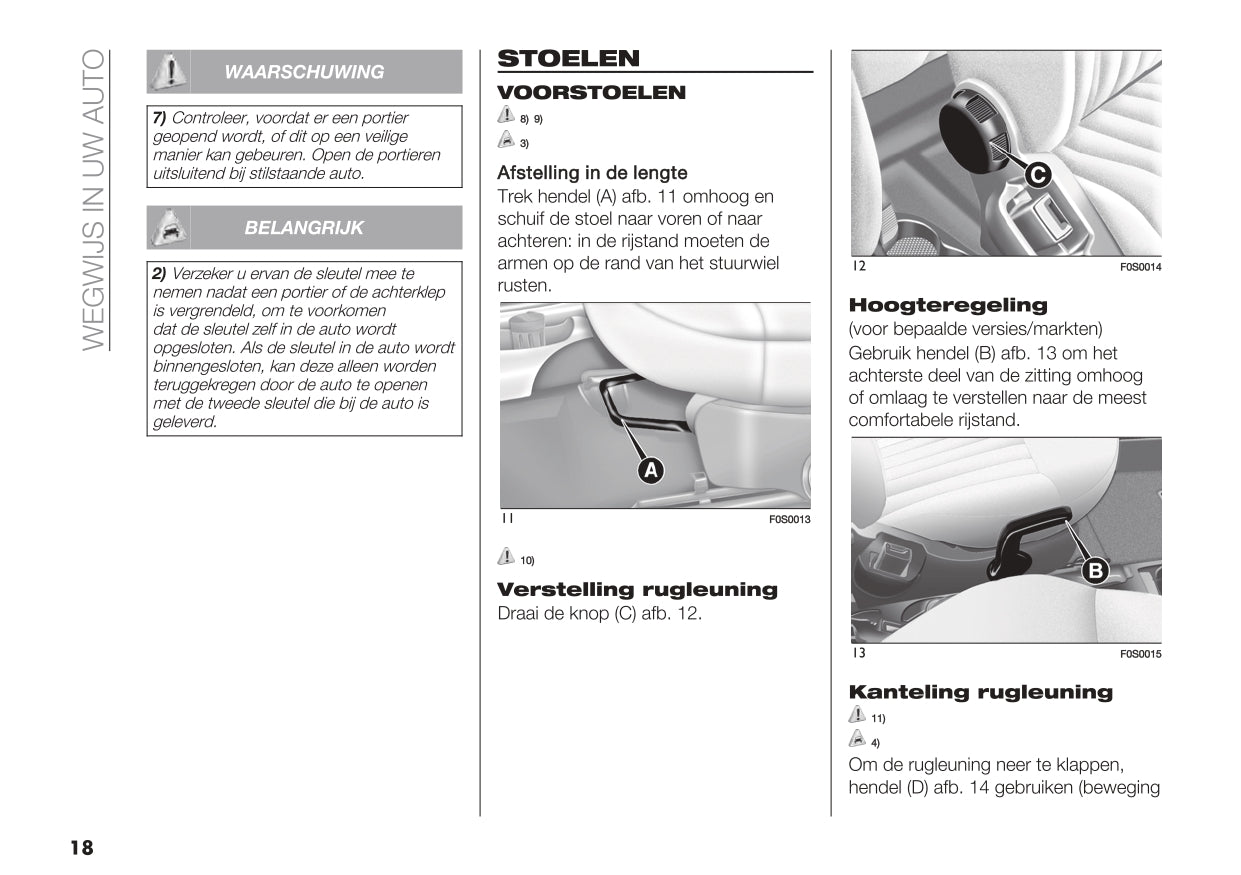 WEGWIJS IN UW AUTO

WAARSCHUWING

7) Controleer, voordat er een portier geopend wordt, of dit op een veilige manier kan gebeuren. Open de portieren uitsluitend bij stilstaande auto.

BELANGRIJK

2) Verzeker u ervan de sleutel mee te nemen nadat een portier of de achterklep is vergrendeld, om te voorkomen dat de sleutel zelf in de auto wordt opgesloten. Als de sleutel in de auto wordt binnengesloten, kan deze alleen worden teruggekregen door de auto te openen met de tweede sleutel die bij de auto is geleverd.

STOELEN

VOORSTOELEN

8) 9)

3)

Afstelling in de lengte

Trek hendel (A) afb. 11 omhoog en schuif de stoel naar voren of naar achteren: in de rijstand moeten de armen op de rand van het stuurwiel rusten.

A

11 F0S0013

10)

Verstelling rugleuning

Draai de knop (C) afb. 12.

C

12 F0S0014

Hoogteregeling

(voor bepaalde versies/markten)

Gebruik hendel (B) afb. 13 om het achterste deel van de zitting omhoog of omlaag te verstellen naar de meest comfortabele rijstand.

B

13 F0S0015

Kanteling rugleuning

11)

4)

Om de rugleuning neer te klappen, hendel (D) afb. 14 gebruiken (beweging

18