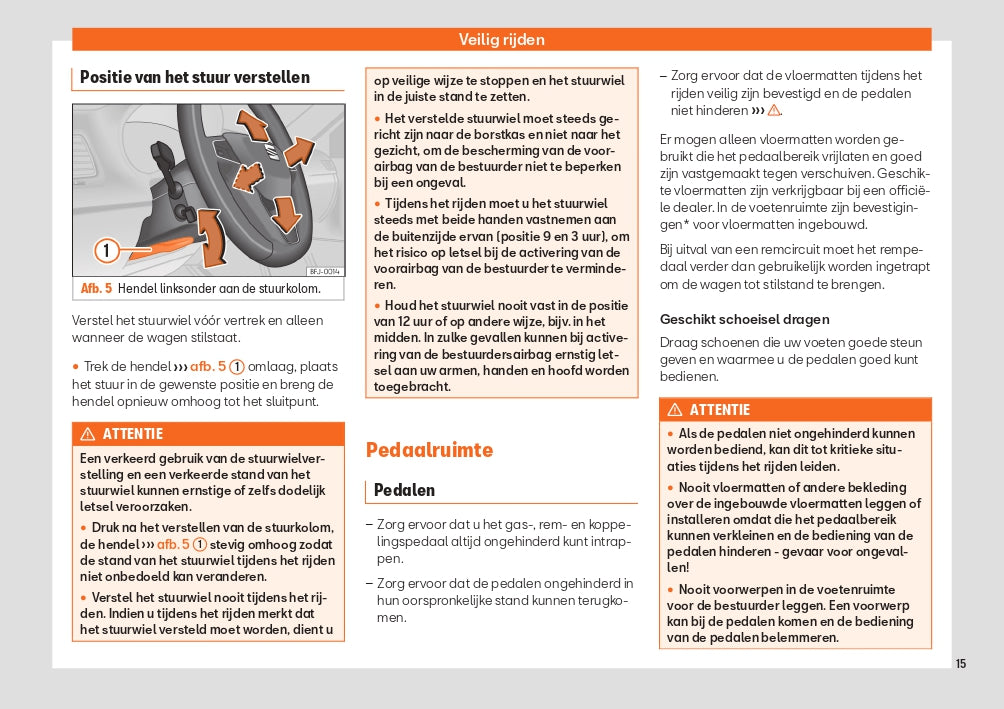 Veilig rijden

Positie van het stuur verstellen

1

8FJ-0014

Afb. 5 Hendel linksonder aan de stuurkolom.

Verstel het stuurwiel vóór vertrek en alleen wanneer de wagen stilstaat.

• Trek de hendel ››› afb. 5 1 omlaag, plaats het stuur in de gewenste positie en breng de hendel opnieuw omhoog tot het sluitpunt.

⚠ ATTENTIE

Een verkeerd gebruik van de stuurwielverstelling en een verkeerde stand van het stuurwiel kunnen ernstige of zelfs dodelijk letsel veroorzaken.

• Druk na het verstellen van de stuurkolom, de hendel ››› afb. 5 1 stevig omhoog zodat de stand van het stuurwiel tijdens het rijden niet onbedoeld kan veranderen.

• Verstel het stuurwiel nooit tijdens het rijden. Indien u tijdens het rijden merkt dat het stuurwiel versteld moet worden, dient u op veilige wijze te stoppen en het stuurwiel in de juiste stand te zetten.

• Het verstelde stuurwiel moet steeds gericht zijn naar de borstkas en niet naar het gezicht, om de bescherming van de voorairbag van de bestuurder niet te beperken bij een ongeval.

• Tijdens het rijden moet u het stuurwiel steeds met beide handen vastnemen aan de buitenzijde ervan (positie 9 en 3 uur), om het risico op letsel bij de activering van de voorairbag van de bestuurder te verminderen.

• Houd het stuurwiel nooit vast in de positie van 12 uur of op andere wijze, bijv. in het midden. In zulke gevallen kunnen bij activering van de bestuurdersairbag ernstig letsel aan uw armen, handen en hoofd worden toegebracht.

Pedaalruimte

Pedalen

– Zorg ervoor dat u het gas-, rem- en koppelingspedaal altijd ongehinderd kunt intrappen.

– Zorg ervoor dat de pedalen ongehinderd in hun oorspronkelijke stand kunnen terugkomen.

– Zorg ervoor dat de vloermatten tijdens het rijden veilig zijn bevestigd en de pedalen niet hinderen ››› ⚠.

Er mogen alleen vloermatten worden gebruikt die het pedaalbereik vrijlaten en goed zijn vastgemaakt tegen verschuiven. Geschikte vloermatten zijn verkrijgbaar bij een officiële dealer. In de voetenruimte zijn bevestigingen* voor vloermatten ingebouwd.

Bij uitval van een remcircuit moet het rempedaal verder dan gebruikelijk worden ingetrapt om de wagen tot stilstand te brengen.

Geschikt schoeisel dragen

Draag schoenen die uw voeten goede steun geven en waarmee u de pedalen goed kunt bedienen.

⚠ ATTENTIE

• Als de pedalen niet ongehinderd kunnen worden bediend, kan dit tot kritieke situaties tijdens het rijden leiden.

• Nooit vloermatten of andere bekleding over de ingebouwde vloermatten leggen of installeren omdat die het pedaalbereik kunnen verkleinen en de bediening van de pedalen hinderen - gevaar voor ongevallen!

• Nooit voorwerpen in de voetenruimte voor de bestuurder leggen. Een voorwerp kan bij de pedalen komen en de bediening van de pedalen belemmeren.

15