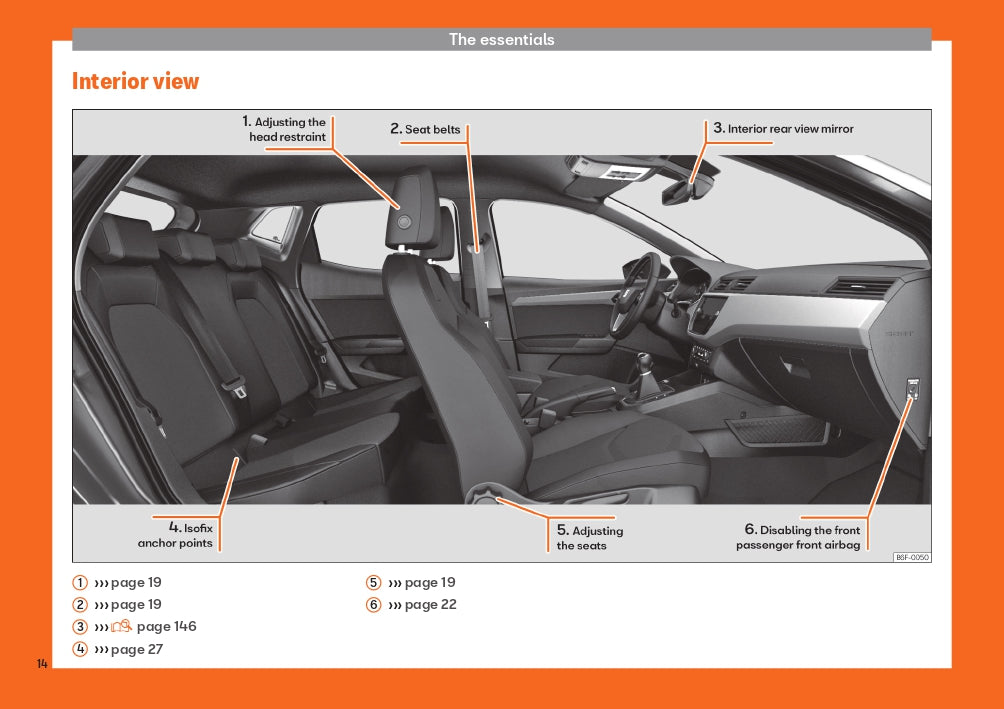 The essentials

Interior view

1. Adjusting the head restraint

2. Seat belts

3. Interior rear view mirror

4. Isofix anchor points

5. Adjusting the seats

6. Disabling the front passenger front airbag

B6F-0050

1 ››› page 19
2 ››› page 19
3 ››› page 146
4 ››› page 27

5 ››› page 19
6 ››› page 22

14