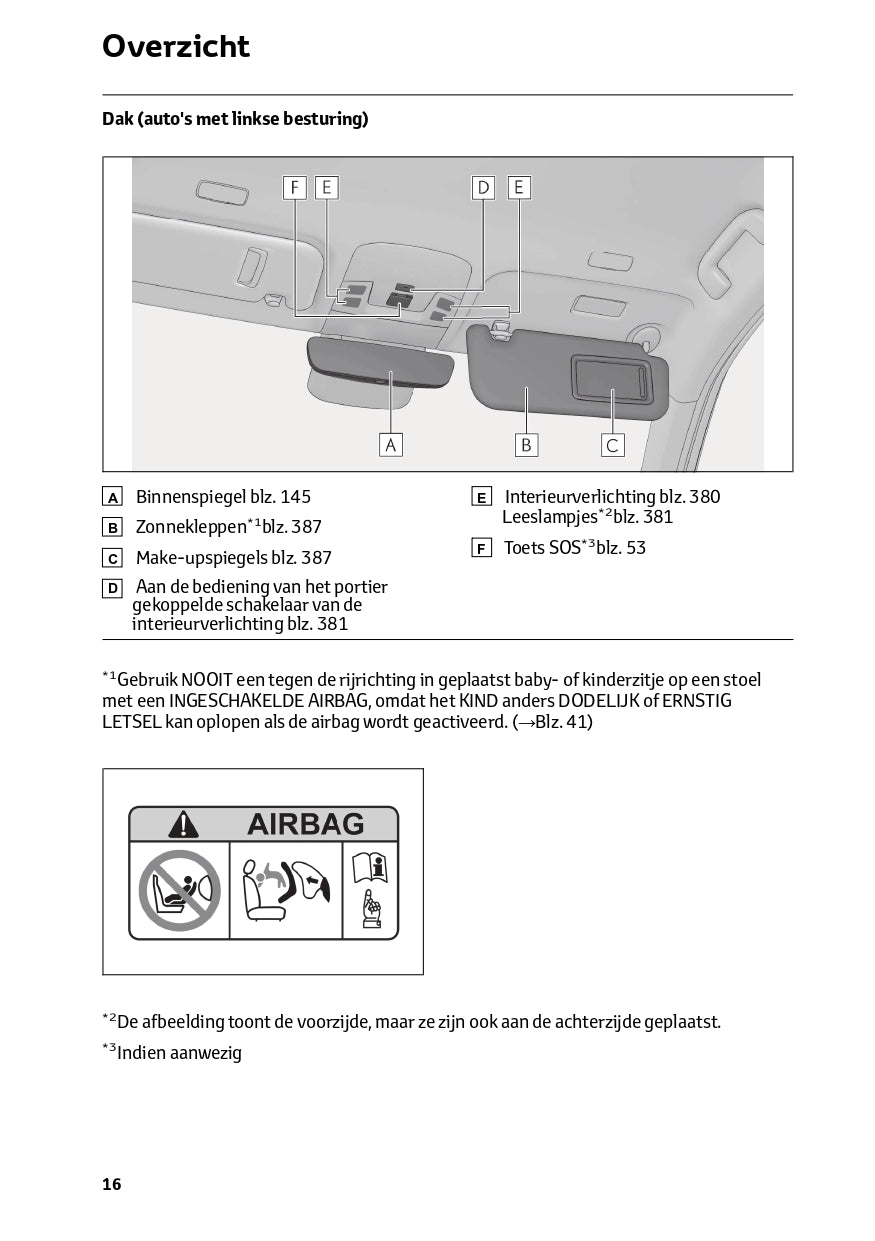 Overzicht

Dak (auto's met linkse besturing)

F E D E

A B C

A Binnenspiegel blz. 145

B Zonnekleppen$^{*1}$blz. 387

C Make-upspiegels blz. 387

D Aan de bediening van het portier gekoppelde schakelaar van de interieurverlichting blz. 381

E Interieurverlichting blz. 380
Leeslampjes$^{*2}$blz. 381

F Toets SOS$^{*3}$blz. 53

$^{*1}$Gebruik NOOIT een tegen de rijrichting in geplaatst baby- of kinderzitje op een stoel met een INGESCHAKELDE AIRBAG, omdat het KIND anders DODELIJK of ERNSTIG LETSEL kan oplopen als de airbag wordt geactiveerd. (→Blz. 41)

AIRBAG

$^{*2}$De afbeelding toont de voorzijde, maar ze zijn ook aan de achterzijde geplaatst.

$^{*3}$Indien aanwezig

16