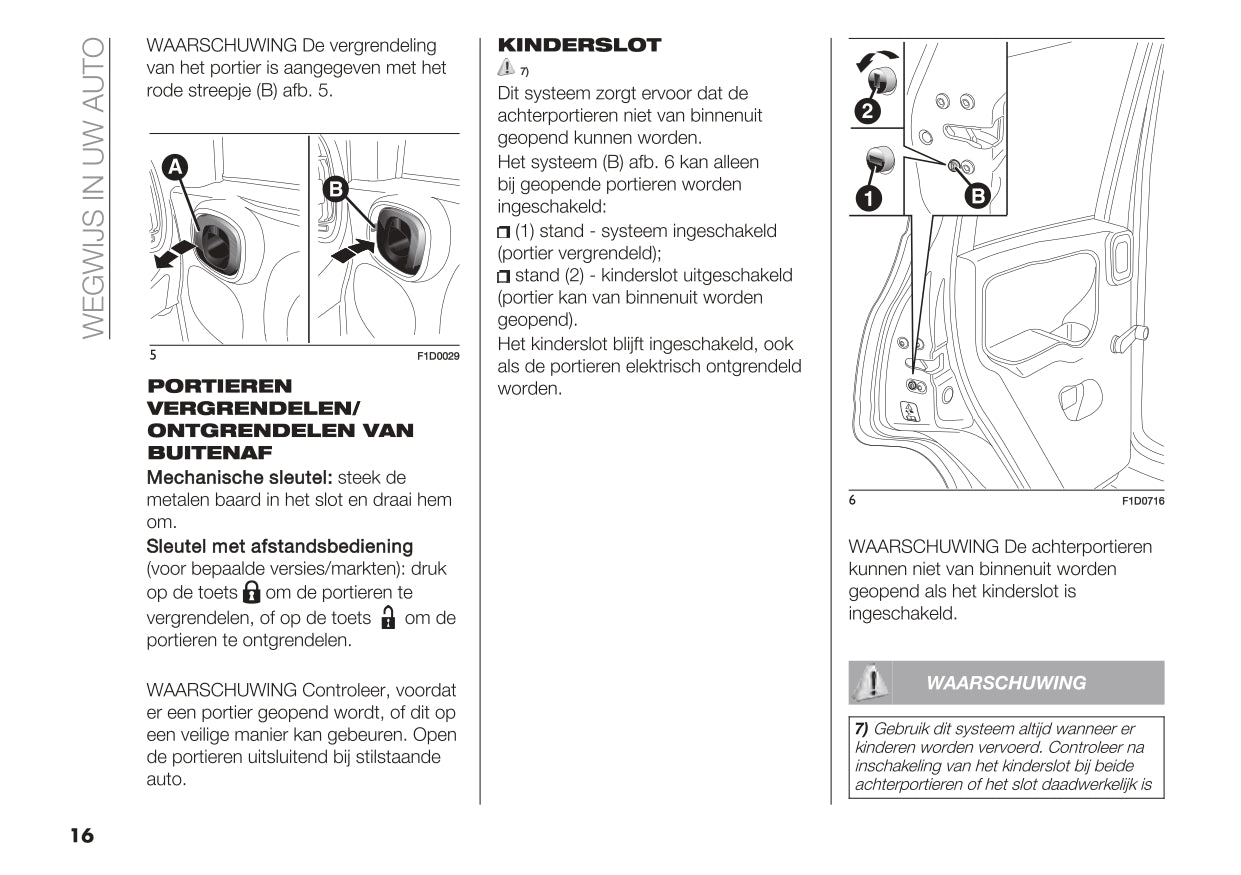 WEGWIJS IN UW AUTO

WAARSCHUWING De vergrendeling van het portier is aangegeven met het rode streepje (B) afb. 5.

A
B
5
F1D0029

PORTIEREN VERGRENDELEN/ ONTGRENDELEN VAN BUITENAF

Mechanische sleutel: steek de metalen baard in het slot en draai hem om.

Sleutel met afstandsbediening (voor bepaalde versies/markten): druk op de toets om de portieren te vergrendelen, of op de toets om de portieren te ontgrendelen.

WAARSCHUWING Controleer, voordat er een portier geopend wordt, of dit op een veilige manier kan gebeuren. Open de portieren uitsluitend bij stilstaande auto.

KINDERSLOT

7)

Dit systeem zorgt ervoor dat de achterportieren niet van binnenuit geopend kunnen worden.

Het systeem (B) afb. 6 kan alleen bij geopende portieren worden ingeschakeld:

(1) stand - systeem ingeschakeld (portier vergrendeld);

stand (2) - kinderslot uitgeschakeld (portier kan van binnenuit worden geopend).

Het kinderslot blijft ingeschakeld, ook als de portieren elektrisch ontgrendeld worden.

2
1
B
6
F1D0716

WAARSCHUWING De achterportieren kunnen niet van binnenuit worden geopend als het kinderslot is ingeschakeld.

WAARSCHUWING

7) Gebruik dit systeem altijd wanneer er kinderen worden vervoerd. Controleer na inschakeling van het kinderslot bij beide achterportieren of het slot daadwerkelijk is

16