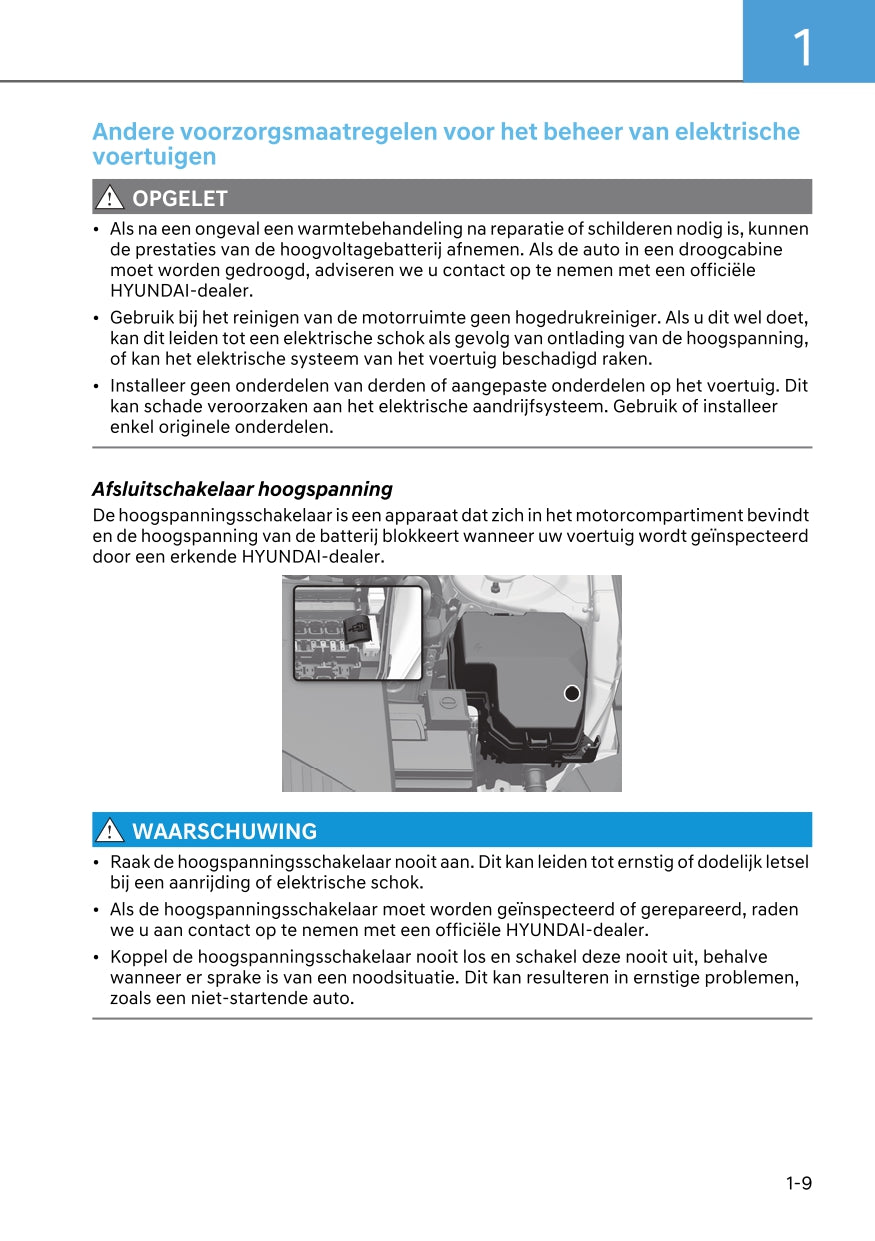 1

Andere voorzorgsmaatregelen voor het beheer van elektrische voertuigen

OPGELET

• Als na een ongeval een warmtebehandeling na reparatie of schilderen nodig is, kunnen de prestaties van de hoogvoltagebatterij afnemen. Als de auto in een droogcabine moet worden gedroogd, adviseren we u contact op te nemen met een officiële HYUNDAI-dealer.
• Gebruik bij het reinigen van de motorruimte geen hogedrukreiniger. Als u dit wel doet, kan dit leiden tot een elektrische schok als gevolg van ontlading van de hoogspanning, of kan het elektrische systeem van het voertuig beschadigd raken.
• Installeer geen onderdelen van derden of aangepaste onderdelen op het voertuig. Dit kan schade veroorzaken aan het elektrische aandrijfsysteem. Gebruik of installeer enkel originele onderdelen.

Afsluitschakelaar hoogspanning

De hoogspanningsschakelaar is een apparaat dat zich in het motorcompartiment bevindt en de hoogspanning van de batterij blokkeert wanneer uw voertuig wordt geïnspecteerd door een erkende HYUNDAI-dealer.

WAARSCHUWING

• Raak de hoogspanningsschakelaar nooit aan. Dit kan leiden tot ernstig of dodelijk letsel bij een aanrijding of elektrische schok.
• Als de hoogspanningsschakelaar moet worden geïnspecteerd of gerepareerd, raden we u aan contact op te nemen met een officiële HYUNDAI-dealer.
• Koppel de hoogspanningsschakelaar nooit los en schakel deze nooit uit, behalve wanneer er sprake is van een noodsituatie. Dit kan resulteren in ernstige problemen, zoals een niet-startende auto.

1-9