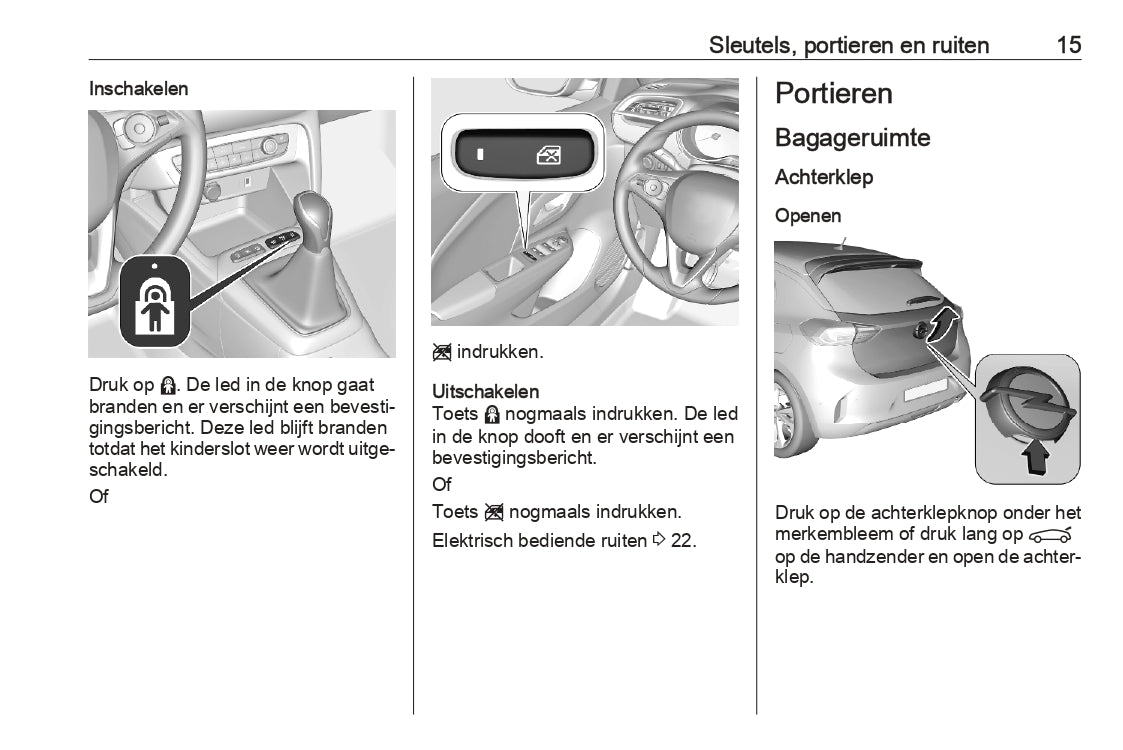 Sleutels, portieren en ruiten 15

Inschakelen

Druk op . De led in de knop gaat branden en er verschijnt een bevestigingsbericht. Deze led blijft branden totdat het kinderslot weer wordt uitgeschakeld.

Of

indrukken.

Uitschakelen
Toets  nogmaals indrukken. De led in de knop dooft en er verschijnt een bevestigingsbericht.

Of

Toets  nogmaals indrukken.

Elektrisch bediende ruiten ⇨ 22.

Portieren

Bagageruimte

Achterklep

Openen

Druk op de achterklepknop onder het merkembleem of druk lang op  op de handzender en open de achterklep.