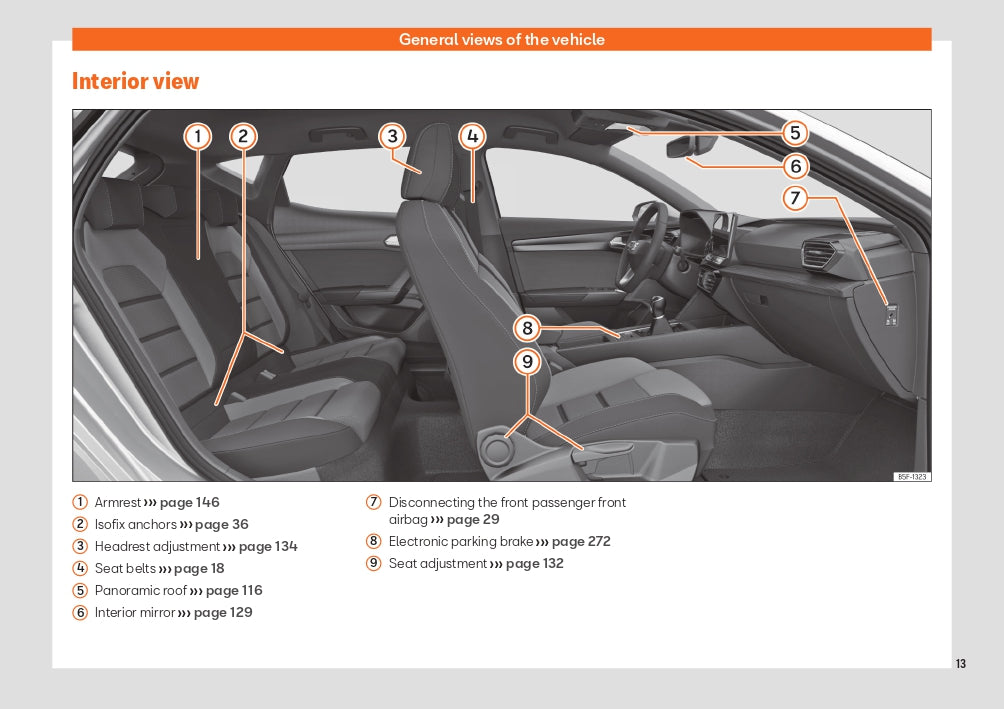 General views of the vehicle

Interior view

1 2 3 4 5 6 7 8 9

B5F-1323

1 Armrest ››› page 146
2 Isofix anchors ››› page 36
3 Headrest adjustment ››› page 134
4 Seat belts ››› page 18
5 Panoramic roof ››› page 116
6 Interior mirror ››› page 129

7 Disconnecting the front passenger front airbag ››› page 29
8 Electronic parking brake ››› page 272
9 Seat adjustment ››› page 132

13